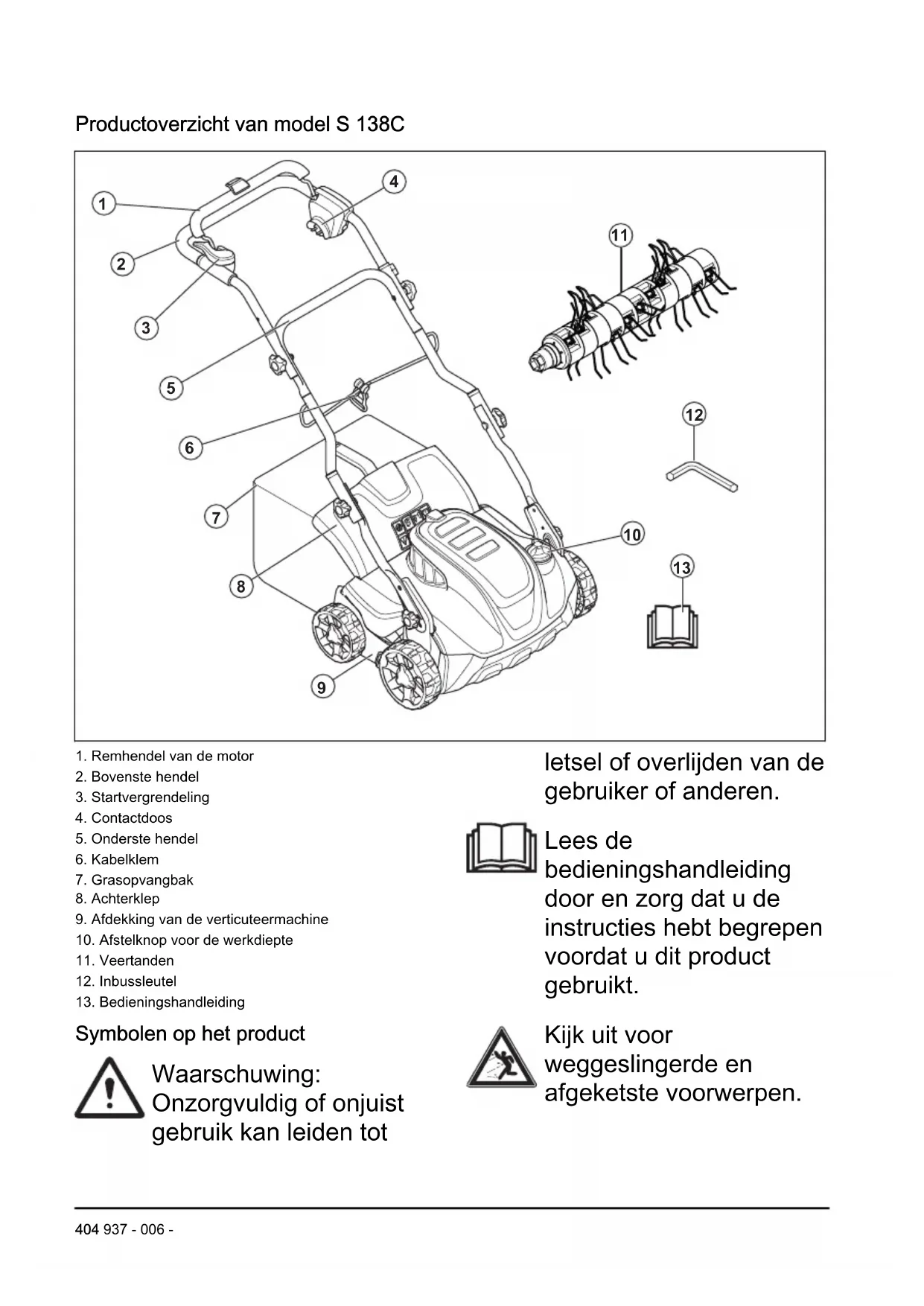 Productoverzicht van model S 138C

1
2
3
4
5
6
7
8
9
10
11
12
13

1. Remhendel van de motor
2. Bovenste hendel
3. Startvergrendeling
4. Contactdoos
5. Onderste hendel
6. Kabelklem
7. Grasopvangbak
8. Achterklep
9. Afdekking van de verticuteermachine
10. Afstelknop voor de werkdiepte
11. Veertanden
12. Inbussleutel
13. Bedieningshandleiding

Symbolen op het product

Waarschuwing: Onzorgvuldig of onjuist gebruik kan leiden tot letsel of overlijden van de gebruiker of anderen.

Lees de bedieningshandleiding door en zorg dat u de instructies hebt begrepen voordat u dit product gebruikt.

Kijk uit voor weggeslingerde en afgeketste voorwerpen.

404 937 - 006 -