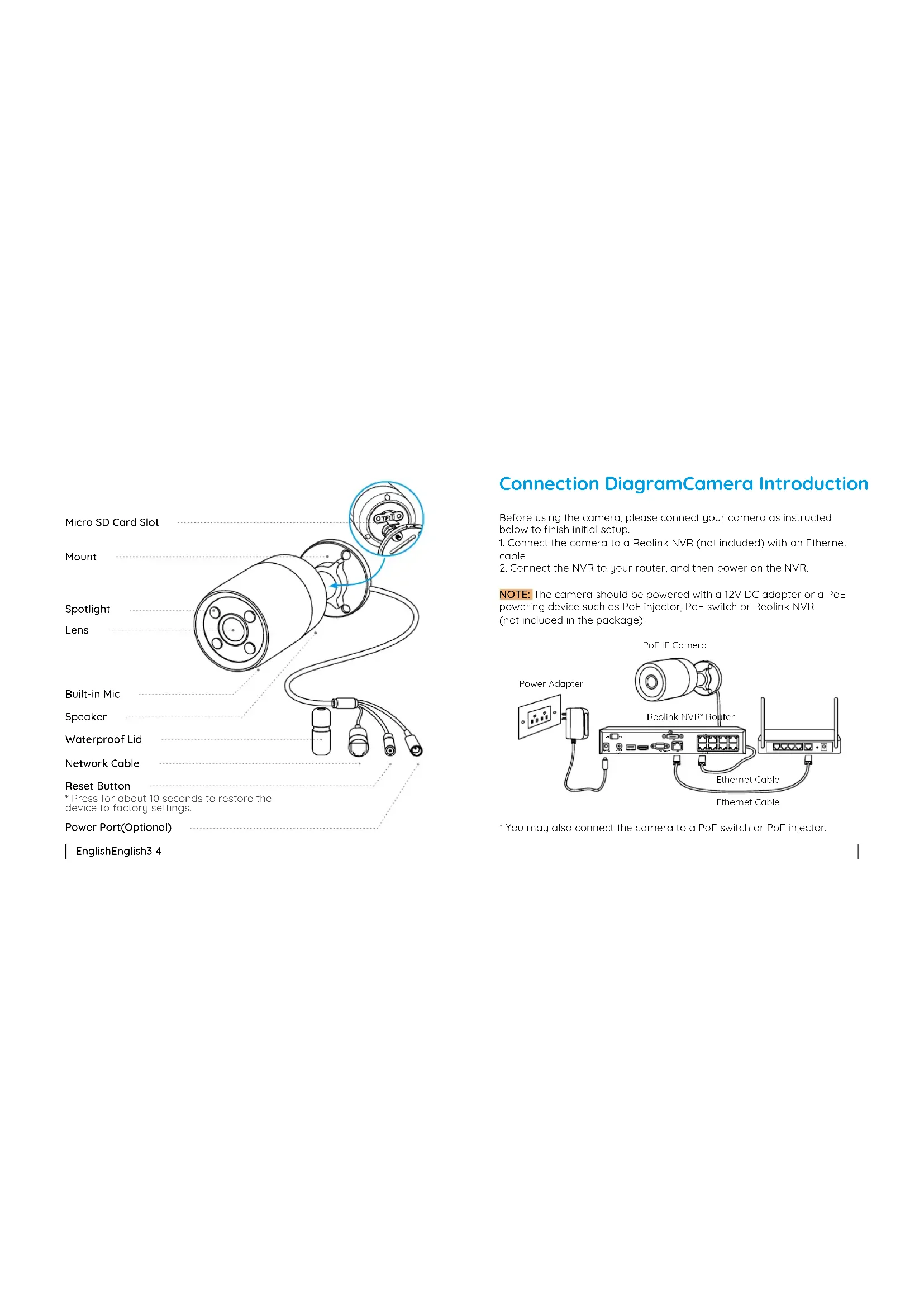 Micro SD Card Slot

Mount

Spotlight

Lens

Built-in Mic

Speaker

Waterproof Lid

Network Cable

Reset Button
* Press for about 10 seconds to restore the device to factory settings.

Power Port(Optional)

EnglishEnglish3 4

Connection DiagramCamera Introduction

Before using the camera, please connect your camera as instructed below to finish initial setup.
1. Connect the camera to a Reolink NVR (not included) with an Ethernet cable.
2. Connect the NVR to your router, and then power on the NVR.

NOTE: The camera should be powered with a 12V DC adapter or a PoE powering device such as PoE injector, PoE switch or Reolink NVR (not included in the package).

PoE IP Camera

Power Adapter

Reolink NVR* Router

Ethernet Cable

Ethernet Cable

* You may also connect the camera to a PoE switch or PoE injector.