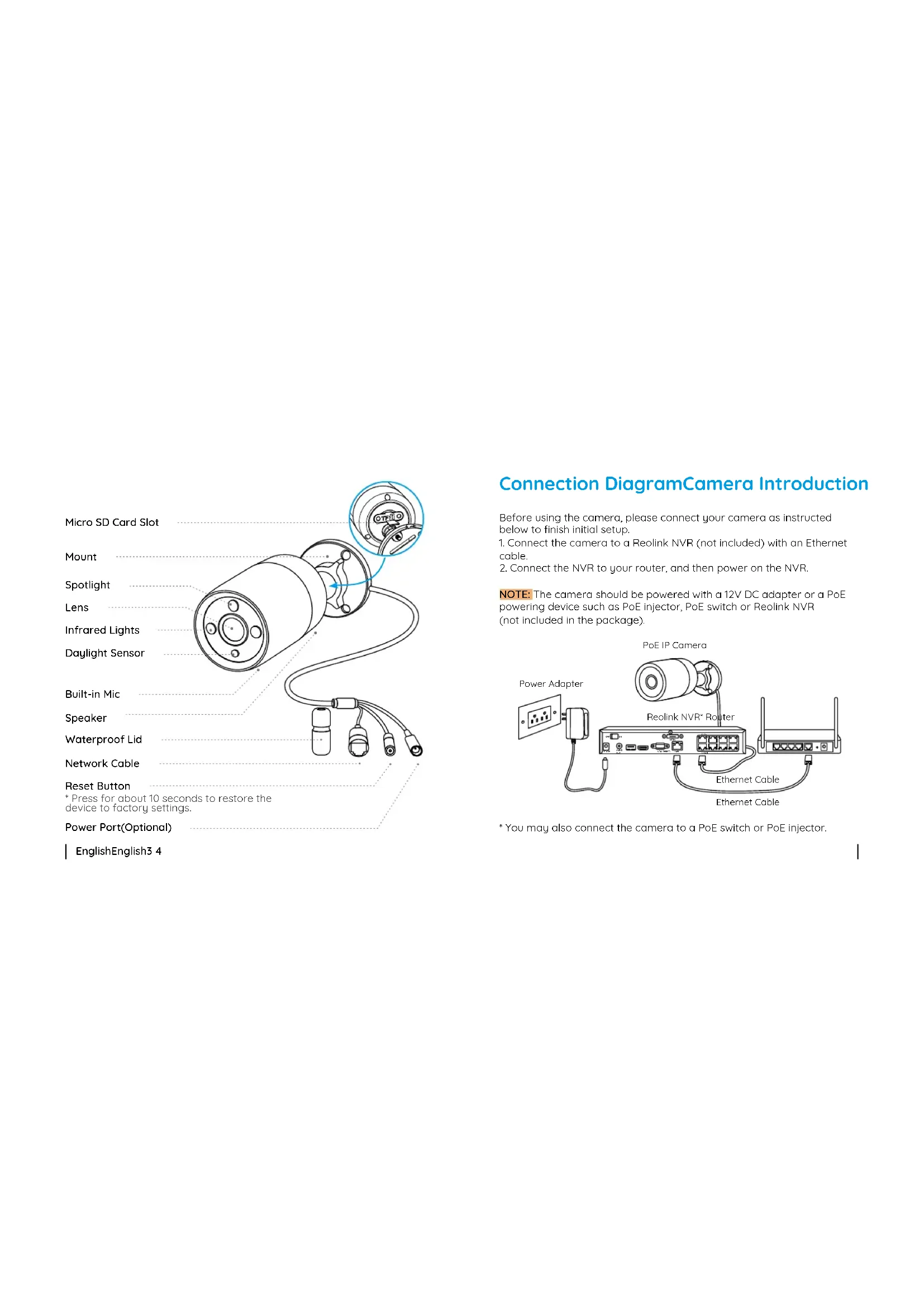 Micro SD Card Slot

Mount

Spotlight

Lens

Infrared Lights

Daylight Sensor

Built-in Mic

Speaker

Waterproof Lid

Network Cable

Reset Button
* Press for about 10 seconds to restore the device to factory settings.

Power Port(Optional)

EnglishEnglish3 4

Connection DiagramCamera Introduction

Before using the camera, please connect your camera as instructed below to finish initial setup.
1. Connect the camera to a Reolink NVR (not included) with an Ethernet cable.
2. Connect the NVR to your router, and then power on the NVR.

NOTE: The camera should be powered with a 12V DC adapter or a PoE powering device such as PoE injector, PoE switch or Reolink NVR (not included in the package).

PoE IP Camera

Power Adapter

Reolink NVR* Router

Ethernet Cable

Ethernet Cable

* You may also connect the camera to a PoE switch or PoE injector.