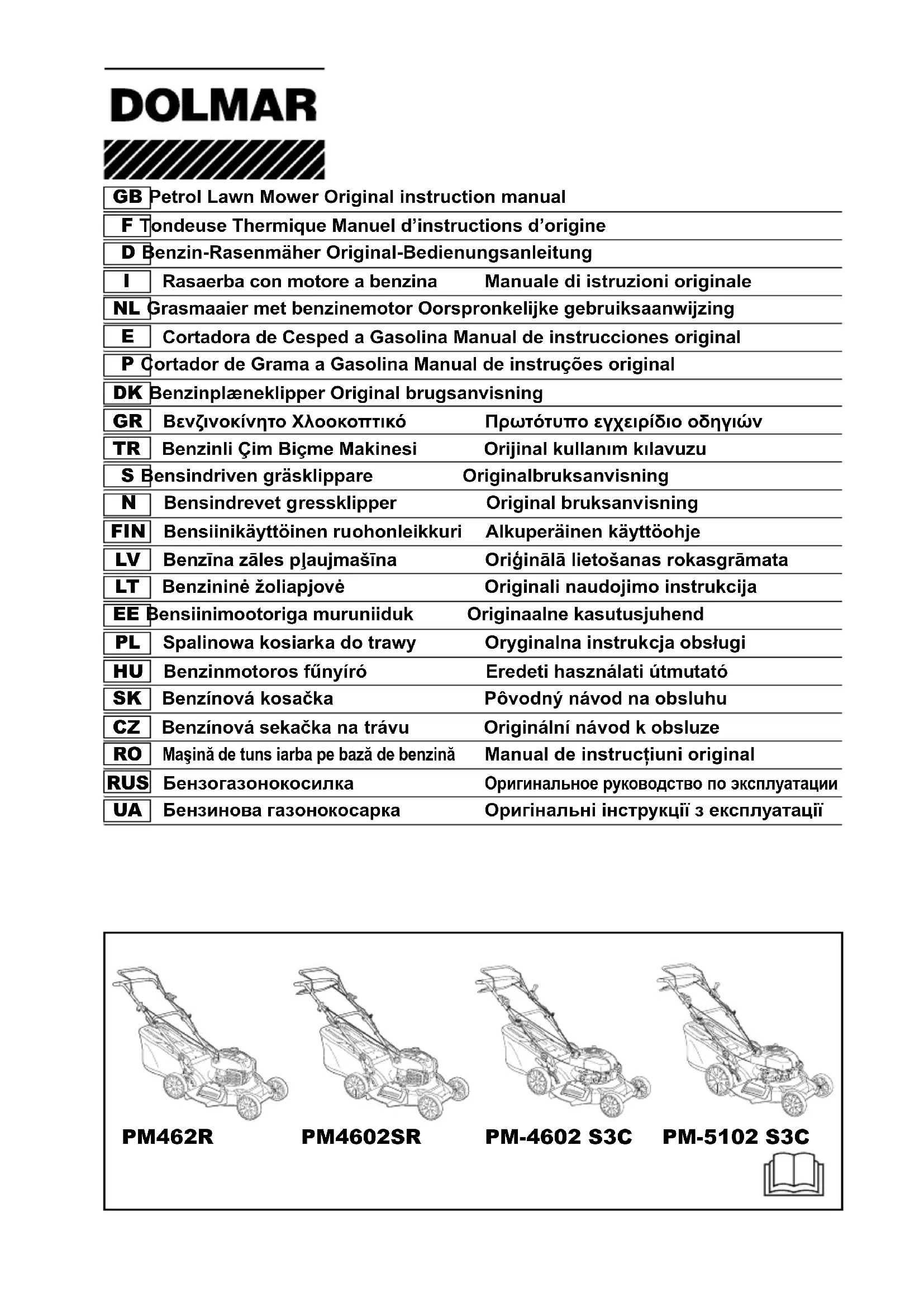 DOLMAR

GB Petrol Lawn Mower Original instruction manual
F Tondeuse Thermique Manuel d'instructions d'origine
D Benzin-Rasenmäher Original-Bedienungsanleitung
I Rasaerba con motore a benzina Manuale di istruzioni originale
NL Grasmaaier met benzinemotor Oorspronkelijke gebruiksaanwijzing
E Cortadora de Cesped a Gasolina Manual de instrucciones original
P Cortador de Grama a Gasolina Manual de instruções original
DK Benzinplæneklipper Original brugsanvisning
GR Βενζινοκίνητο Χλοοκοπτικό Πρωτότυπο εγχειρίδιο οδηγιών
TR Benzinli Çim Biçme Makinesi Orijinal kullanım kılavuzu
S Bensindriven gräsklippare Originalbruksanvisning
N Bensindrevet gressklipper Original bruksanvisning
FIN Bensiinikäyttöinen ruohonleikkuri Alkuperäinen käyttöohje
LV Benzīna zāles pļaujmašīna Oriģinālā lietošanas rokasgrāmata
LT Benzininė žoliapjovė Originali naudojimo instrukcija
EE Bensiinimootoriga muruniiduk Originaalne kasutusjuhend
PL Spalinowa kosiarka do trawy Oryginalna instrukcja obsługi
HU Benzinmotoros fűnyíró Eredeti használati útmutató
SK Benzínová kosačka Pôvodný návod na obsluhu
CZ Benzínová sekačka na trávu Originální návod k obsluze
RO Maşină de tuns iarba pe bază de benzină Manual de instrucțiuni original
RUS Бензогазонокосилка Оригинальное руководство по эксплуатации
UA Бензинова газонокосарка Оригінальні інструкції з експлуатації

PM462R PM4602SR PM-4602 S3C PM-5102 S3C