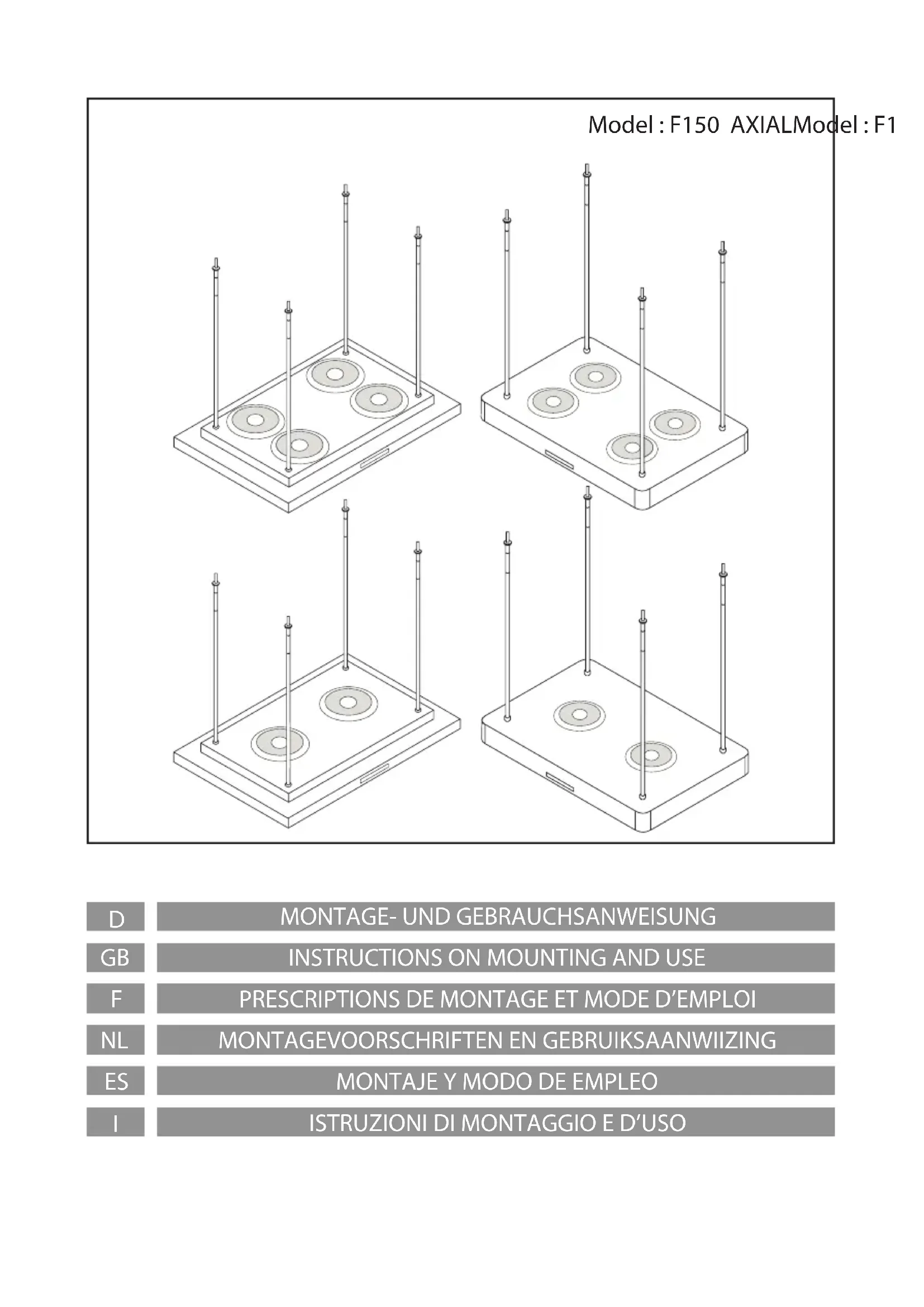 Model : F150 AXIALModel : F1

| D | MONTAGE- UND GEBRAUCHSANWEISUNG |
|---|---|
| GB | INSTRUCTIONS ON MOUNTING AND USE |
| F | PRESCRIPTIONS DE MONTAGE ET MODE D'EMPLOI |
| NL | MONTAGEVOORSCHRIFTEN EN GEBRUIKSAANWIIZING |
| ES | MONTAJE Y MODO DE EMPLEO |
| I | ISTRUZIONI DI MONTAGGIO E D'USO |