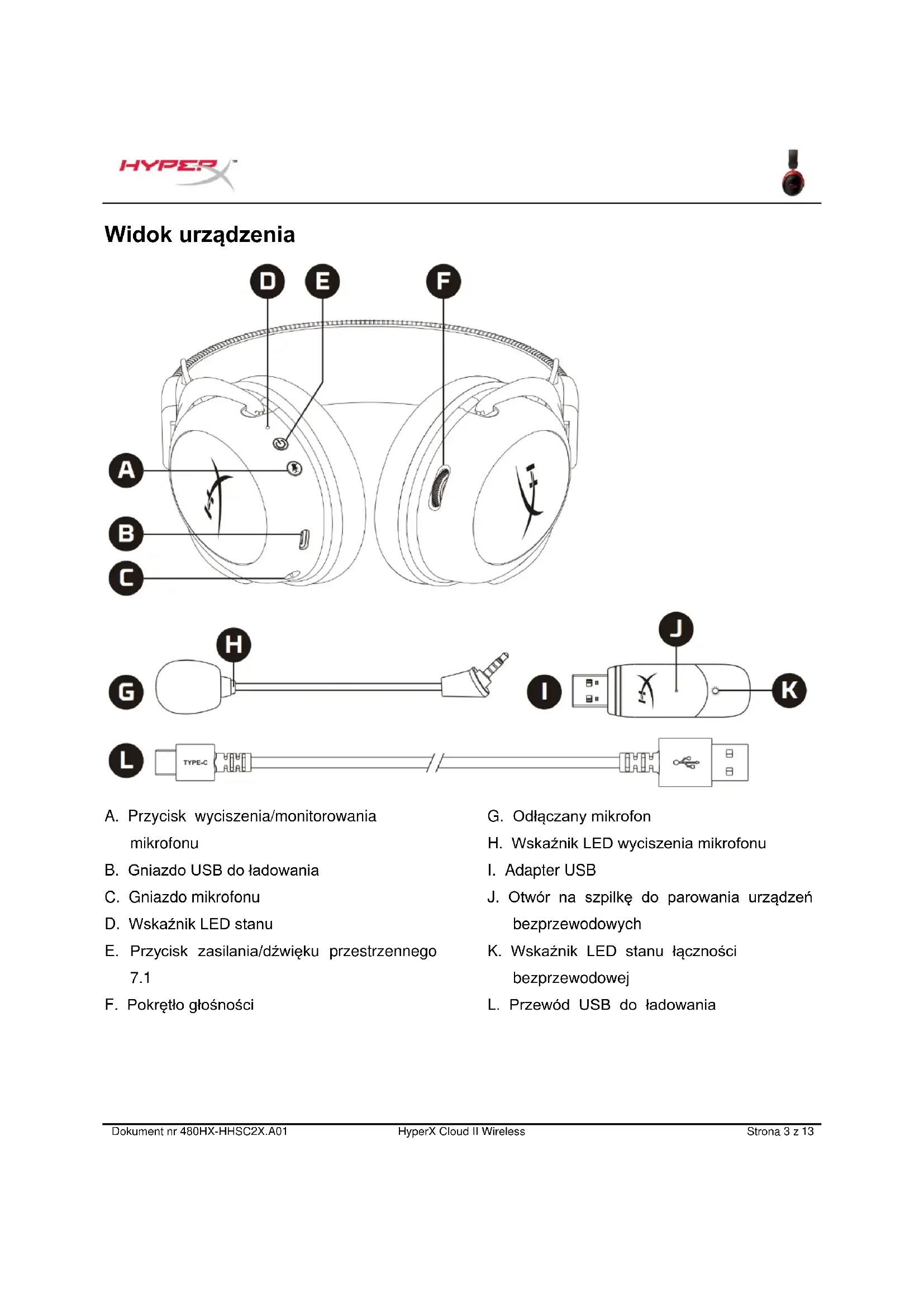 HYPERX™

Widok urządzenia

D E F A B C H G J I K L

TYPE-C

A. Przycisk wyciszenia/monitorowania mikrofonu
B. Gniazdo USB do ładowania
C. Gniazdo mikrofonu
D. Wskaźnik LED stanu
E. Przycisk zasilania/dźwięku przestrzennego 7.1
F. Pokrętło głośności

G. Odłączany mikrofon
H. Wskaźnik LED wyciszenia mikrofonu
I. Adapter USB
J. Otwór na szpilkę do parowania urządzeń bezprzewodowych
K. Wskaźnik LED stanu łączności bezprzewodowej
L. Przewód USB do ładowania

Dokument nr 480HX-HHSC2X.A01 HyperX Cloud II Wireless Strona 3 z 13