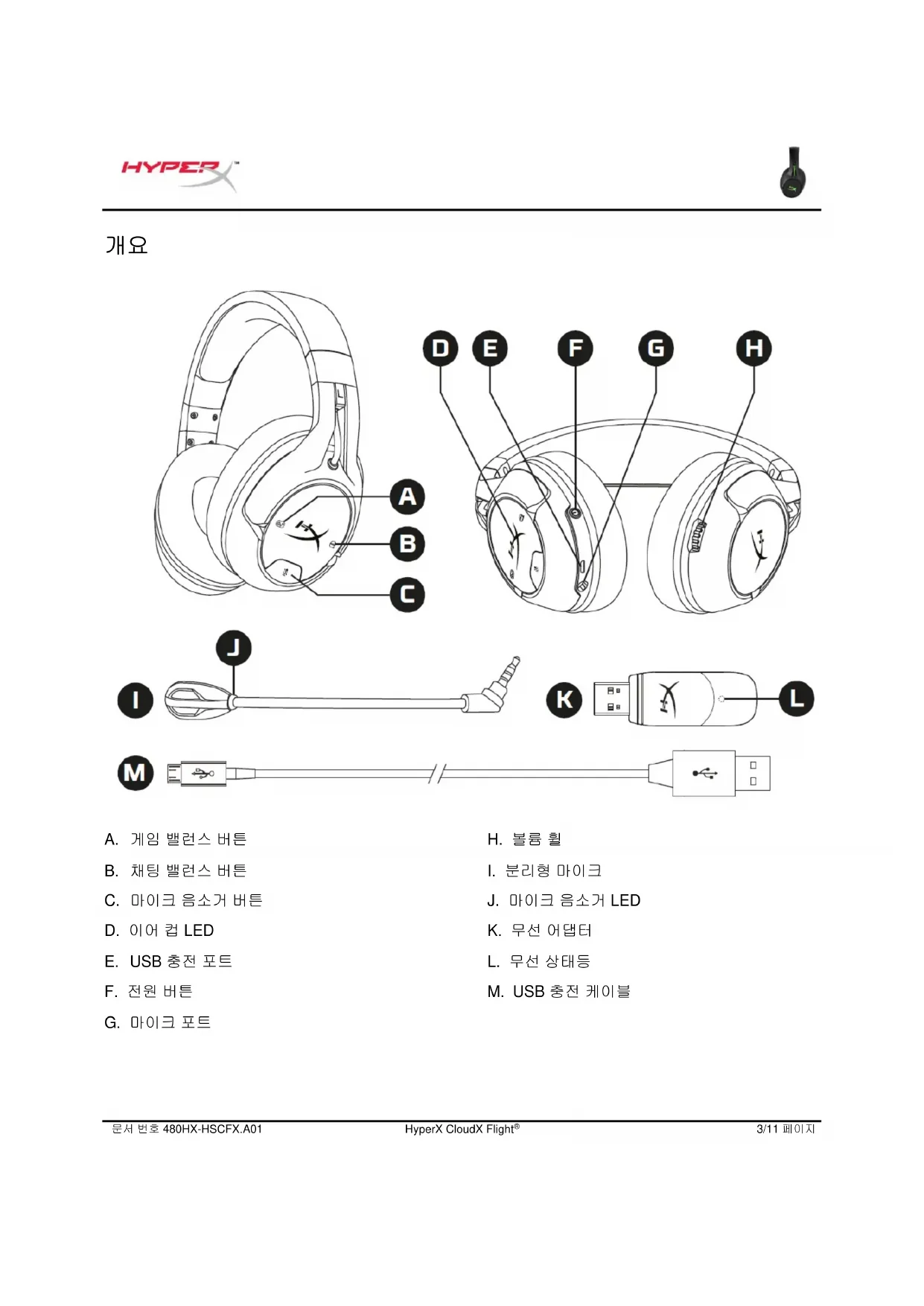 HYPERX™

개요

D E F G H

A

B

C

J

I

K

L

M

A. 게임 밸런스 버튼

B. 채팅 밸런스 버튼

C. 마이크 음소거 버튼

D. 이어 컵 LED

E. USB 충전 포트

F. 전원 버튼

G. 마이크 포트

H. 볼륨 휠

I. 분리형 마이크

J. 마이크 음소거 LED

K. 무선 어댑터

L. 무선 상태등

M. USB 충전 케이블

문서 번호 480HX-HSCFX.A01 HyperX CloudX Flight® 3/11 페이지