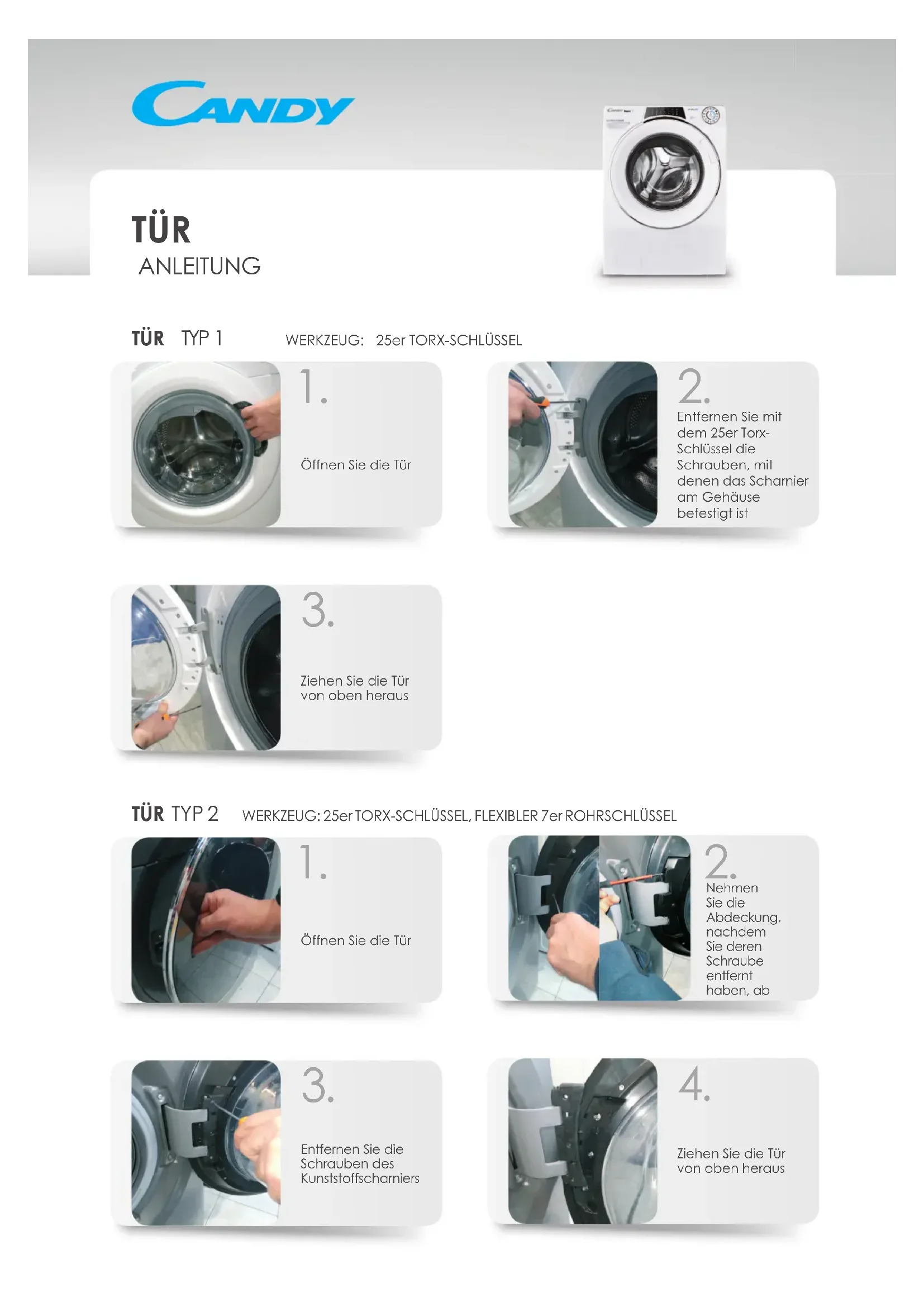 CANDY

TÜR
ANLEITUNG

TÜR TYP 1 WERKZEUG: 25er TORX-SCHLÜSSEL

1.
Öffnen Sie die Tür

2.
Entfernen Sie mit dem 25er Torx-Schlüssel die Schrauben, mit denen das Scharnier am Gehäuse befestigt ist

3.
Ziehen Sie die Tür von oben heraus

TÜR TYP 2 WERKZEUG: 25er TORX-SCHLÜSSEL, FLEXIBLER 7er ROHRSCHLÜSSEL

1.
Öffnen Sie die Tür

2.
Nehmen Sie die Abdeckung, nachdem Sie deren Schraube entfernt haben, ab

3.
Entfernen Sie die Schrauben des Kunststoffscharniers

4.
Ziehen Sie die Tür von oben heraus