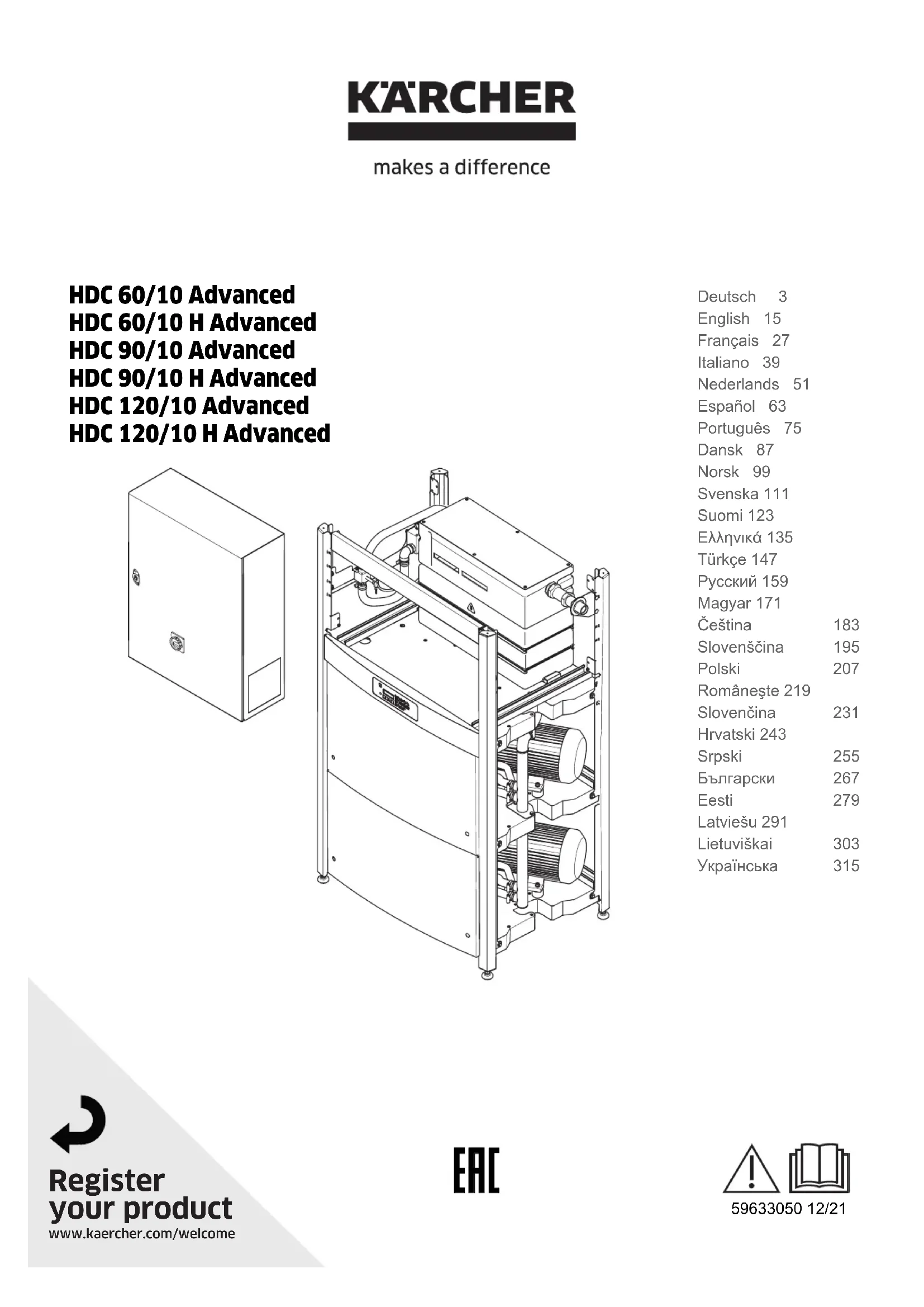 KÄRCHER
makes a difference

HDC 60/10 Advanced
HDC 60/10 H Advanced
HDC 90/10 Advanced
HDC 90/10 H Advanced
HDC 120/10 Advanced
HDC 120/10 H Advanced

Deutsch 3
English 15
Français 27
Italiano 39
Nederlands 51
Español 63
Português 75
Dansk 87
Norsk 99
Svenska 111
Suomi 123
Ελληνικά 135
Türkçe 147
Русский 159
Magyar 171
Čeština 183
Slovenščina 195
Polski 207
Româneşte 219
Slovenčina 231
Hrvatski 243
Srpski 255
Български 267
Eesti 279
Latviešu 291
Lietuviškai 303
Українська 315

Register your product
www.kaercher.com/welcome

EAC

59633050 12/21