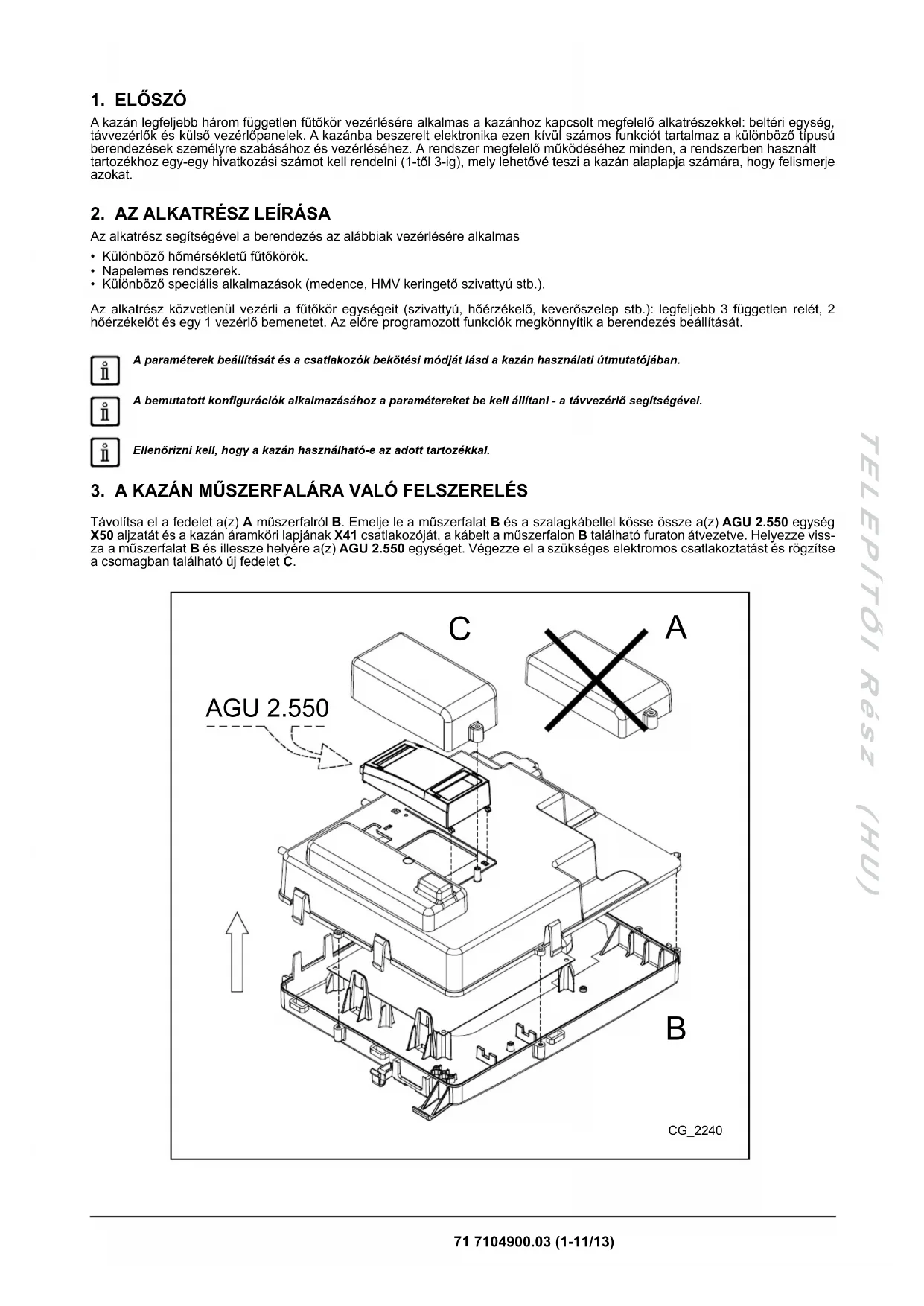 1. ELŐSZÓ

A kazán legfeljebb három független fűtőkör vezérlésére alkalmas a kazánhoz kapcsolt megfelelő alkatrészekkel: beltéri egység, távvezérlők és külső vezérlőpanelek. A kazánba beszerelt elektronika ezen kívül számos funkciót tartalmaz a különböző típusú berendezések személyre szabásához és vezérléséhez. A rendszer megfelelő működéséhez minden, a rendszerben használt tartozékhoz egy-egy hivatkozási számot kell rendelni (1-től 3-ig), mely lehetővé teszi a kazán alaplapja számára, hogy felismerje azokat.

2. AZ ALKATRÉSZ LEÍRÁSA

Az alkatrész segítségével a berendezés az alábbiak vezérlésére alkalmas

• Különböző hőmérsékletű fűtőkörök.
• Napelemes rendszerek.
• Különböző speciális alkalmazások (medence, HMV keringető szivattyú stb.).

Az alkatrész közvetlenül vezérli a fűtőkör egységeit (szivattyú, hőérzékelő, keverőszelep stb.): legfeljebb 3 független relét, 2 hőérzékelőt és egy 1 vezérlő bemenetet. Az előre programozott funkciók megkönnyítik a berendezés beállítását.

A paraméterek beállítását és a csatlakozók bekötési módját lásd a kazán használati útmutatójában.

A bemutatott konfigurációk alkalmazásához a paramétereket be kell állítani - a távvezérlő segítségével.

Ellenőrizni kell, hogy a kazán használható-e az adott tartozékkal.

3. A KAZÁN MŰSZERFALÁRA VALÓ FELSZERELÉS

Távolítsa el a fedelet a(z) A műszerfalról B. Emelje le a műszerfalat B és a szalagkábellel kösse össze a(z) AGU 2.550 egység X50 aljzatát és a kazán áramköri lapjának X41 csatlakozóját, a kábelt a műszerfalon B található furaton átvezetve. Helyezze vissza a műszerfalat B és illessze helyére a(z) AGU 2.550 egységet. Végezze el a szükséges elektromos csatlakoztatást és rögzítse a csomagban található új fedelet C.

C
A
AGU 2.550
B
CG_2240

TELEPÍTŐI Rész (HU)

71 7104900.03 (1-11/13)