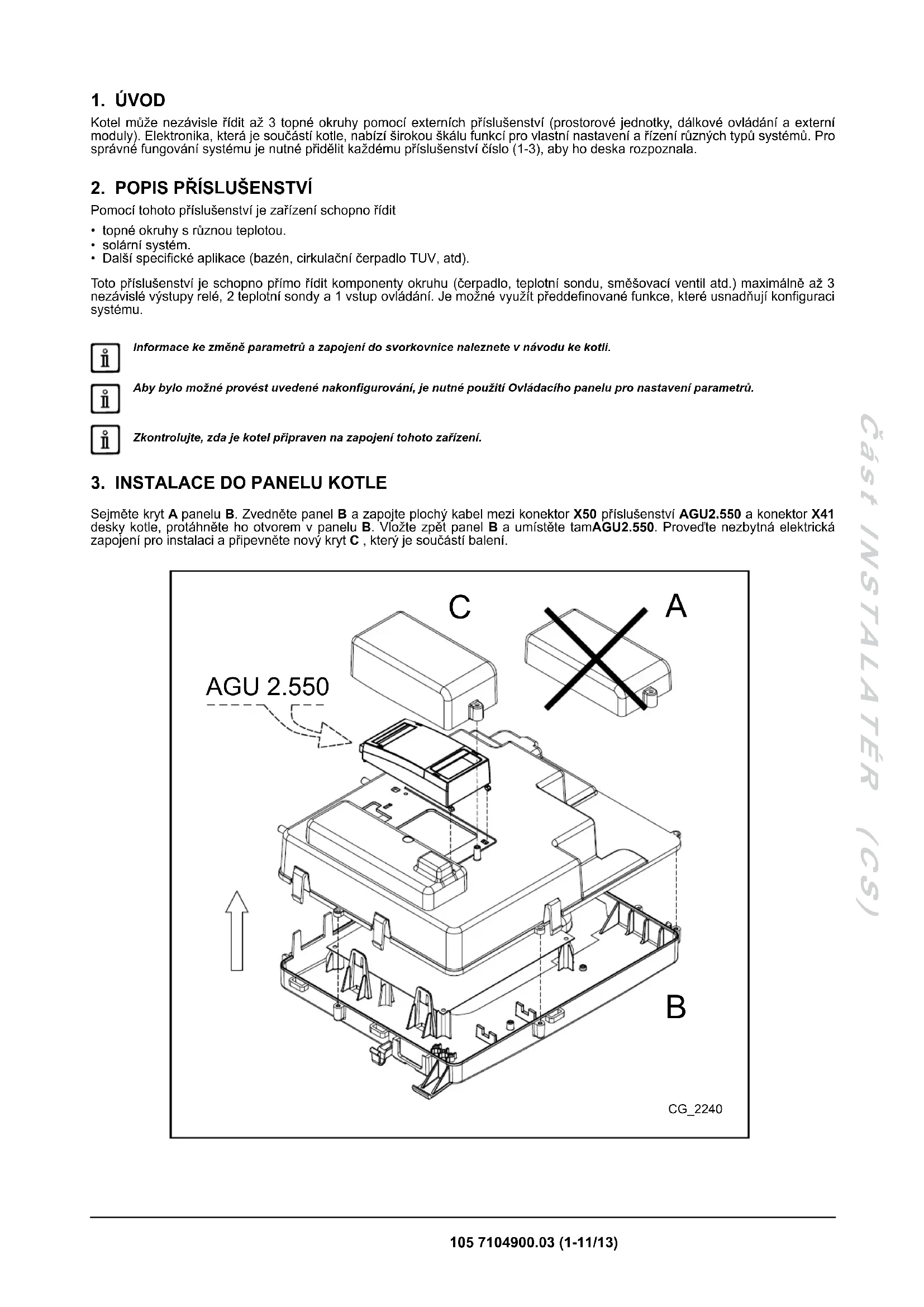 1. ÚVOD

Kotel může nezávisle řídit až 3 topné okruhy pomocí externích příslušenství (prostorové jednotky, dálkové ovládání a externí moduly). Elektronika, která je součástí kotle, nabízí širokou škálu funkcí pro vlastní nastavení a řízení různých typů systémů. Pro správné fungování systému je nutné přidělit každému příslušenství číslo (1-3), aby ho deska rozpoznala.

2. POPIS PŘÍSLUŠENSTVÍ

Pomocí tohoto příslušenství je zařízení schopno řídit

• topné okruhy s různou teplotou.
• solární systém.
• Další specifické aplikace (bazén, cirkulační čerpadlo TUV, atd).

Toto příslušenství je schopno přímo řídit komponenty okruhu (čerpadlo, teplotní sondu, směšovací ventil atd.) maximálně až 3 nezávislé výstupy relé, 2 teplotní sondy a 1 vstup ovládání. Je možné využít předdefinované funkce, které usnadňují konfiguraci systému.

Informace ke změně parametrů a zapojení do svorkovnice naleznete v návodu ke kotli.

Aby bylo možné provést uvedené nakonfigurování, je nutné použití Ovládacího panelu pro nastavení parametrů.

Zkontrolujte, zda je kotel připraven na zapojení tohoto zařízení.

3. INSTALACE DO PANELU KOTLE

Sejměte kryt A panelu B. Zvedněte panel B a zapojte plochý kabel mezi konektor X50 příslušenství AGU2.550 a konektor X41 desky kotle, protáhněte ho otvorem v panelu B. Vložte zpět panel B a umístěte tamAGU2.550. Proveďte nezbytná elektrická zapojení pro instalaci a připevněte nový kryt C , který je součástí balení.

C
A
AGU 2.550
B
CG_2240

Část INSTALATÉR (CS)

105 7104900.03 (1-11/13)