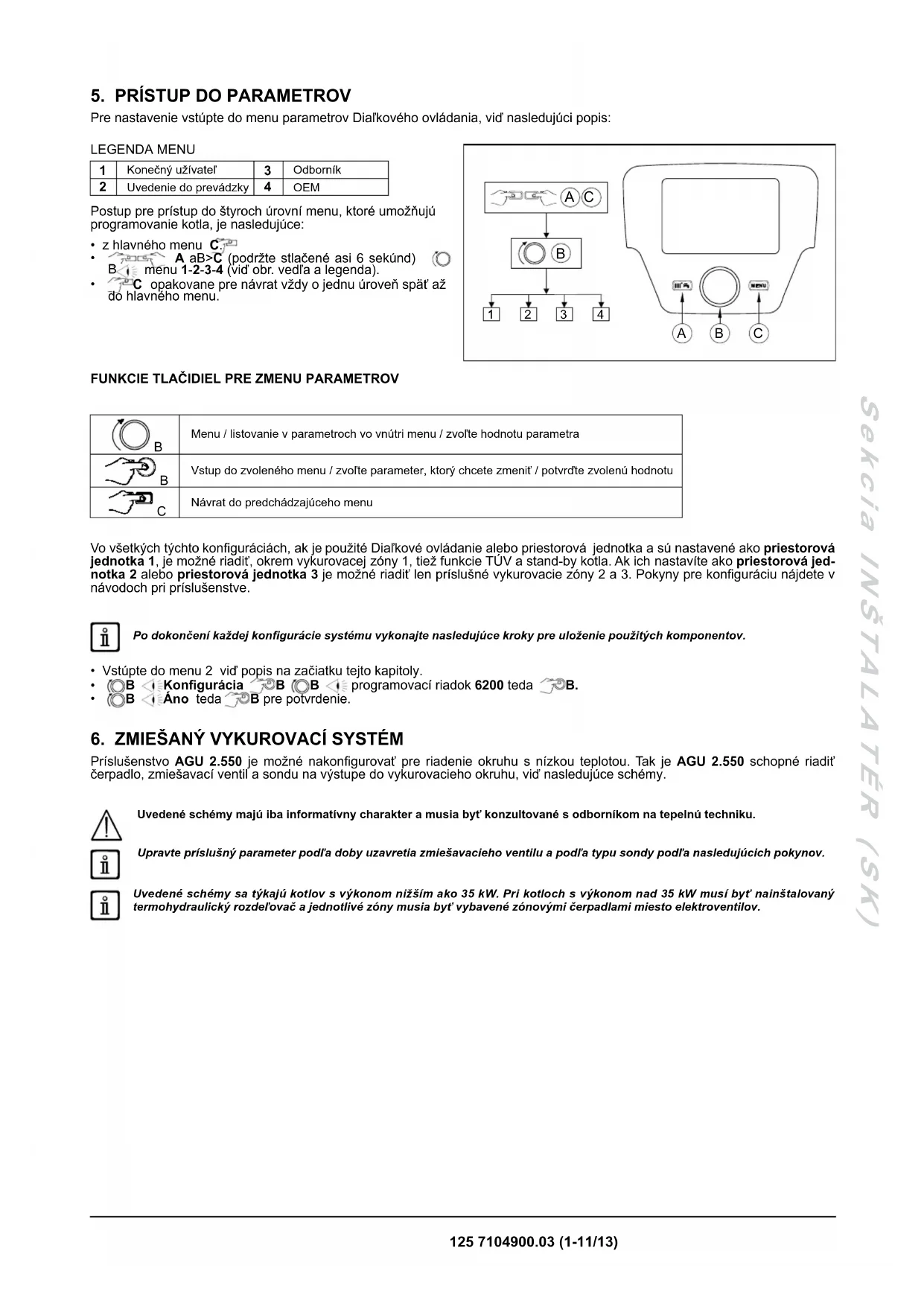 5. PRÍSTUP DO PARAMETROV

Pre nastavenie vstúpte do menu parametrov Diaľkového ovládania, viď nasledujúci popis:

LEGENDA MENU

| 1 | Konečný užívateľ | 3 | Odborník |
|---|---|---|---|
| 2 | Uvedenie do prevádzky | 4 | OEM |

Postup pre prístup do štyroch úrovní menu, ktoré umožňujú programovanie kotla, je nasledujúce:

• z hlavného menu C.
• A aB>C (podržte stlačené asi 6 sekúnd) B menu 1-2-3-4 (viď obr. vedľa a legenda).
• C opakovane pre návrat vždy o jednu úroveň späť až do hlavného menu.

A C
B
1 2 3 4
MENU
A B C

FUNKCIE TLAČIDIEL PRE ZMENU PARAMETROV

| B | Menu / listovanie v parametroch vo vnútri menu / zvoľte hodnotu parametra |
|---|---|
| B | Vstup do zvoleného menu / zvoľte parameter, ktorý chcete zmeniť / potvrďte zvolenú hodnotu |
| C | Návrat do predchádzajúceho menu |

Vo všetkých týchto konfiguráciách, ak je použité Diaľkové ovládanie alebo priestorová jednotka a sú nastavené ako priestorová jednotka 1, je možné riadiť, okrem vykurovacej zóny 1, tiež funkcie TÚV a stand-by kotla. Ak ich nastavíte ako priestorová jednotka 2 alebo priestorová jednotka 3 je možné riadiť len príslušné vykurovacie zóny 2 a 3. Pokyny pre konfiguráciu nájdete v návodoch pri príslušenstve.

Po dokončení každej konfigurácie systému vykonajte nasledujúce kroky pre uloženie použitých komponentov.

• Vstúpte do menu 2 viď popis na začiatku tejto kapitoly.
• B Konfigurácia B B programovací riadok 6200 teda B.
• B Áno teda B pre potvrdenie.

6. ZMIEŠANÝ VYKUROVACÍ SYSTÉM

Príslušenstvo AGU 2.550 je možné nakonfigurovať pre riadenie okruhu s nízkou teplotou. Tak je AGU 2.550 schopné riadiť čerpadlo, zmiešavací ventil a sondu na výstupe do vykurovacieho okruhu, viď nasledujúce schémy.

Uvedené schémy majú iba informatívny charakter a musia byť konzultované s odborníkom na tepelnú techniku.

Upravte príslušný parameter podľa doby uzavretia zmiešavacieho ventilu a podľa typu sondy podľa nasledujúcich pokynov.

Uvedené schémy sa týkajú kotlov s výkonom nižším ako 35 kW. Pri kotloch s výkonom nad 35 kW musí byť nainštalovaný termohydraulický rozdeľovač a jednotlivé zóny musia byť vybavené zónovými čerpadlami miesto elektroventilov.

Sekcia INŠTALATÉR (SK)

125 7104900.03 (1-11/13)