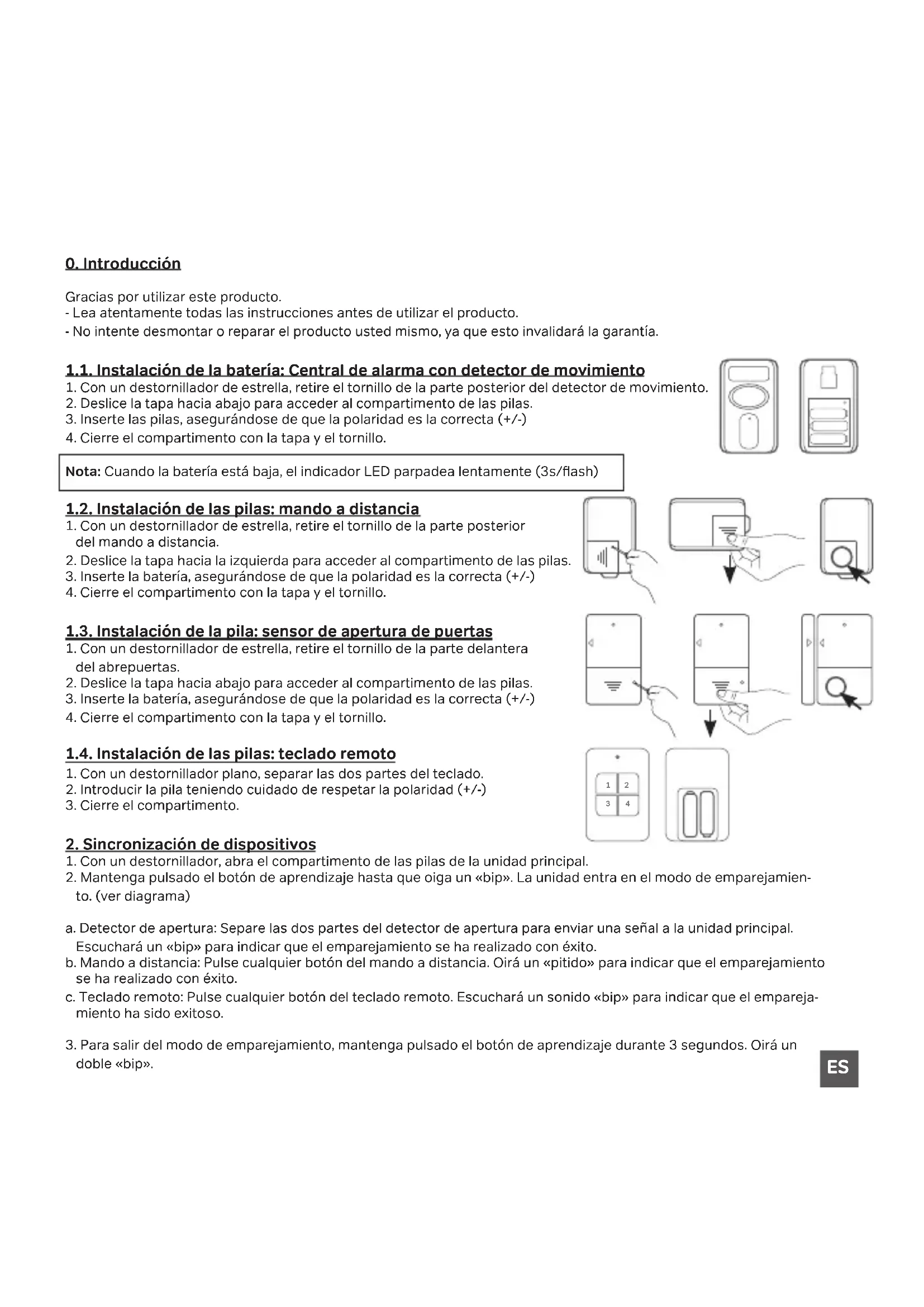 0. Introducción

Gracias por utilizar este producto.
- Lea atentamente todas las instrucciones antes de utilizar el producto.
- No intente desmontar o reparar el producto usted mismo, ya que esto invalidará la garantía.

1.1. Instalación de la batería: Central de alarma con detector de movimiento
1. Con un destornillador de estrella, retire el tornillo de la parte posterior del detector de movimiento.
2. Deslice la tapa hacia abajo para acceder al compartimento de las pilas.
3. Inserte las pilas, asegurándose de que la polaridad es la correcta (+/-)
4. Cierre el compartimento con la tapa y el tornillo.

Nota: Cuando la batería está baja, el indicador LED parpadea lentamente (3s/flash)

1.2. Instalación de las pilas: mando a distancia
1. Con un destornillador de estrella, retire el tornillo de la parte posterior del mando a distancia.
2. Deslice la tapa hacia la izquierda para acceder al compartimento de las pilas.
3. Inserte la batería, asegurándose de que la polaridad es la correcta (+/-)
4. Cierre el compartimento con la tapa y el tornillo.

1.3. Instalación de la pila: sensor de apertura de puertas
1. Con un destornillador de estrella, retire el tornillo de la parte delantera del abrepuertas.
2. Deslice la tapa hacia abajo para acceder al compartimento de las pilas.
3. Inserte la batería, asegurándose de que la polaridad es la correcta (+/-)
4. Cierre el compartimento con la tapa y el tornillo.

1.4. Instalación de las pilas: teclado remoto
1. Con un destornillador plano, separar las dos partes del teclado.
2. Introducir la pila teniendo cuidado de respetar la polaridad (+/-)
3. Cierre el compartimento.

1 2
3 4

2. Sincronización de dispositivos
1. Con un destornillador, abra el compartimento de las pilas de la unidad principal.
2. Mantenga pulsado el botón de aprendizaje hasta que oiga un «bip». La unidad entra en el modo de emparejamiento. (ver diagrama)

a. Detector de apertura: Separe las dos partes del detector de apertura para enviar una señal a la unidad principal. Escuchará un «bip» para indicar que el emparejamiento se ha realizado con éxito.
b. Mando a distancia: Pulse cualquier botón del mando a distancia. Oirá un «pitido» para indicar que el emparejamiento se ha realizado con éxito.
c. Teclado remoto: Pulse cualquier botón del teclado remoto. Escuchará un sonido «bip» para indicar que el emparejamiento ha sido exitoso.

3. Para salir del modo de emparejamiento, mantenga pulsado el botón de aprendizaje durante 3 segundos. Oirá un doble «bip».

ES