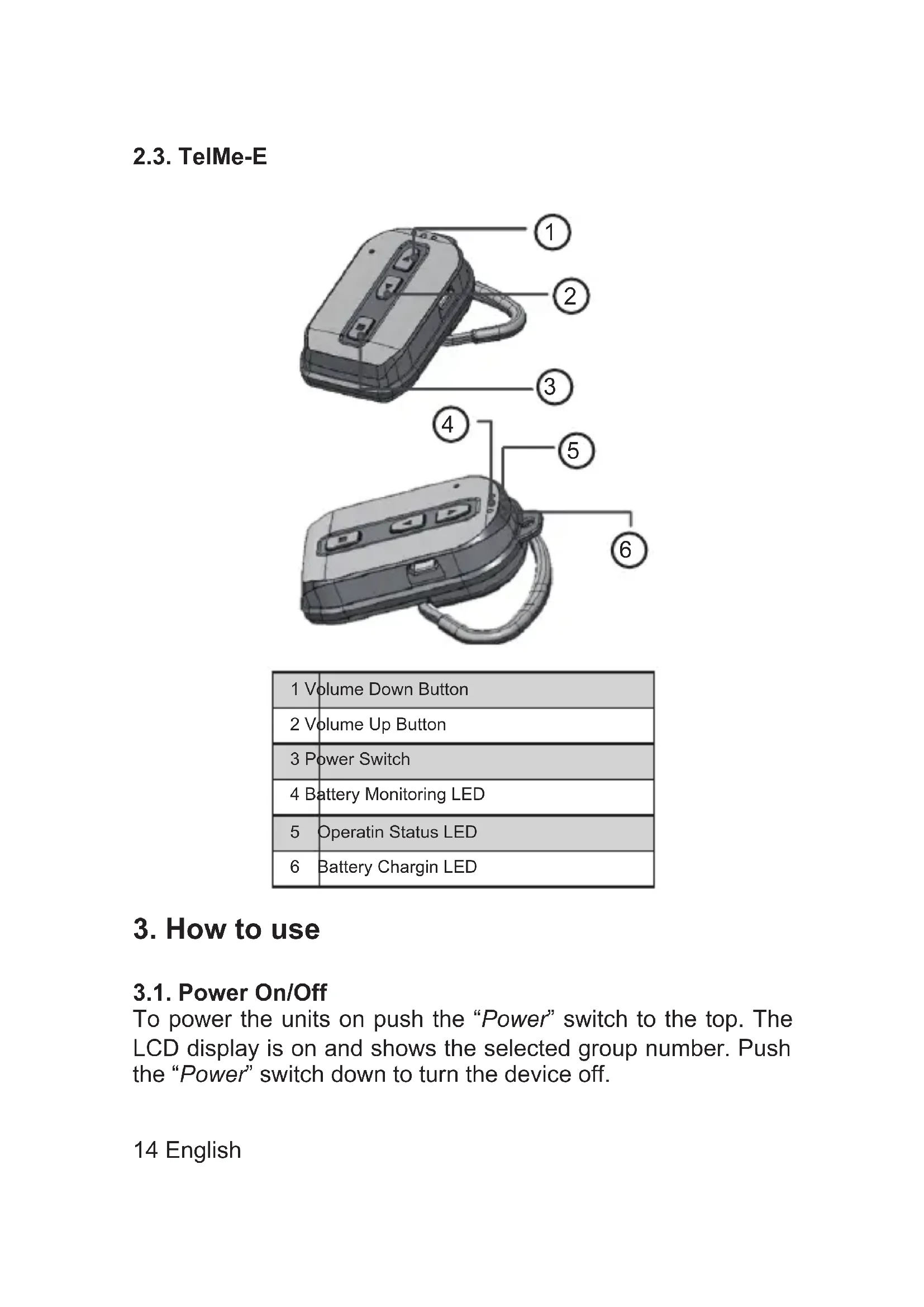 2.3. TelMe-E

1

2

3

4

5

6

| 1 | Volume Down Button |
|---|---|
| 2 | Volume Up Button |
| 3 | Power Switch |
| 4 | Battery Monitoring LED |
| 5 | Operatin Status LED |
| 6 | Battery Chargin LED |

3. How to use

3.1. Power On/Off
To power the units on push the “Power” switch to the top. The LCD display is on and shows the selected group number. Push the “Power” switch down to turn the device off.

14 English