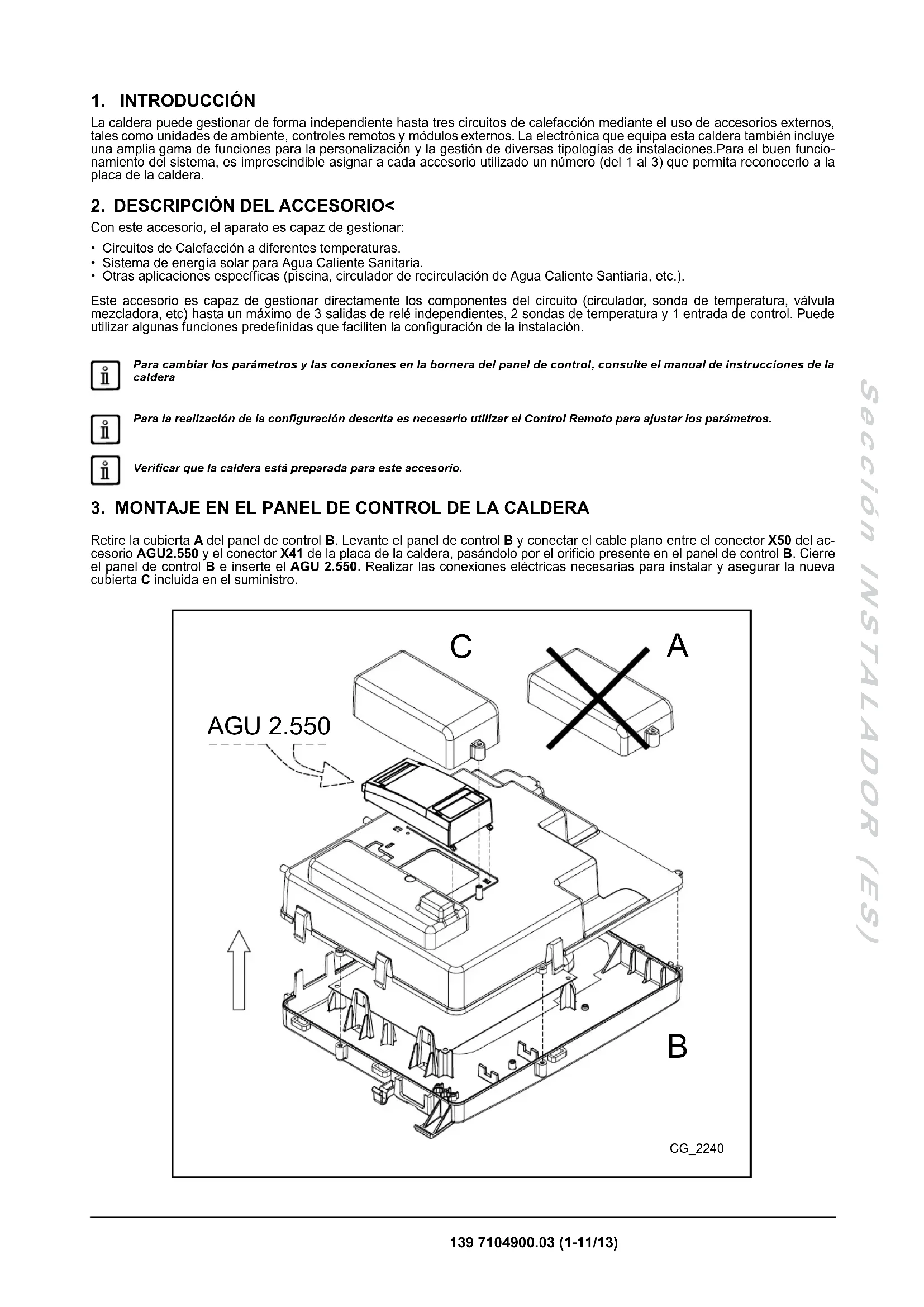 1. INTRODUCCIÓN

La caldera puede gestionar de forma independiente hasta tres circuitos de calefacción mediante el uso de accesorios externos, tales como unidades de ambiente, controles remotos y módulos externos. La electrónica que equipa esta caldera también incluye una amplia gama de funciones para la personalización y la gestión de diversas tipologías de instalaciones.Para el buen funcionamiento del sistema, es imprescindible asignar a cada accesorio utilizado un número (del 1 al 3) que permita reconocerlo a la placa de la caldera.

2. DESCRIPCIÓN DEL ACCESORIO<

Con este accesorio, el aparato es capaz de gestionar:

• Circuitos de Calefacción a diferentes temperaturas.
• Sistema de energía solar para Agua Caliente Sanitaria.
• Otras aplicaciones específicas (piscina, circulador de recirculación de Agua Caliente Santiaria, etc.).

Este accesorio es capaz de gestionar directamente los componentes del circuito (circulador, sonda de temperatura, válvula mezcladora, etc) hasta un máximo de 3 salidas de relé independientes, 2 sondas de temperatura y 1 entrada de control. Puede utilizar algunas funciones predefinidas que faciliten la configuración de la instalación.

Para cambiar los parámetros y las conexiones en la bornera del panel de control, consulte el manual de instrucciones de la caldera

Para la realización de la configuración descrita es necesario utilizar el Control Remoto para ajustar los parámetros.

Verificar que la caldera está preparada para este accesorio.

3. MONTAJE EN EL PANEL DE CONTROL DE LA CALDERA

Retire la cubierta A del panel de control B. Levante el panel de control B y conectar el cable plano entre el conector X50 del accesorio AGU2.550 y el conector X41 de la placa de la caldera, pasándolo por el orificio presente en el panel de control B. Cierre el panel de control B e inserte el AGU 2.550. Realizar las conexiones eléctricas necesarias para instalar y asegurar la nueva cubierta C incluida en el suministro.

C
A
AGU 2.550
B
CG_2240

Sección INSTALADOR (ES)

139 7104900.03 (1-11/13)