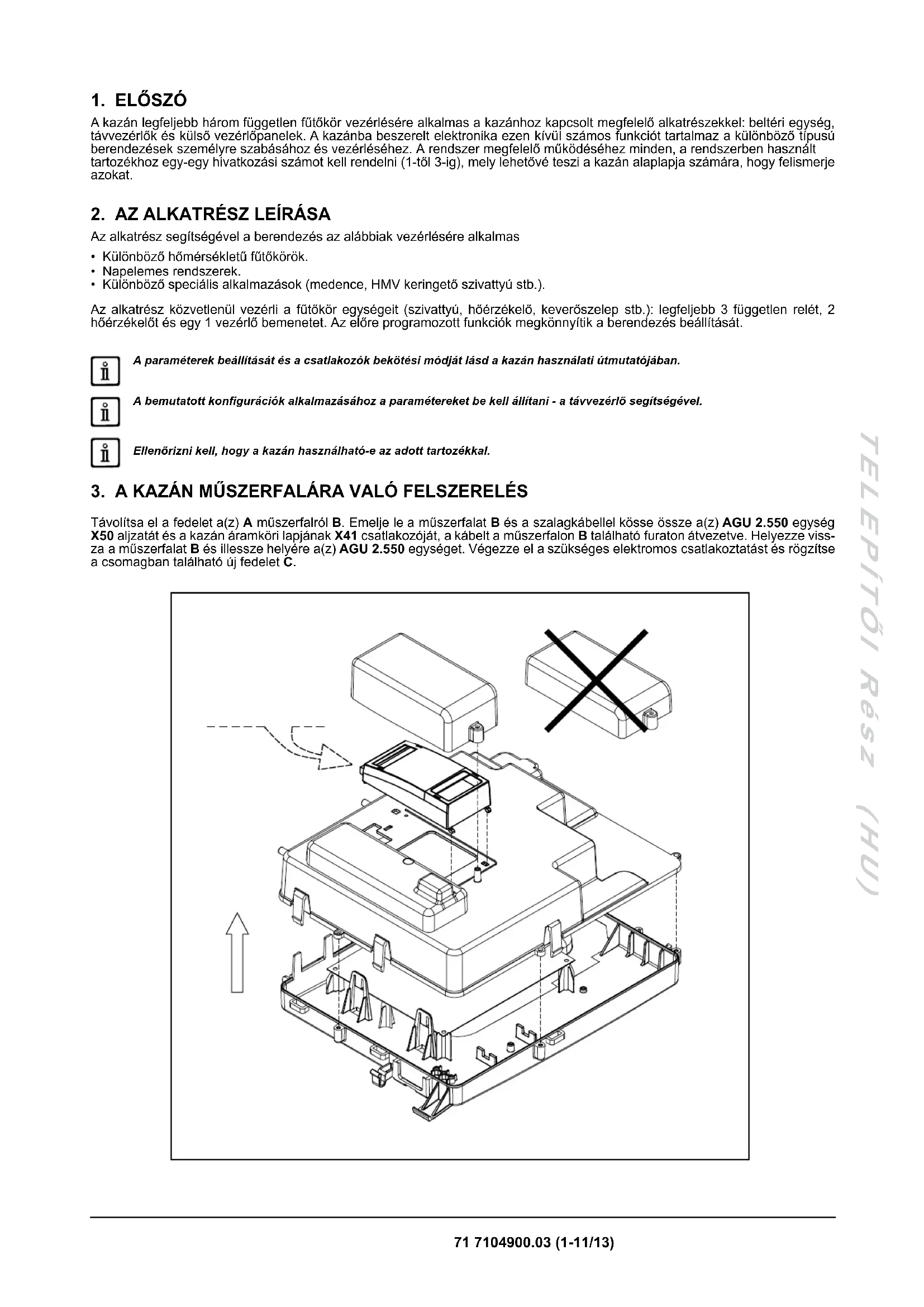 1. ELŐSZÓ

A kazán legfeljebb három független fűtőkör vezérlésére alkalmas a kazánhoz kapcsolt megfelelő alkatrészekkel: beltéri egység, távvezérlők és külső vezérlőpanelek. A kazánba beszerelt elektronika ezen kívül számos funkciót tartalmaz a különböző típusú berendezések személyre szabásához és vezérléséhez. A rendszer megfelelő működéséhez minden, a rendszerben használt tartozékhoz egy-egy hivatkozási számot kell rendelni (1-től 3-ig), mely lehetővé teszi a kazán alaplapja számára, hogy felismerje azokat.

2. AZ ALKATRÉSZ LEÍRÁSA

Az alkatrész segítségével a berendezés az alábbiak vezérlésére alkalmas

• Különböző hőmérsékletű fűtőkörök.
• Napelemes rendszerek.
• Különböző speciális alkalmazások (medence, HMV keringető szivattyú stb.).

Az alkatrész közvetlenül vezérli a fűtőkör egységeit (szivattyú, hőérzékelő, keverőszelep stb.): legfeljebb 3 független relét, 2 hőérzékelőt és egy 1 vezérlő bemenetet. Az előre programozott funkciók megkönnyítik a berendezés beállítását.

A paraméterek beállítását és a csatlakozók bekötési módját lásd a kazán használati útmutatójában.

A bemutatott konfigurációk alkalmazásához a paramétereket be kell állítani - a távvezérlő segítségével.

Ellenőrizni kell, hogy a kazán használható-e az adott tartozékkal.

3. A KAZÁN MŰSZERFALÁRA VALÓ FELSZERELÉS

Távolítsa el a fedelet a(z) A műszerfalról B. Emelje le a műszerfalat B és a szalagkábellel kösse össze a(z) AGU 2.550 egység X50 aljzatát és a kazán áramköri lapjának X41 csatlakozóját, a kábelt a műszerfalon B található furaton átvezetve. Helyezze vissza a műszerfalat B és illessze helyére a(z) AGU 2.550 egységet. Végezze el a szükséges elektromos csatlakoztatást és rögzítse a csomagban található új fedelet C.

TELEPÍTŐI Rész (HU)

71 7104900.03 (1-11/13)