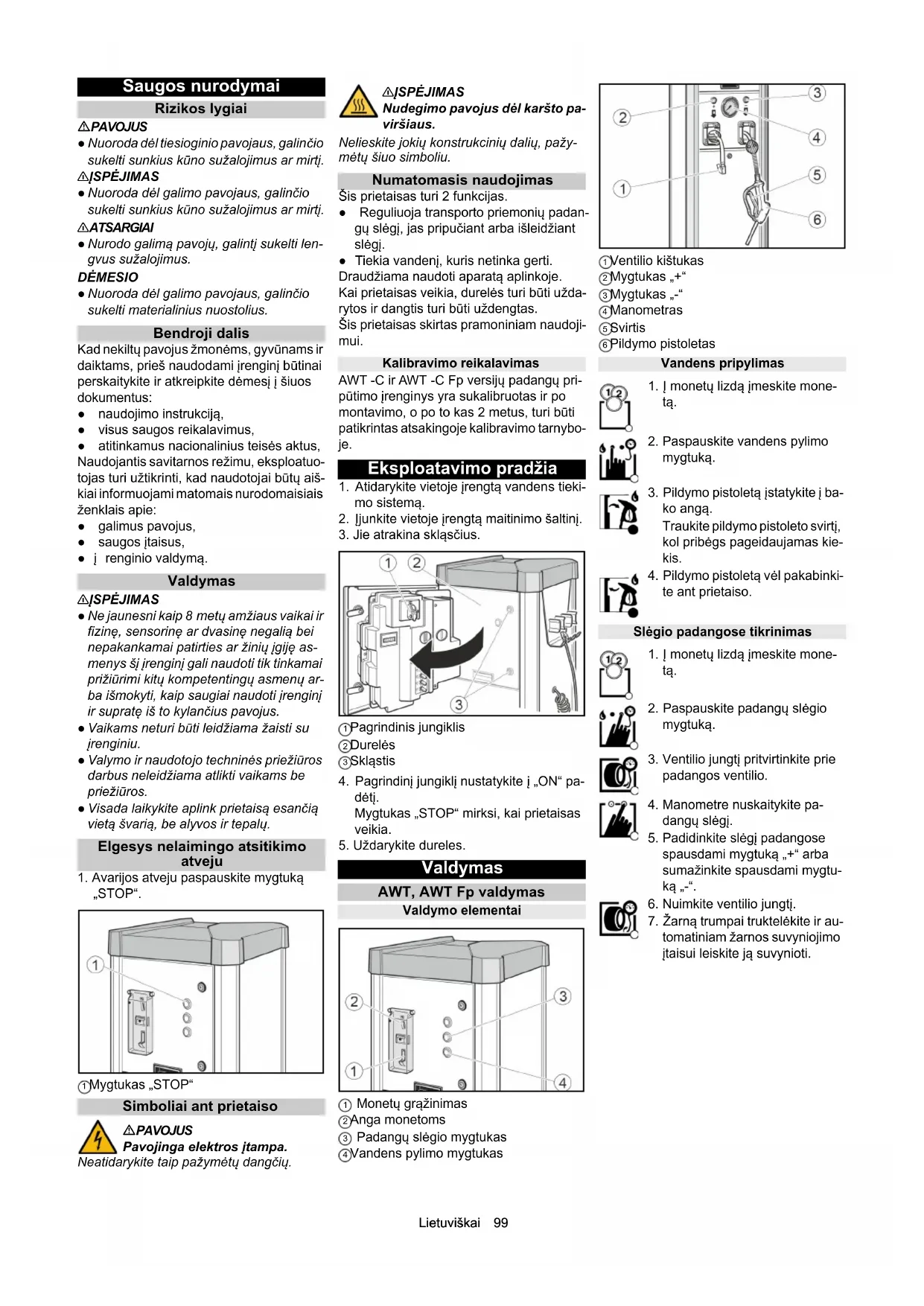 Saugos nurodymai

Rizikos lygiai

⚠PAVOJUS

● Nuoroda dėl tiesioginio pavojaus, galinčio sukelti sunkius kūno sužalojimus ar mirtį.

⚠ĮSPĖJIMAS

● Nuoroda dėl galimo pavojaus, galinčio sukelti sunkius kūno sužalojimus ar mirtį.

⚠ATSARGIAI

● Nurodo galimą pavojų, galintį sukelti lengvus sužalojimus.

DĖMESIO

● Nuoroda dėl galimo pavojaus, galinčio sukelti materialinius nuostolius.

Bendroji dalis

Kad nekiltų pavojus žmonėms, gyvūnams ir daiktams, prieš naudodami įrenginį būtinai perskaitykite ir atkreipkite dėmesį į šiuos dokumentus:

● naudojimo instrukciją,
● visus saugos reikalavimus,
● atitinkamus nacionalinius teisės aktus,

Naudojantis savitarnos režimu, eksploatuotojas turi užtikrinti, kad naudotojai būtų aiškiai informuojami matomais nurodomaisiais ženklais apie:

● galimus pavojus,
● saugos įtaisus,
● į renginio valdymą.

Valdymas

⚠ĮSPĖJIMAS

● Ne jaunesni kaip 8 metų amžiaus vaikai ir fizinę, sensorinę ar dvasinę negalią bei nepakankamai patirties ar žinių įgiję asmenys šį įrenginį gali naudoti tik tinkamai prižiūrimi kitų kompetentingų asmenų arba išmokyti, kaip saugiai naudoti įrenginį ir supratę iš to kylančius pavojus.
● Vaikams neturi būti leidžiama žaisti su įrenginiu.
● Valymo ir naudotojo techninės priežiūros darbus neleidžiama atlikti vaikams be priežiūros.
● Visada laikykite aplink prietaisą esančią vietą švarią, be alyvos ir tepalų.

Elgesys nelaimingo atsitikimo atveju

1. Avarijos atveju paspauskite mygtuką „STOP“.

1

①Mygtukas „STOP“

Simboliai ant prietaiso

⚠PAVOJUS
Pavojinga elektros įtampa.
Neatidarykite taip pažymėtų dangčių.

⚠ĮSPĖJIMAS
Nudegimo pavojus dėl karšto paviršiaus.
Nelieskite jokių konstrukcinių dalių, pažymėtų šiuo simboliu.

Numatomasis naudojimas

Šis prietaisas turi 2 funkcijas.
● Reguliuoja transporto priemonių padangų slėgį, jas pripučiant arba išleidžiant slėgį.
● Tiekia vandenį, kuris netinka gerti.
Draudžiama naudoti aparatą aplinkoje.
Kai prietaisas veikia, durelės turi būti uždarytos ir dangtis turi būti uždengtas.
Šis prietaisas skirtas pramoniniam naudojimui.

Kalibravimo reikalavimas

AWT -C ir AWT -C Fp versijų padangų pripūtimo įrenginys yra sukalibruotas ir po montavimo, o po to kas 2 metus, turi būti patikrintas atsakingoje kalibravimo tarnyboje.

Eksploatavimo pradžia

1. Atidarykite vietoje įrengtą vandens tiekimo sistemą.
2. Įjunkite vietoje įrengtą maitinimo šaltinį.
3. Jie atrakina skląsčius.

1 2 3

①Pagrindinis jungiklis
②Durelės
③Skląstis

4. Pagrindinį jungiklį nustatykite į „ON“ padėtį.
Mygtukas „STOP“ mirksi, kai prietaisas veikia.
5. Uždarykite dureles.

Valdymas

AWT, AWT Fp valdymas

Valdymo elementai

2 3 1 4

① Monetų grąžinimas
②Anga monetoms
③ Padangų slėgio mygtukas
④Vandens pylimo mygtukas

3 2 4 5 1 6

①Ventilio kištukas
②Mygtukas „+“
③Mygtukas „-“
④Manometras
⑤Svirtis
⑥Pildymo pistoletas

Vandens pripylimas

1. Į monetų lizdą įmeskite monetą.
2. Paspauskite vandens pylimo mygtuką.
3. Pildymo pistoletą įstatykite į bako angą.
Traukite pildymo pistoleto svirtį, kol pribėgs pageidaujamas kiekis.
4. Pildymo pistoletą vėl pakabinkite ant prietaiso.

Slėgio padangose tikrinimas

1. Į monetų lizdą įmeskite monetą.
2. Paspauskite padangų slėgio mygtuką.
3. Ventilio jungtį pritvirtinkite prie padangos ventilio.
4. Manometre nuskaitykite padangų slėgį.
5. Padidinkite slėgį padangose spausdami mygtuką „+“ arba sumažinkite spausdami mygtuką „-“.
6. Nuimkite ventilio jungtį.
7. Žarną trumpai truktelėkite ir automatiniam žarnos suvyniojimo įtaisui leiskite ją suvynioti.

Lietuviškai 99