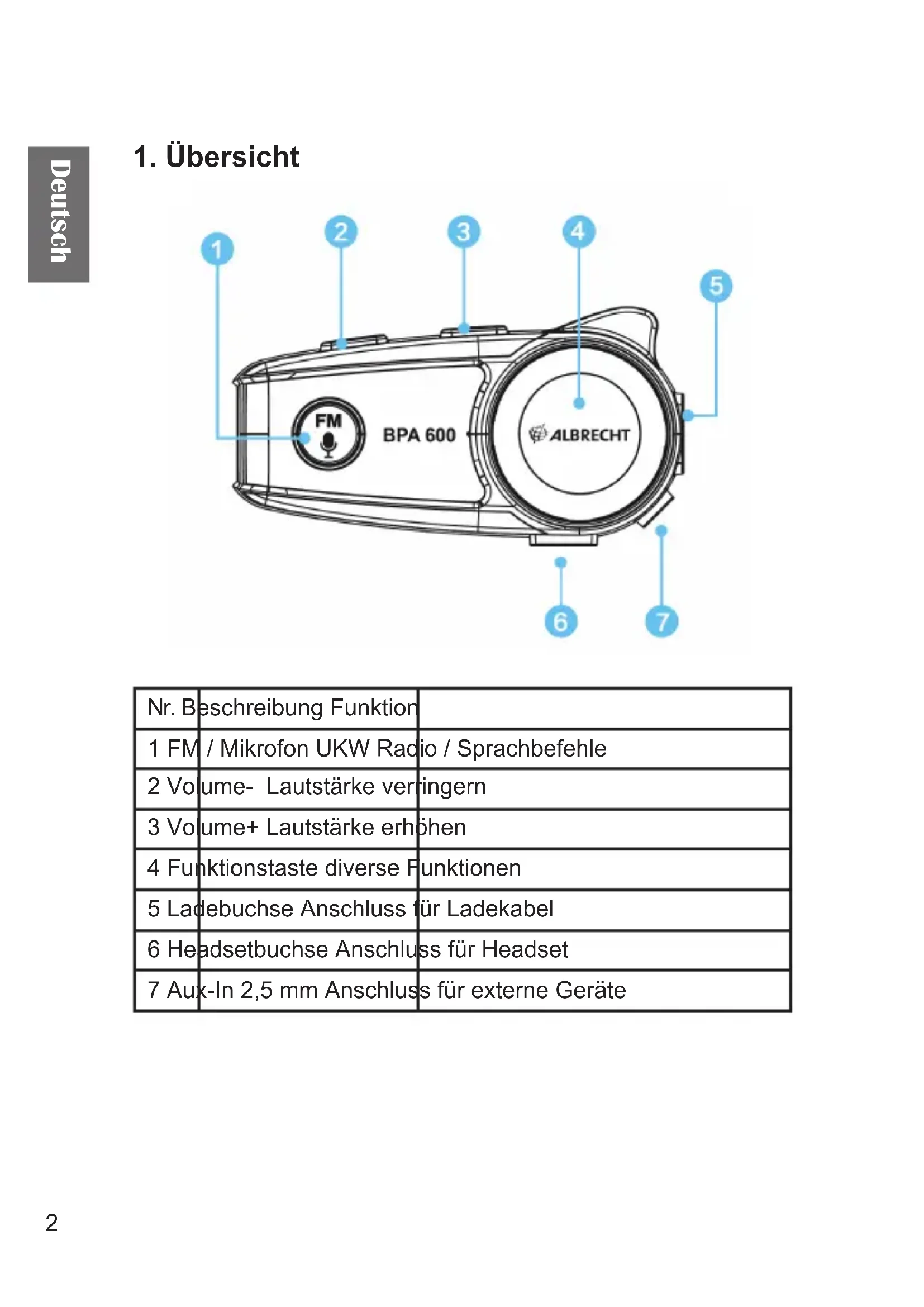 Deutsch

1. Übersicht

1
2
3
4
5
FM
BPA 600
ALBRECHT
6
7

| Nr. | Beschreibung | Funktion |
|---|---|---|
| 1 | FM / Mikrofon | UKW Radio / Sprachbefehle |
| 2 | Volume- | Lautstärke verringern |
| 3 | Volume+ | Lautstärke erhöhen |
| 4 | Funktionstaste | diverse Funktionen |
| 5 | Ladebuchse | Anschluss für Ladekabel |
| 6 | Headsetbuchse | Anschluss für Headset |
| 7 | Aux-In 2,5 mm | Anschluss für externe Geräte |

2