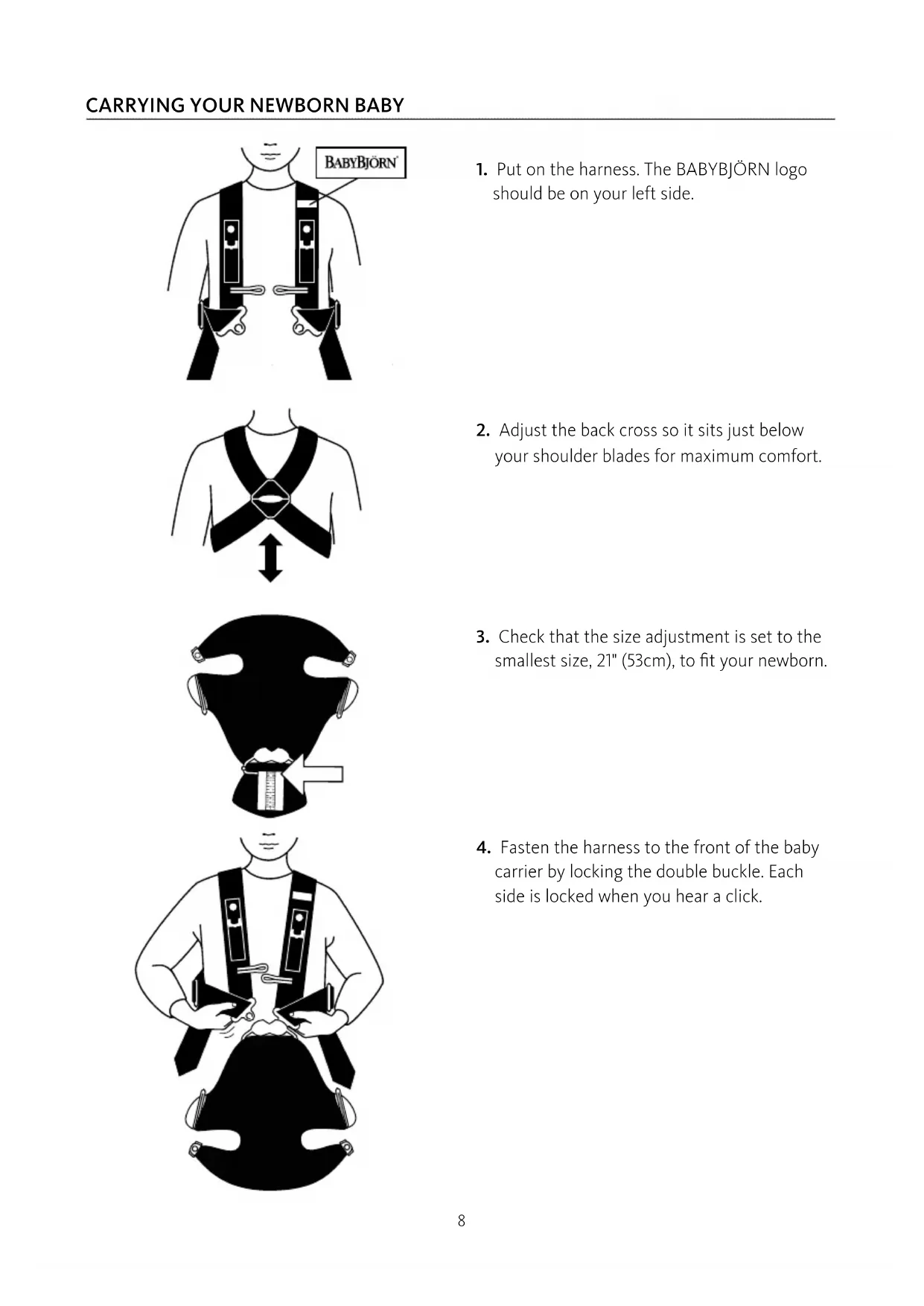 CARRYING YOUR NEWBORN BABY

BABYBJÖRN

1. Put on the harness. The BABYBJÖRN logo should be on your left side.

2. Adjust the back cross so it sits just below your shoulder blades for maximum comfort.

3. Check that the size adjustment is set to the smallest size, 21" (53cm), to fit your newborn.

4. Fasten the harness to the front of the baby carrier by locking the double buckle. Each side is locked when you hear a click.

8