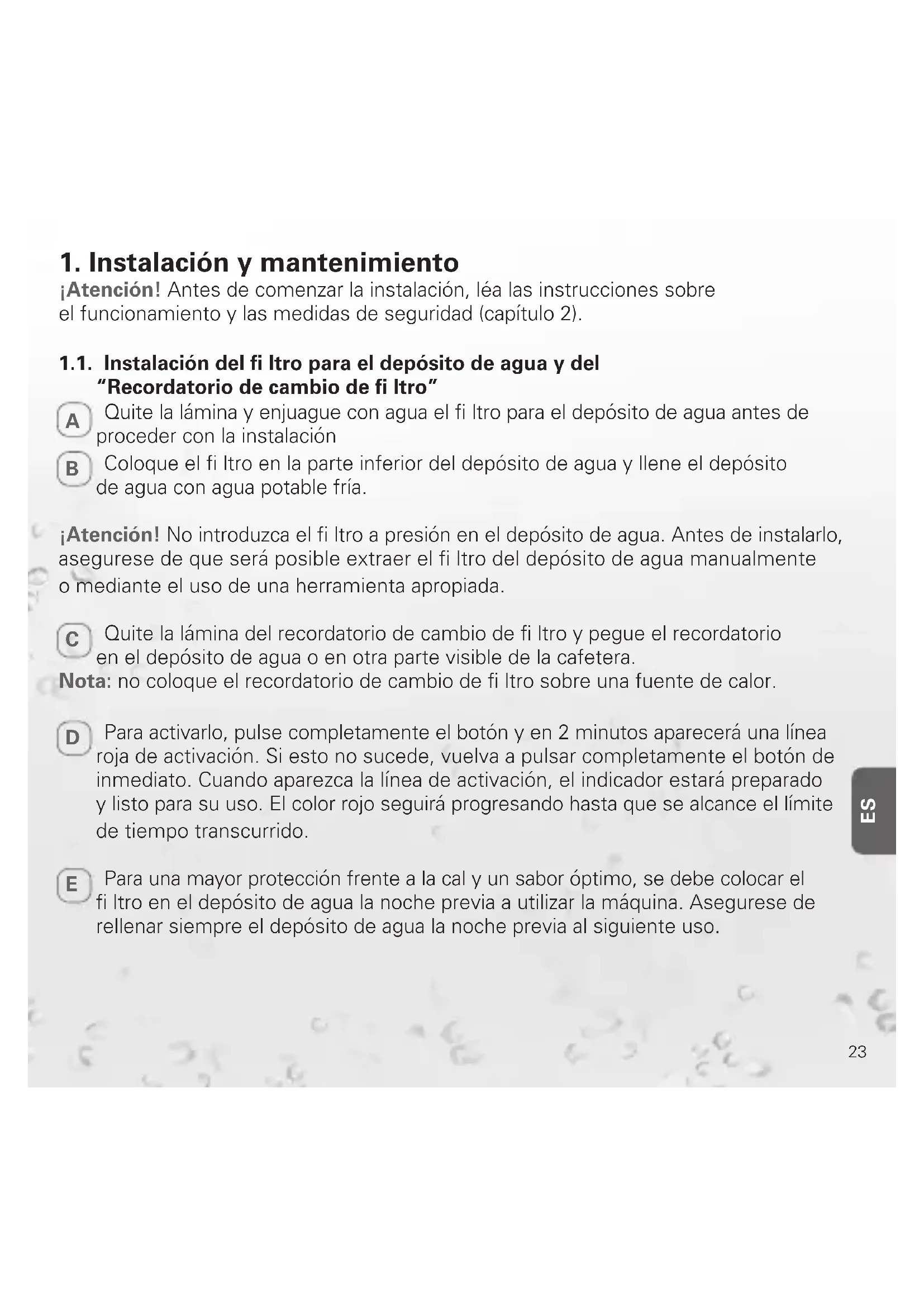 1. Instalación y mantenimiento
¡Atención! Antes de comenzar la instalación, léa las instrucciones sobre el funcionamiento y las medidas de seguridad (capítulo 2).

1.1. Instalación del fi ltro para el depósito de agua y del "Recordatorio de cambio de fi ltro"

A Quite la lámina y enjuague con agua el fi ltro para el depósito de agua antes de proceder con la instalación

B Coloque el fi ltro en la parte inferior del depósito de agua y llene el depósito de agua con agua potable fría.

¡Atención! No introduzca el fi ltro a presión en el depósito de agua. Antes de instalarlo, asegurese de que será posible extraer el fi ltro del depósito de agua manualmente o mediante el uso de una herramienta apropiada.

C Quite la lámina del recordatorio de cambio de fi ltro y pegue el recordatorio en el depósito de agua o en otra parte visible de la cafetera.
Nota: no coloque el recordatorio de cambio de fi ltro sobre una fuente de calor.

D Para activarlo, pulse completamente el botón y en 2 minutos aparecerá una línea roja de activación. Si esto no sucede, vuelva a pulsar completamente el botón de inmediato. Cuando aparezca la línea de activación, el indicador estará preparado y listo para su uso. El color rojo seguirá progresando hasta que se alcance el límite de tiempo transcurrido.

E Para una mayor protección frente a la cal y un sabor óptimo, se debe colocar el fi ltro en el depósito de agua la noche previa a utilizar la máquina. Asegurese de rellenar siempre el depósito de agua la noche previa al siguiente uso.

ES

23