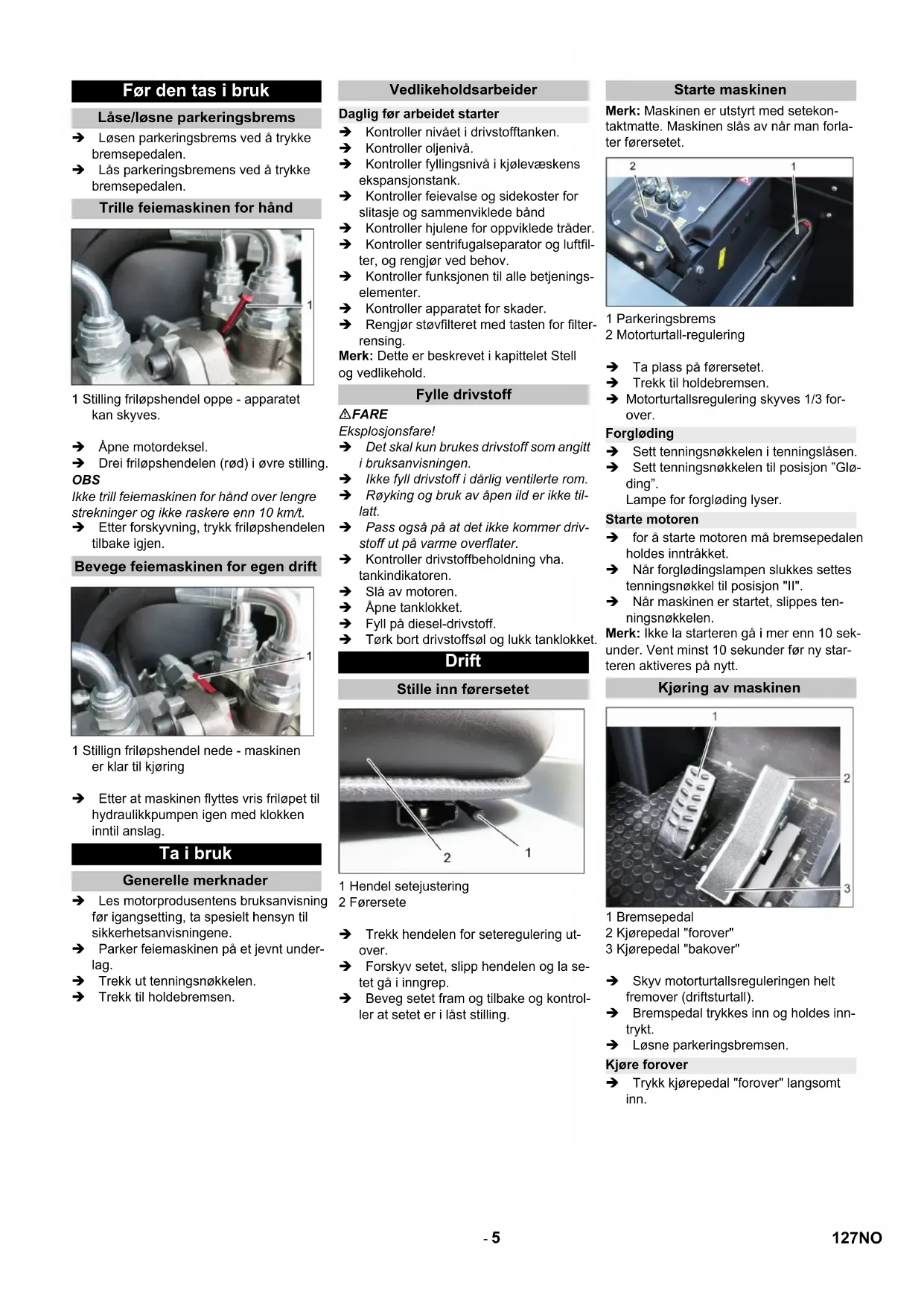 Før den tas i bruk

Låse/løsne parkeringsbrems

➔ Løsen parkeringsbrems ved å trykke bremsepedalen.
➔ Lås parkeringsbremens ved å trykke bremsepedalen.

Trille feiemaskinen for hånd

1

1 Stilling friløpshendel oppe - apparatet kan skyves.

➔ Åpne motordeksel.
➔ Drei friløpshendelen (rød) i øvre stilling.

OBS
Ikke trill feiemaskinen for hånd over lengre strekninger og ikke raskere enn 10 km/t.
➔ Etter forskyvning, trykk friløpshendelen tilbake igjen.

Bevege feiemaskinen for egen drift

1

1 Stillign friløpshendel nede - maskinen er klar til kjøring

➔ Etter at maskinen flyttes vris friløpet til hydraulikkpumpen igen med klokken inntil anslag.

Ta i bruk

Generelle merknader

➔ Les motorprodusentens bruksanvisning før igangsetting, ta spesielt hensyn til sikkerhetsanvisningene.
➔ Parker feiemaskinen på et jevnt underlag.
➔ Trekk ut tenningsnøkkelen.
➔ Trekk til holdebremsen.

Vedlikeholdsarbeider

Daglig før arbeidet starter
➔ Kontroller nivået i drivstofftanken.
➔ Kontroller oljenivå.
➔ Kontroller fyllingsnivå i kjølevæskens ekspansjonstank.
➔ Kontroller feievalse og sidekoster for slitasje og sammenviklede bånd
➔ Kontroller hjulene for oppviklede tråder.
➔ Kontroller sentrifugalseparator og luftfilter, og rengjør ved behov.
➔ Kontroller funksjonen til alle betjeningselementer.
➔ Kontroller apparatet for skader.
➔ Rengjør støvfilteret med tasten for filterrensing.
Merk: Dette er beskrevet i kapittelet Stell og vedlikehold.

Fylle drivstoff

⚠FARE
Eksplosjonsfare!
➔ Det skal kun brukes drivstoff som angitt i bruksanvisningen.
➔ Ikke fyll drivstoff i dårlig ventilerte rom.
➔ Røyking og bruk av åpen ild er ikke tillatt.
➔ Pass også på at det ikke kommer drivstoff ut på varme overflater.
➔ Kontroller drivstoffbeholdning vha. tankindikatoren.
➔ Slå av motoren.
➔ Åpne tanklokket.
➔ Fyll på diesel-drivstoff.
➔ Tørk bort drivstoffsøl og lukk tanklokket.

Drift

Stille inn førersetet

2 1

1 Hendel setejustering
2 Førersete

➔ Trekk hendelen for seteregulering utover.
➔ Forskyv setet, slipp hendelen og la setet gå i inngrep.
➔ Beveg setet fram og tilbake og kontroller at setet er i låst stilling.

Starte maskinen

Merk: Maskinen er utstyrt med setekontaktmatte. Maskinen slås av når man forlater førersetet.

2 1

1 Parkeringsbrems
2 Motorturtall-regulering

➔ Ta plass på førersetet.
➔ Trekk til holdebremsen.
➔ Motorturtallsregulering skyves 1/3 forover.

Forgløding
➔ Sett tenningsnøkkelen i tenningslåsen.
➔ Sett tenningsnøkkelen til posisjon ”Gløding”.
Lampe for forgløding lyser.

Starte motoren
➔ for å starte motoren må bremsepedalen holdes inntråkket.
➔ Når forglødingslampen slukkes settes tenningsnøkkel til posisjon "II".
➔ Når maskinen er startet, slippes tenningsnøkkelen.
Merk: Ikke la starteren gå i mer enn 10 sekunder. Vent minst 10 sekunder før ny starteren aktiveres på nytt.

Kjøring av maskinen

1 2 3

1 Bremsepedal
2 Kjørepedal "forover"
3 Kjørepedal "bakover"

➔ Skyv motorturtallsreguleringen helt fremover (driftsturtall).
➔ Bremspedal trykkes inn og holdes inntrykt.
➔ Løsne parkeringsbremsen.

Kjøre forover
➔ Trykk kjørepedal "forover" langsomt inn.

- 5

127NO