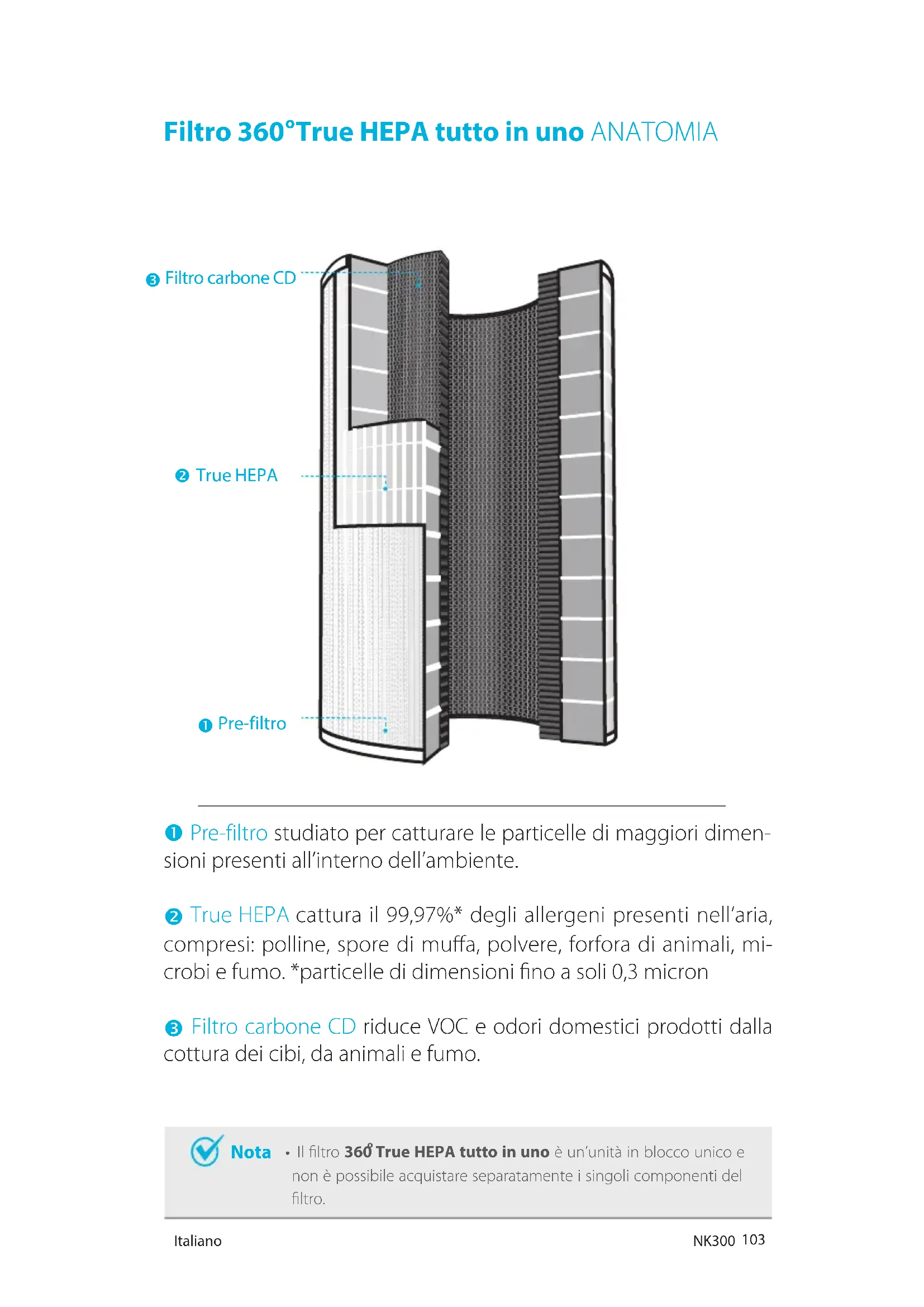 Filtro 360°True HEPA tutto in uno ANATOMIA

❸ Filtro carbone CD

❷ True HEPA

❶ Pre-filtro

❶ Pre-filtro studiato per catturare le particelle di maggiori dimensioni presenti all'interno dell'ambiente.

❷ True HEPA cattura il 99,97%* degli allergeni presenti nell'aria, compresi: polline, spore di muffa, polvere, forfora di animali, microbi e fumo. *particelle di dimensioni fino a soli 0,3 micron

❸ Filtro carbone CD riduce VOC e odori domestici prodotti dalla cottura dei cibi, da animali e fumo.

Nota • Il filtro 360° True HEPA tutto in uno è un'unità in blocco unico e non è possibile acquistare separatamente i singoli componenti del filtro.

Italiano

NK300 103