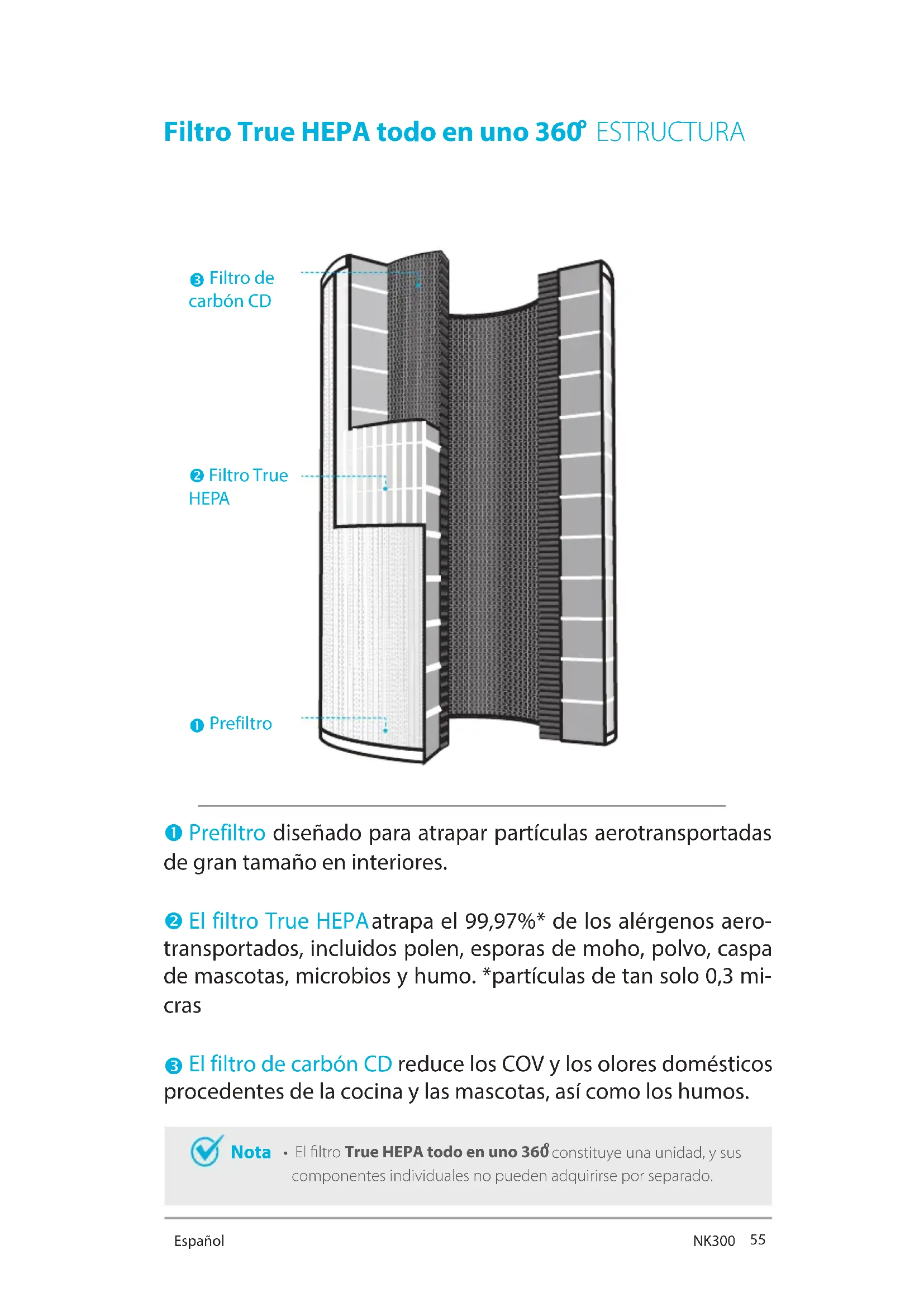 Filtro True HEPA todo en uno 360° ESTRUCTURA

❸ Filtro de carbón CD

❷ Filtro True HEPA

❶ Prefiltro

❶ Prefiltro diseñado para atrapar partículas aerotransportadas de gran tamaño en interiores.

❷ El filtro True HEPA atrapa el 99,97%* de los alérgenos aerotransportados, incluidos polen, esporas de moho, polvo, caspa de mascotas, microbios y humo. *partículas de tan solo 0,3 micras

❸ El filtro de carbón CD reduce los COV y los olores domésticos procedentes de la cocina y las mascotas, así como los humos.

Nota • El filtro True HEPA todo en uno 360° constituye una unidad, y sus componentes individuales no pueden adquirirse por separado.

Español NK300 55