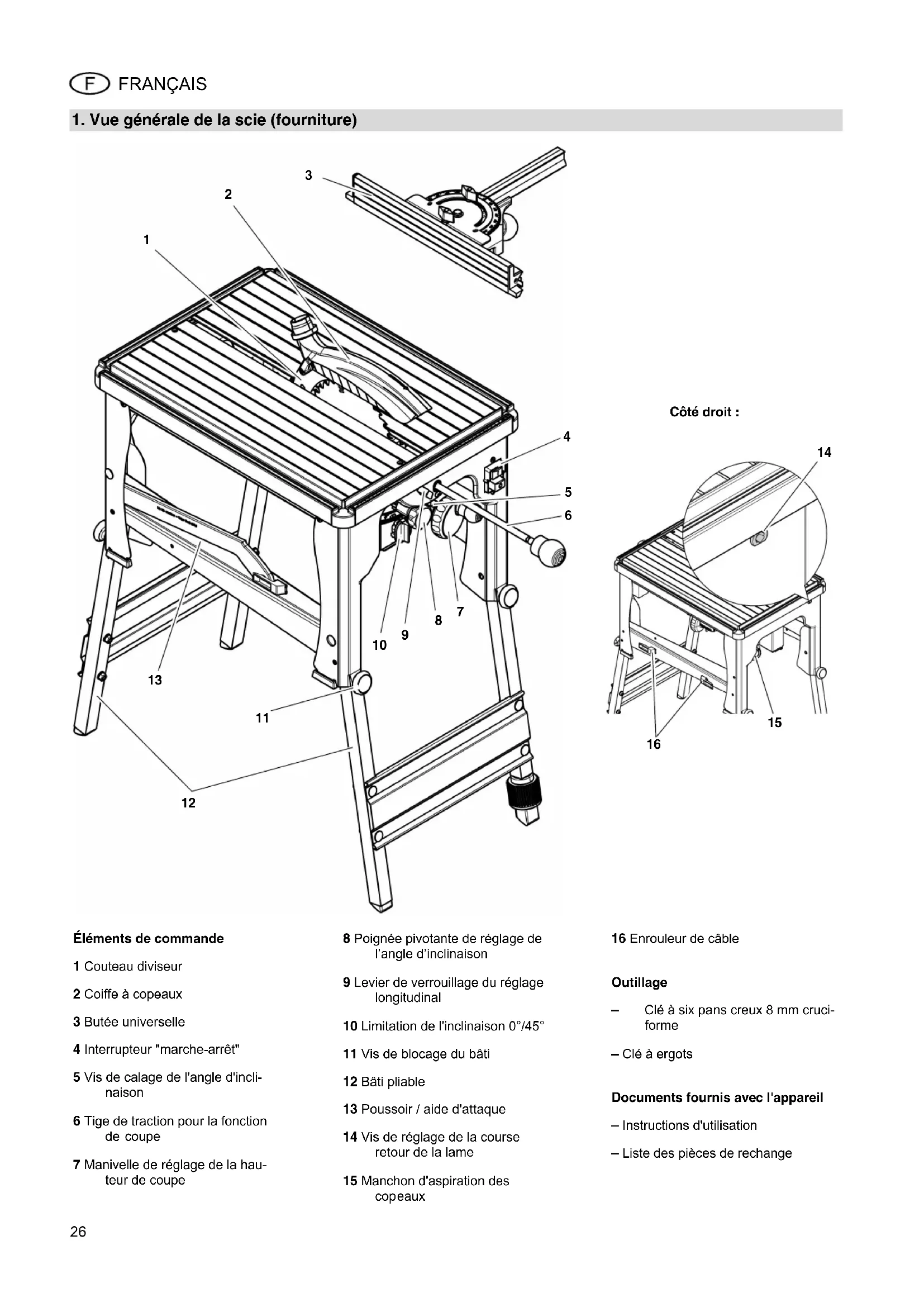 F FRANÇAIS

1. Vue générale de la scie (fourniture)

3
2
1
4
5
6
7
8
9
10
11
12
13

Côté droit :

14
15
16

Éléments de commande

1 Couteau diviseur

2 Coiffe à copeaux

3 Butée universelle

4 Interrupteur "marche-arrêt"

5 Vis de calage de l'angle d'inclinaison

6 Tige de traction pour la fonction de coupe

7 Manivelle de réglage de la hauteur de coupe

8 Poignée pivotante de réglage de l'angle d'inclinaison

9 Levier de verrouillage du réglage longitudinal

10 Limitation de l'inclinaison 0°/45°

11 Vis de blocage du bâti

12 Bâti pliable

13 Poussoir / aide d'attaque

14 Vis de réglage de la course retour de la lame

15 Manchon d'aspiration des copeaux

16 Enrouleur de câble

Outillage

– Clé à six pans creux 8 mm cruciforme

– Clé à ergots

Documents fournis avec l'appareil

– Instructions d'utilisation

– Liste des pièces de rechange

26