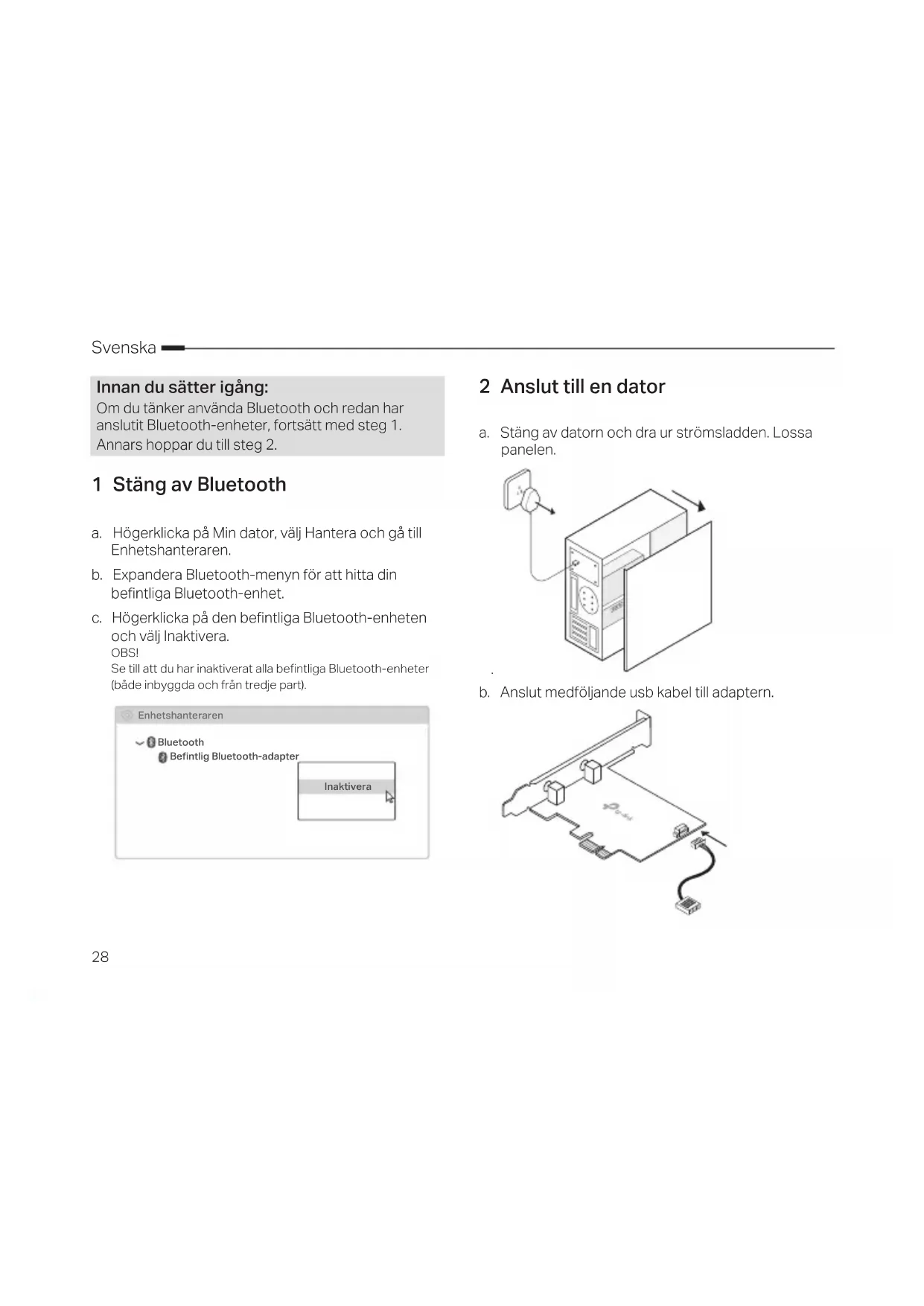 Svenska

Innan du sätter igång:
Om du tänker använda Bluetooth och redan har anslutit Bluetooth-enheter, fortsätt med steg 1. Annars hoppar du till steg 2.

1 Stäng av Bluetooth

a. Högerklicka på Min dator, välj Hantera och gå till Enhetshanteraren.

b. Expandera Bluetooth-menyn för att hitta din befintliga Bluetooth-enhet.

c. Högerklicka på den befintliga Bluetooth-enheten och välj Inaktivera.
OBS!
Se till att du har inaktiverat alla befintliga Bluetooth-enheter (både inbyggda och från tredje part).

Enhetshanteraren
Bluetooth
Befintlig Bluetooth-adapter
Inaktivera

2 Anslut till en dator

a. Stäng av datorn och dra ur strömsladden. Lossa panelen.

b. Anslut medföljande usb kabel till adaptern.

28