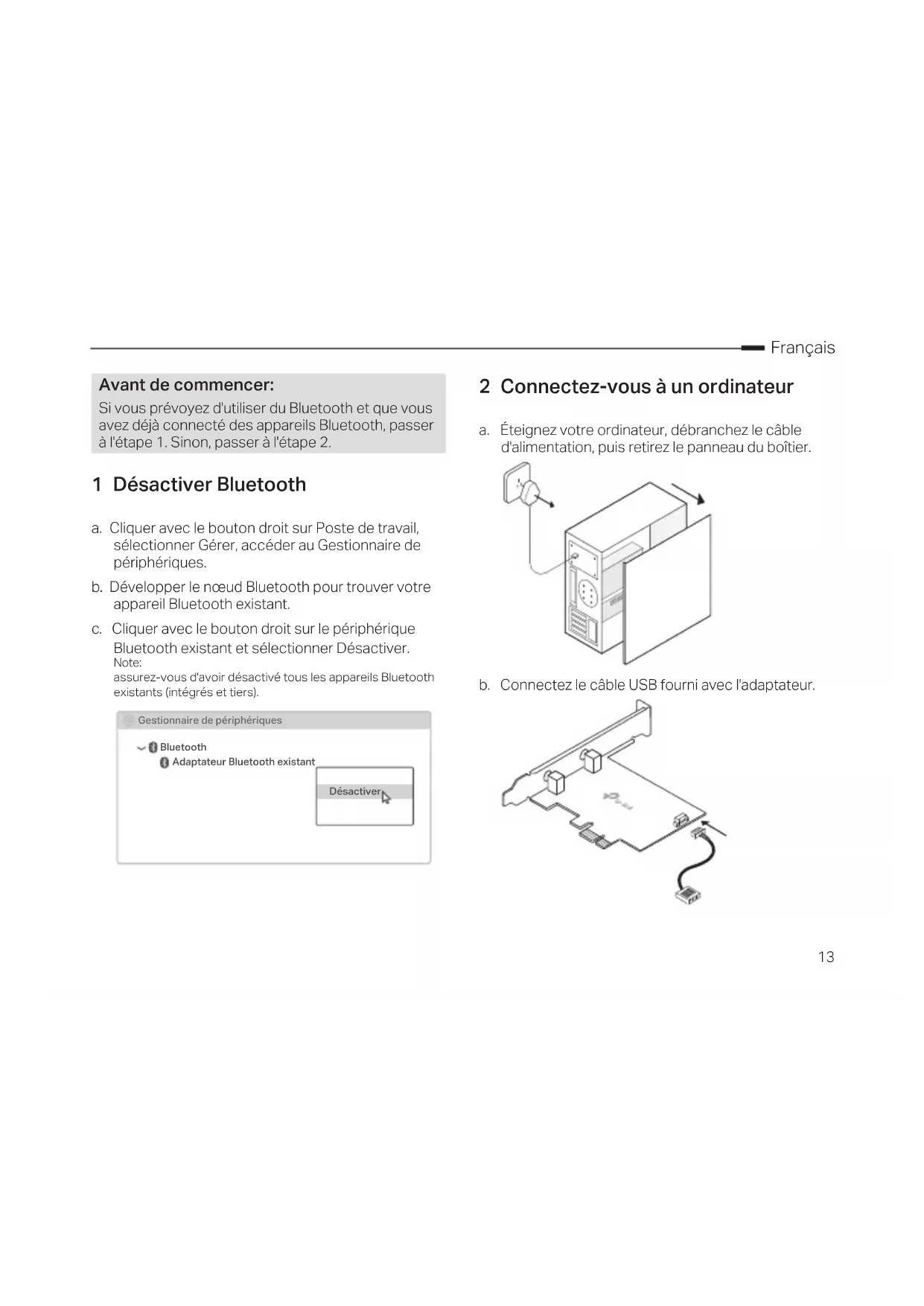 Français

Avant de commencer:
Si vous prévoyez d'utiliser du Bluetooth et que vous avez déjà connecté des appareils Bluetooth, passer à l'étape 1. Sinon, passer à l'étape 2.

1 Désactiver Bluetooth

a. Cliquer avec le bouton droit sur Poste de travail, sélectionner Gérer, accéder au Gestionnaire de périphériques.

b. Développer le nœud Bluetooth pour trouver votre appareil Bluetooth existant.

c. Cliquer avec le bouton droit sur le périphérique Bluetooth existant et sélectionner Désactiver.
Note:
assurez-vous d'avoir désactivé tous les appareils Bluetooth existants (intégrés et tiers).

Gestionnaire de périphériques
Bluetooth
Adaptateur Bluetooth existant
Désactiver

2 Connectez-vous à un ordinateur

a. Éteignez votre ordinateur, débranchez le câble d'alimentation, puis retirez le panneau du boîtier.

b. Connectez le câble USB fourni avec l'adaptateur.

13