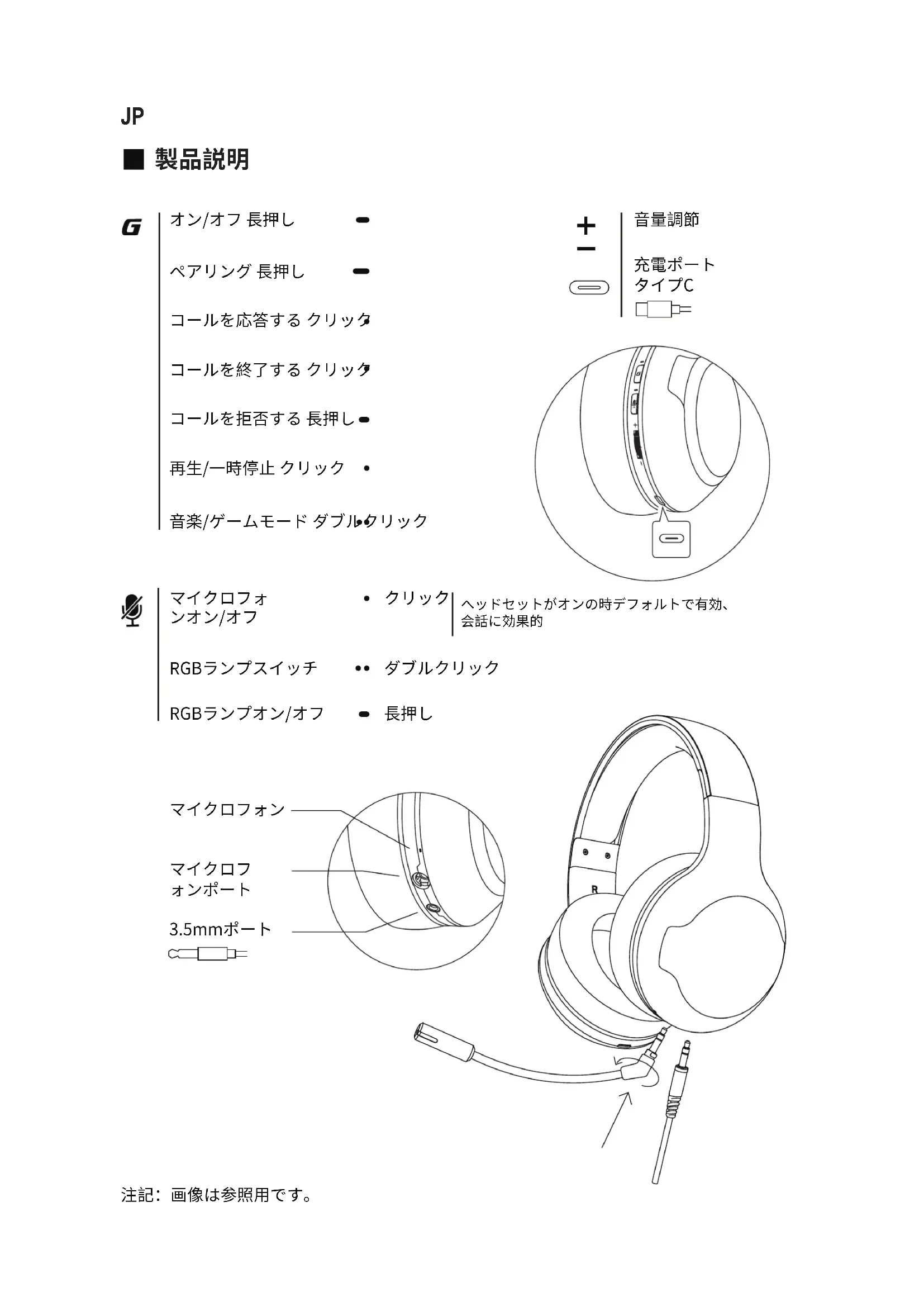 JP

■ 製品説明

G

オン/オフ 長押し

ペアリング 長押し

コールを応答する クリック

コールを終了する クリック

コールを拒否する 長押し

再生/一時停止 クリック

音楽/ゲームモード ダブルクリック

+
−

音量調節

充電ポート
タイプC

マイクロフォンオン/オフ

クリック

ヘッドセットがオンの時デフォルトで有効、会話に効果的

RGBランプスイッチ

ダブルクリック

RGBランプオン/オフ

長押し

マイクロフォン

マイクロフォンポート

3.5mmポート

R

注記：画像は参照用です。