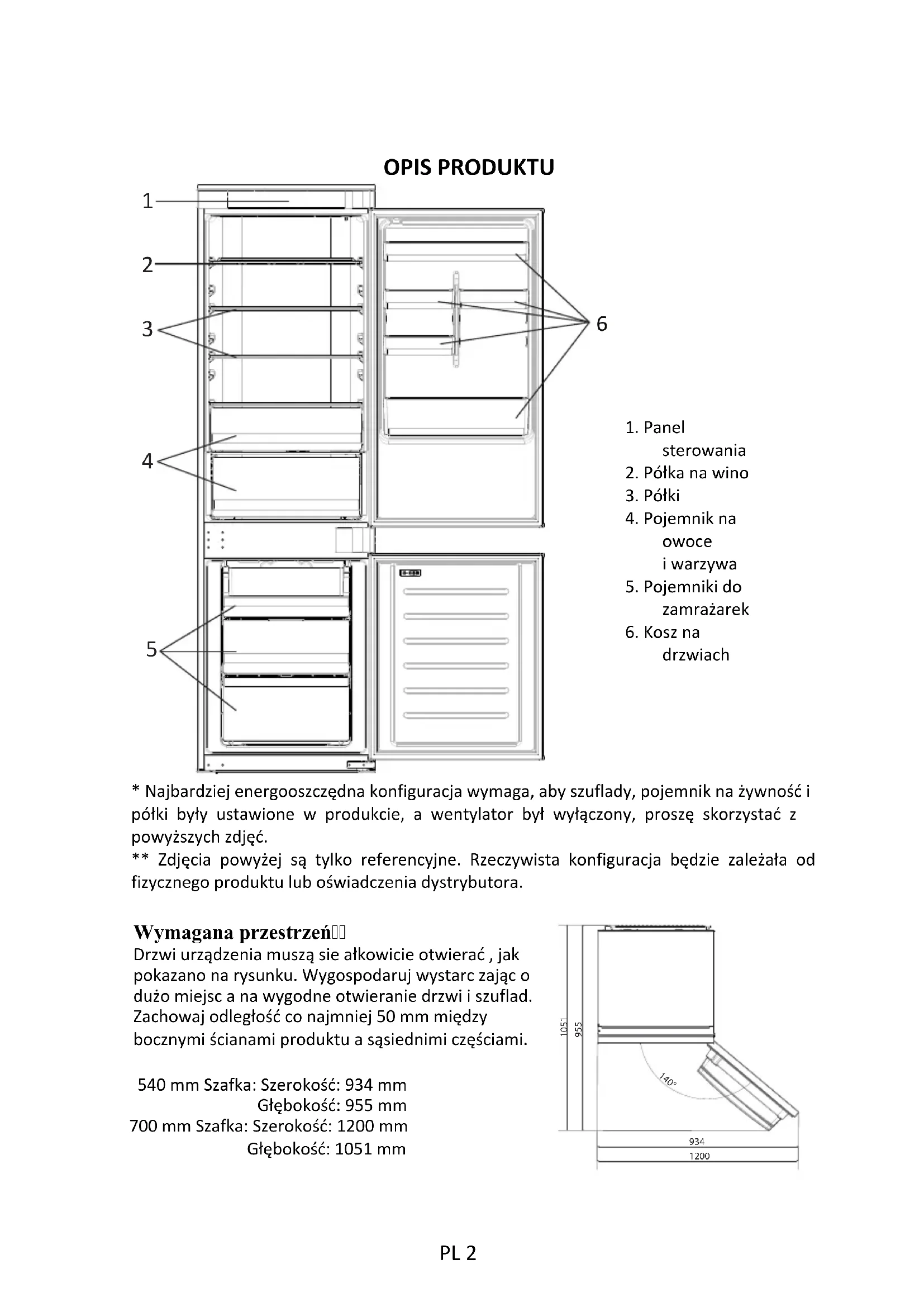 OPIS PRODUKTU

1

2

3

4

5

6

1. Panel sterowania
2. Półka na wino
3. Półki
4. Pojemnik na owoce i warzywa
5. Pojemniki do zamrażarek
6. Kosz na drzwiach

* Najbardziej energooszczędna konfiguracja wymaga, aby szuflady, pojemnik na żywność i półki były ustawione w produkcie, a wentylator był wyłączony, proszę skorzystać z powyższych zdjęć.
** Zdjęcia powyżej są tylko referencyjne. Rzeczywista konfiguracja będzie zależała od fizycznego produktu lub oświadczenia dystrybutora.

Wymagana przestrzeń
Drzwi urządzenia muszą sie ałkowicie otwierać , jak pokazano na rysunku. Wygospodaruj wystarc zając o dużo miejsc a na wygodne otwieranie drzwi i szuflad. Zachowaj odległość co najmniej 50 mm między bocznymi ścianami produktu a sąsiednimi częściami.

540 mm Szafka: Szerokość: 934 mm
Głębokość: 955 mm
700 mm Szafka: Szerokość: 1200 mm
Głębokość: 1051 mm

1051
955
140°
934
1200

PL 2