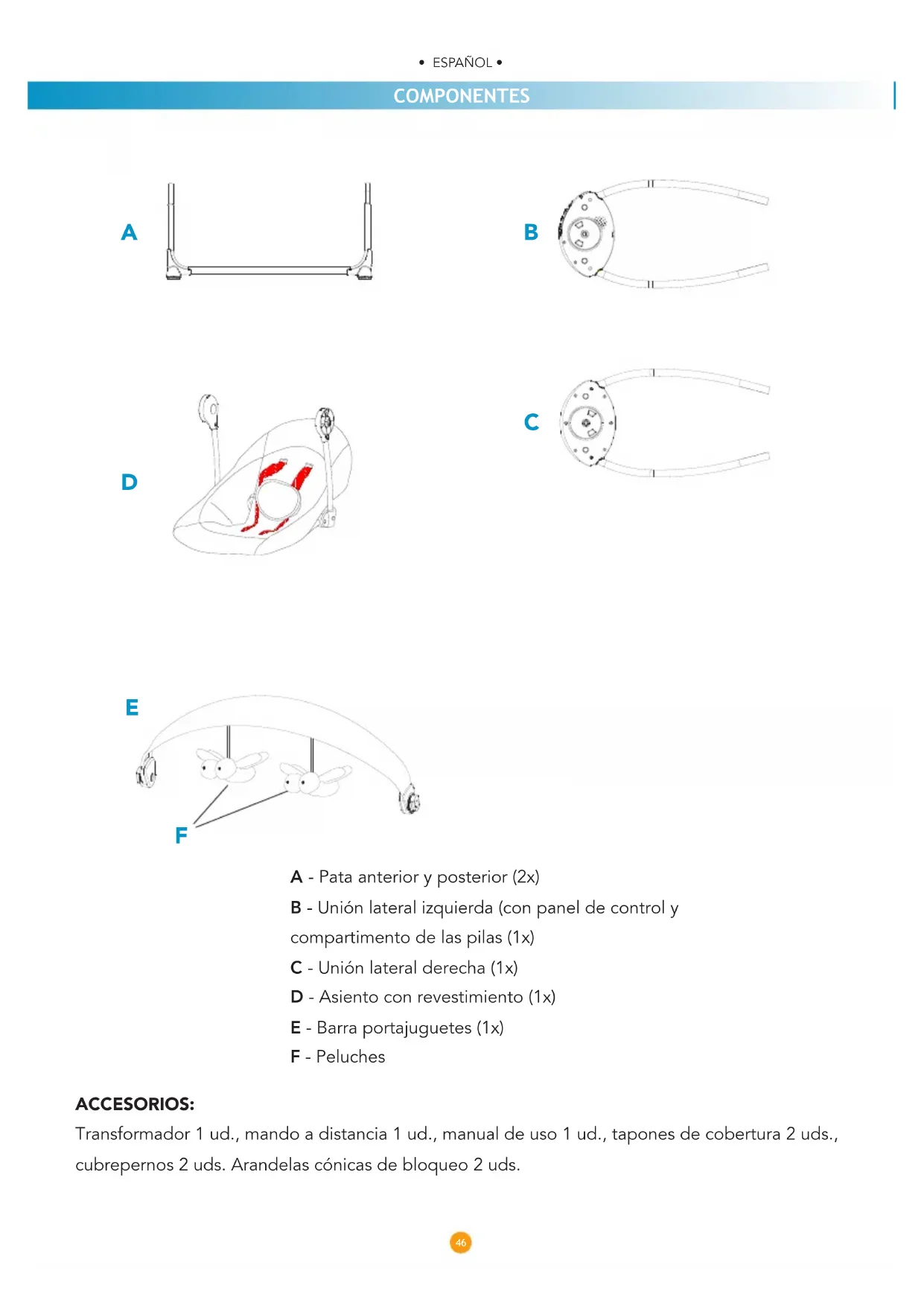 • ESPAÑOL •

COMPONENTES

A

B

D

C

E

F

A - Pata anterior y posterior (2x)

B - Unión lateral izquierda (con panel de control y compartimento de las pilas (1x)

C - Unión lateral derecha (1x)

D - Asiento con revestimiento (1x)

E - Barra portajuguetes (1x)

F - Peluches

ACCESORIOS:

Transformador 1 ud., mando a distancia 1 ud., manual de uso 1 ud., tapones de cobertura 2 uds., cubrepernos 2 uds. Arandelas cónicas de bloqueo 2 uds.

46