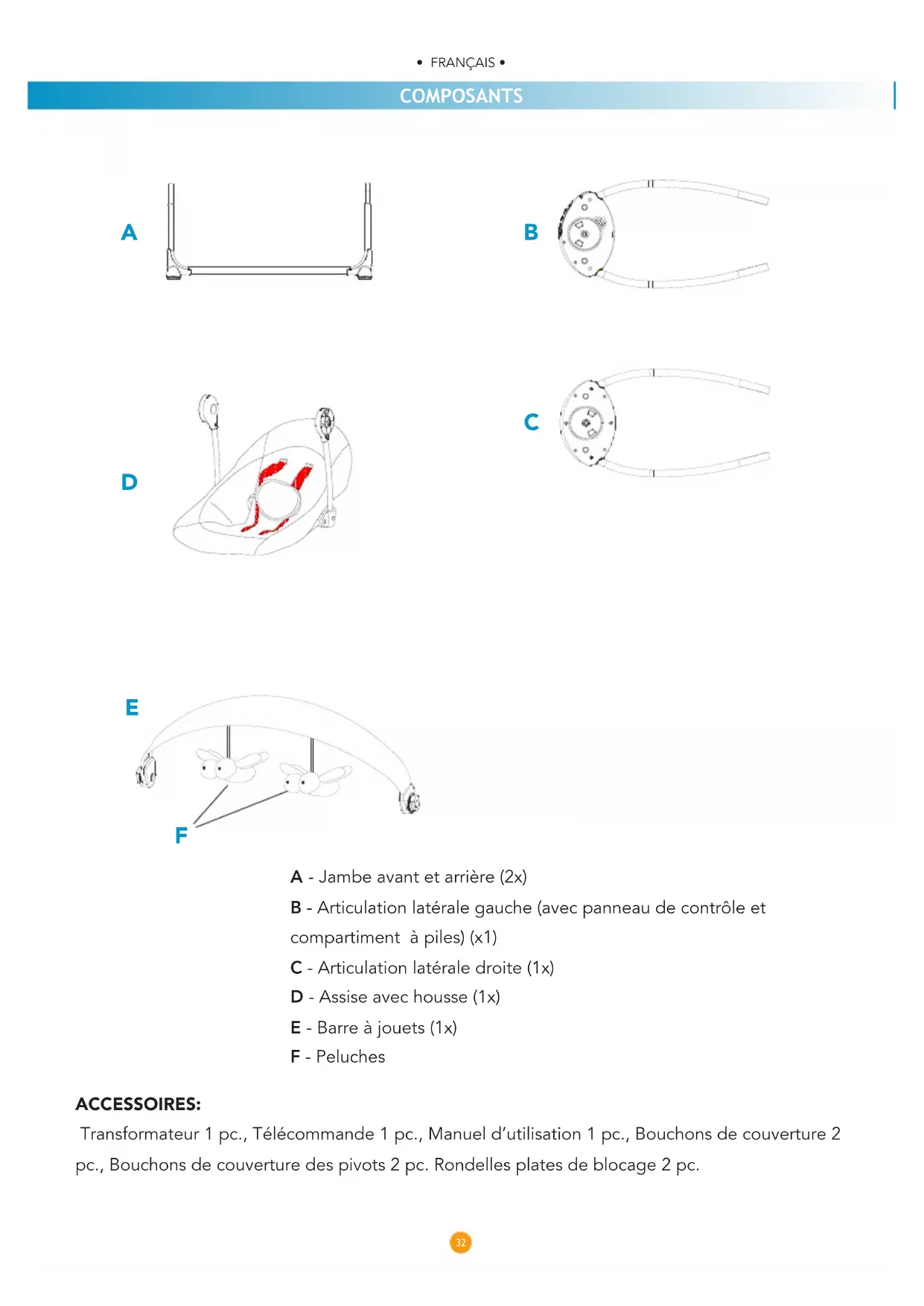 • FRANÇAIS •

COMPOSANTS

A

B

D

C

E

F

A - Jambe avant et arrière (2x)
B - Articulation latérale gauche (avec panneau de contrôle et compartiment à piles) (x1)
C - Articulation latérale droite (1x)
D - Assise avec housse (1x)
E - Barre à jouets (1x)
F - Peluches

ACCESSOIRES:
Transformateur 1 pc., Télécommande 1 pc., Manuel d'utilisation 1 pc., Bouchons de couverture 2 pc., Bouchons de couverture des pivots 2 pc. Rondelles plates de blocage 2 pc.

32