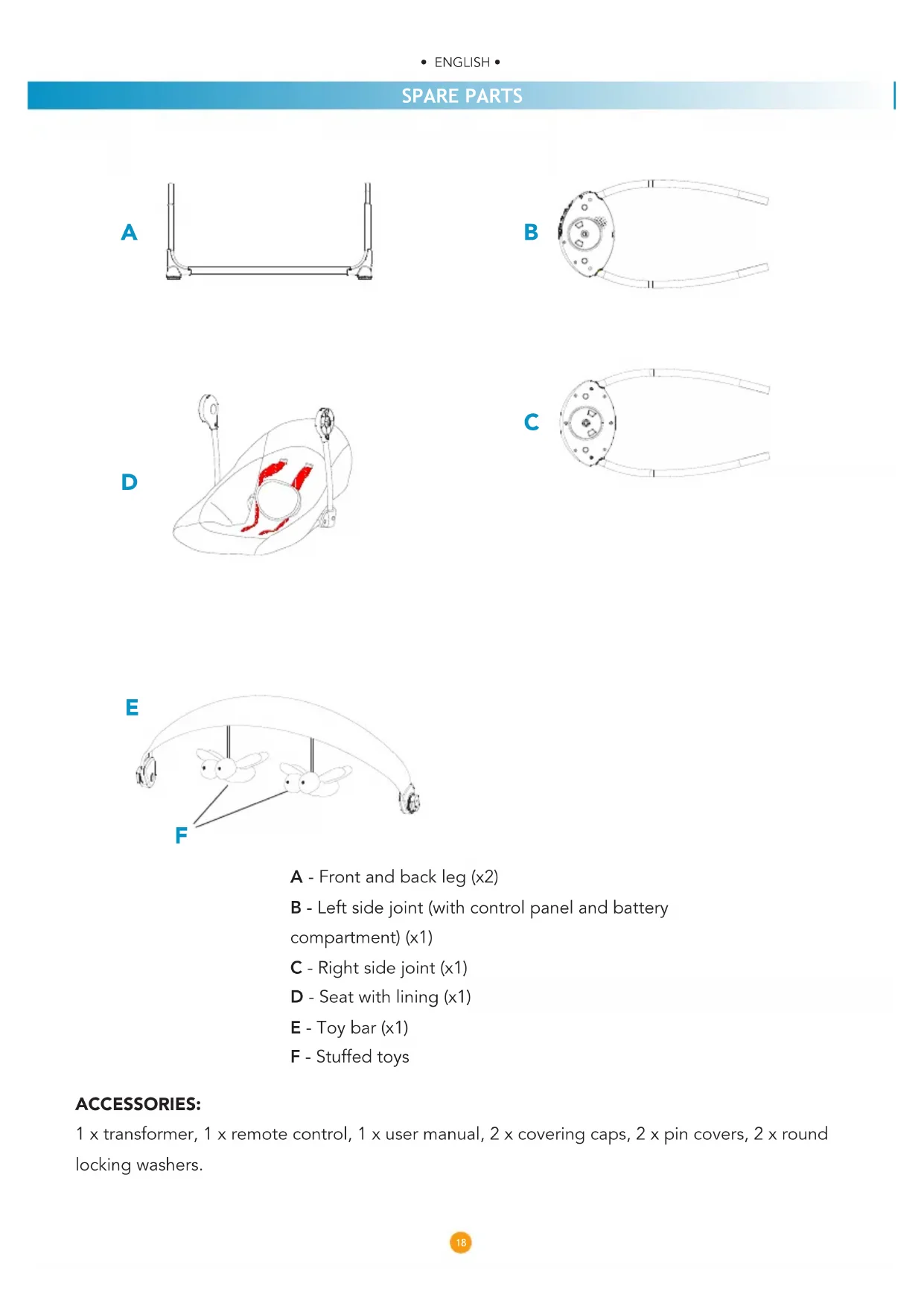 • ENGLISH •

SPARE PARTS

A

B

D

C

E

F

A - Front and back leg (x2)
B - Left side joint (with control panel and battery compartment) (x1)
C - Right side joint (x1)
D - Seat with lining (x1)
E - Toy bar (x1)
F - Stuffed toys

ACCESSORIES:
1 x transformer, 1 x remote control, 1 x user manual, 2 x covering caps, 2 x pin covers, 2 x round locking washers.

18