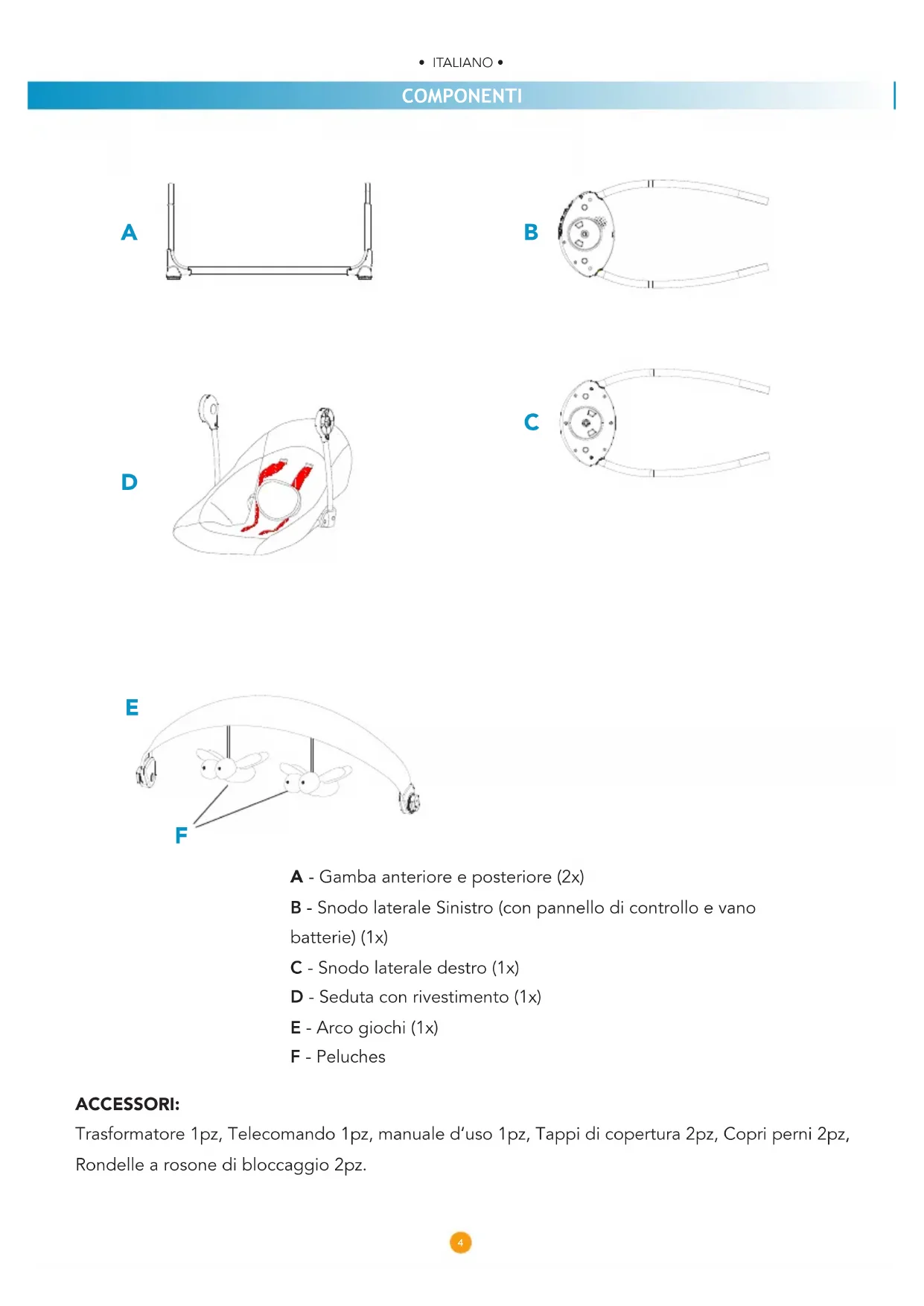 • ITALIANO •

COMPONENTI

A

B

D

C

E

F

A - Gamba anteriore e posteriore (2x)

B - Snodo laterale Sinistro (con pannello di controllo e vano batterie) (1x)

C - Snodo laterale destro (1x)

D - Seduta con rivestimento (1x)

E - Arco giochi (1x)

F - Peluches

ACCESSORI:

Trasformatore 1pz, Telecomando 1pz, manuale d'uso 1pz, Tappi di copertura 2pz, Copri perni 2pz, Rondelle a rosone di bloccaggio 2pz.

4