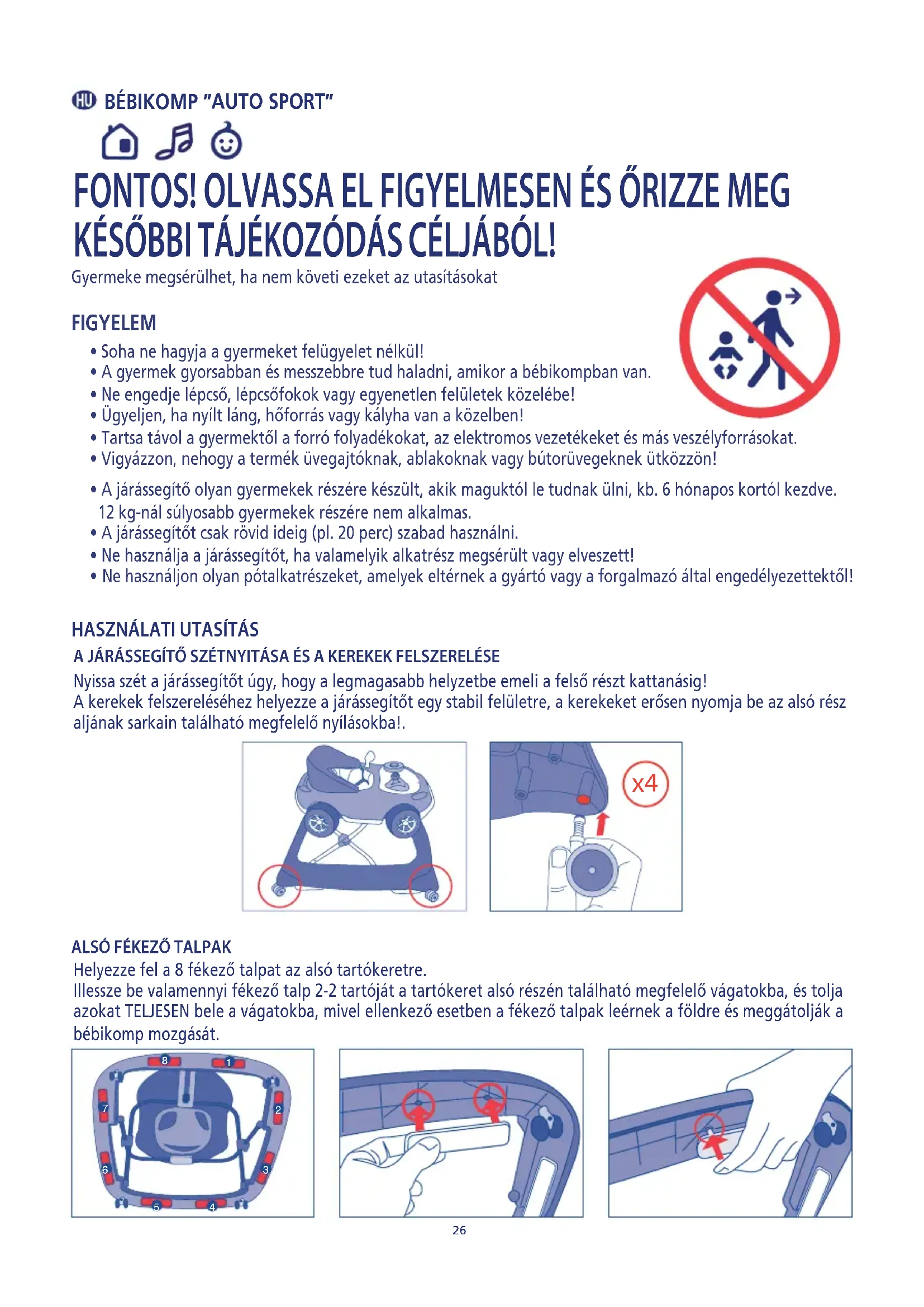 HU BÉBIKOMP "AUTO SPORT"

FONTOS! OLVASSA EL FIGYELMESEN ÉS ŐRIZZE MEG KÉSŐBBI TÁJÉKOZÓDÁS CÉLJÁBÓL!

Gyermeke megsérülhet, ha nem követi ezeket az utasításokat

FIGYELEM

• Soha ne hagyja a gyermeket felügyelet nélkül!
• A gyermek gyorsabban és messzebbre tud haladni, amikor a bébikompban van.
• Ne engedje lépcső, lépcsőfokok vagy egyenetlen felületek közelébe!
• Ügyeljen, ha nyílt láng, hőforrás vagy kályha van a közelben!
• Tartsa távol a gyermektől a forró folyadékokat, az elektromos vezetékeket és más veszélyforrásokat.
• Vigyázzon, nehogy a termék üvegajtóknak, ablakoknak vagy bútorüvegeknek ütközzön!

• A járássegítő olyan gyermekek részére készült, akik maguktól le tudnak ülni, kb. 6 hónapos kortól kezdve. 12 kg-nál súlyosabb gyermekek részére nem alkalmas.
• A járássegítőt csak rövid ideig (pl. 20 perc) szabad használni.
• Ne használja a járássegítőt, ha valamelyik alkatrész megsérült vagy elveszett!
• Ne használjon olyan pótalkatrészeket, amelyek eltérnek a gyártó vagy a forgalmazó által engedélyezettektől!

HASZNÁLATI UTASÍTÁS

A JÁRÁSSEGÍTŐ SZÉTNYITÁSA ÉS A KEREKEK FELSZERELÉSE

Nyissa szét a járássegítőt úgy, hogy a legmagasabb helyzetbe emeli a felső részt kattanásig!
A kerekek felszereléséhez helyezze a járássegítőt egy stabil felületre, a kerekeket erősen nyomja be az alsó rész aljának sarkain található megfelelő nyílásokba!.

x4

ALSÓ FÉKEZŐ TALPAK

Helyezze fel a 8 fékező talpat az alsó tartókeretre.
Illessze be valamennyi fékező talp 2-2 tartóját a tartókeret alsó részén található megfelelő vágatokba, és tolja azokat TELJESEN bele a vágatokba, mivel ellenkező esetben a fékező talpak leérnek a földre és meggátolják a bébikomp mozgását.

8 1 7 2 6 3 5 4

26