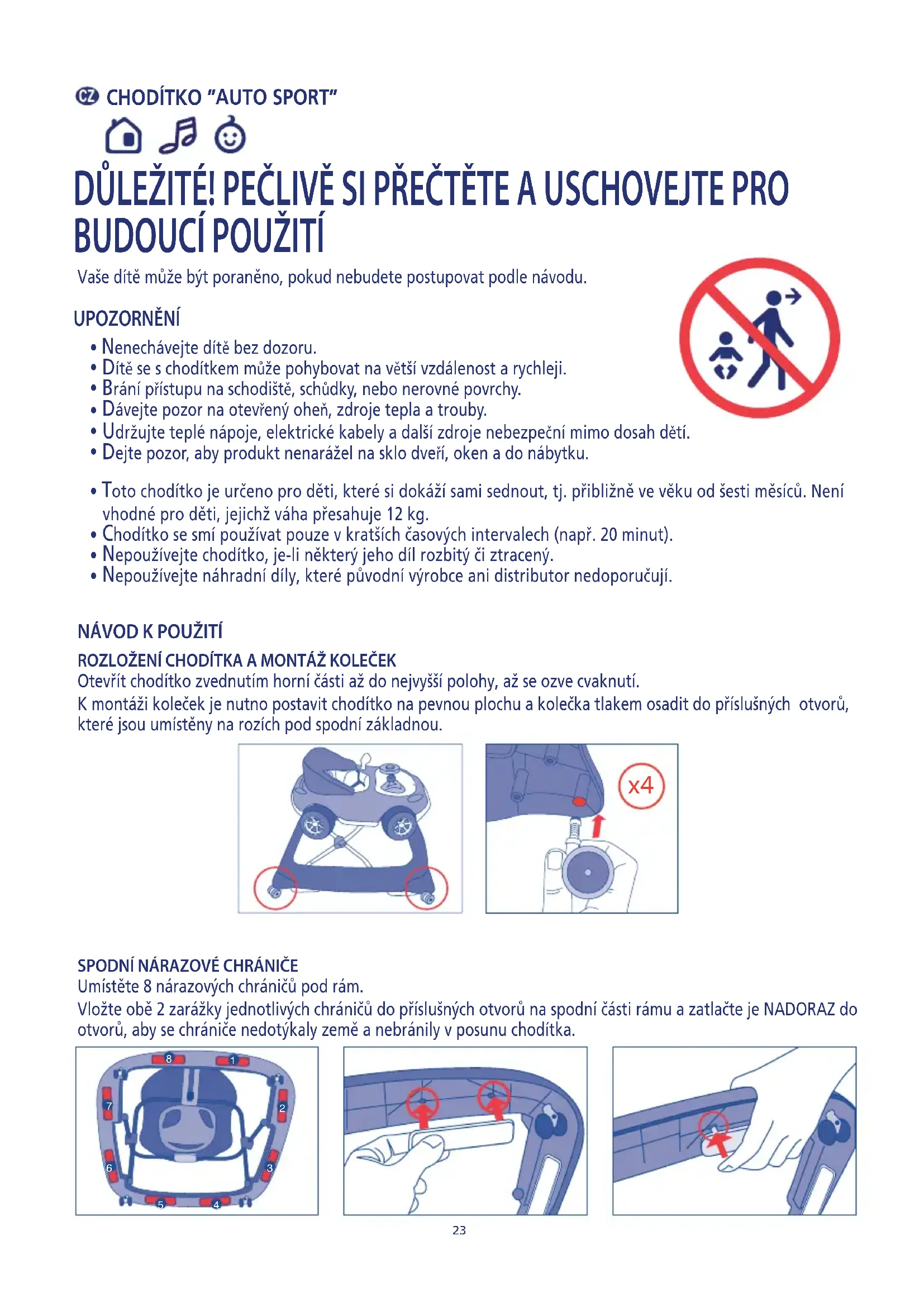 CZ CHODÍTKO "AUTO SPORT"

DŮLEŽITÉ! PEČLIVĚ SI PŘEČTĚTE A USCHOVEJTE PRO BUDOUCÍ POUŽITÍ

Vaše dítě může být poraněno, pokud nebudete postupovat podle návodu.

UPOZORNĚNÍ
• Nenechávejte dítě bez dozoru.
• Dítě se s chodítkem může pohybovat na větší vzdálenost a rychleji.
• Brání přístupu na schodiště, schůdky, nebo nerovné povrchy.
• Dávejte pozor na otevřený oheň, zdroje tepla a trouby.
• Udržujte teplé nápoje, elektrické kabely a další zdroje nebezpeční mimo dosah dětí.
• Dejte pozor, aby produkt nenarážel na sklo dveří, oken a do nábytku.

• Toto chodítko je určeno pro děti, které si dokáží sami sednout, tj. přibližně ve věku od šesti měsíců. Není vhodné pro děti, jejichž váha přesahuje 12 kg.
• Chodítko se smí používat pouze v kratších časových intervalech (např. 20 minut).
• Nepoužívejte chodítko, je-li některý jeho díl rozbitý či ztracený.
• Nepoužívejte náhradní díly, které původní výrobce ani distributor nedoporučují.

NÁVOD K POUŽITÍ
ROZLOŽENÍ CHODÍTKA A MONTÁŽ KOLEČEK
Otevřít chodítko zvednutím horní části až do nejvyšší polohy, až se ozve cvaknutí.
K montáži koleček je nutno postavit chodítko na pevnou plochu a kolečka tlakem osadit do příslušných otvorů, které jsou umístěny na rozích pod spodní základnou.

x4

SPODNÍ NÁRAZOVÉ CHRÁNIČE
Umístěte 8 nárazových chráničů pod rám.
Vložte obě 2 zarážky jednotlivých chráničů do příslušných otvorů na spodní části rámu a zatlačte je NADORAZ do otvorů, aby se chrániče nedotýkaly země a nebránily v posunu chodítka.

8 1 7 2 6 3 5 4

23