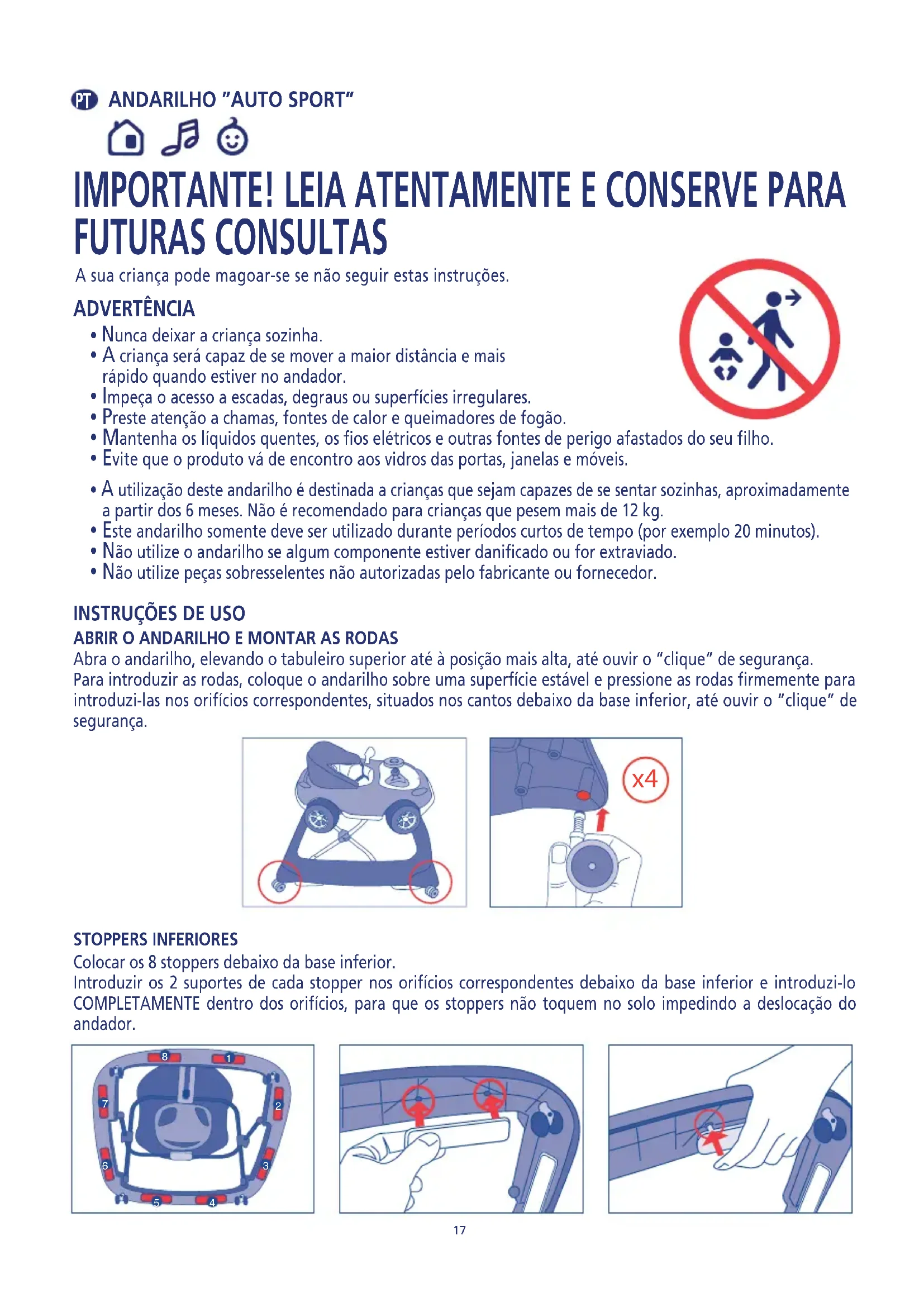 PT ANDARILHO "AUTO SPORT"

IMPORTANTE! LEIA ATENTAMENTE E CONSERVE PARA FUTURAS CONSULTAS

A sua criança pode magoar-se se não seguir estas instruções.

ADVERTÊNCIA

• Nunca deixar a criança sozinha.
• A criança será capaz de se mover a maior distância e mais rápido quando estiver no andador.
• Impeça o acesso a escadas, degraus ou superfícies irregulares.
• Preste atenção a chamas, fontes de calor e queimadores de fogão.
• Mantenha os líquidos quentes, os fios elétricos e outras fontes de perigo afastados do seu filho.
• Evite que o produto vá de encontro aos vidros das portas, janelas e móveis.

• A utilização deste andarilho é destinada a crianças que sejam capazes de se sentar sozinhas, aproximadamente a partir dos 6 meses. Não é recomendado para crianças que pesem mais de 12 kg.
• Este andarilho somente deve ser utilizado durante períodos curtos de tempo (por exemplo 20 minutos).
• Não utilize o andarilho se algum componente estiver danificado ou for extraviado.
• Não utilize peças sobresselentes não autorizadas pelo fabricante ou fornecedor.

INSTRUÇÕES DE USO

ABRIR O ANDARILHO E MONTAR AS RODAS

Abra o andarilho, elevando o tabuleiro superior até à posição mais alta, até ouvir o "clique" de segurança.
Para introduzir as rodas, coloque o andarilho sobre uma superfície estável e pressione as rodas firmemente para introduzi-las nos orifícios correspondentes, situados nos cantos debaixo da base inferior, até ouvir o "clique" de segurança.

x4

STOPPERS INFERIORES

Colocar os 8 stoppers debaixo da base inferior.
Introduzir os 2 suportes de cada stopper nos orifícios correspondentes debaixo da base inferior e introduzi-lo COMPLETAMENTE dentro dos orifícios, para que os stoppers não toquem no solo impedindo a deslocação do andador.

8 1 7 2 6 3 5 4

17