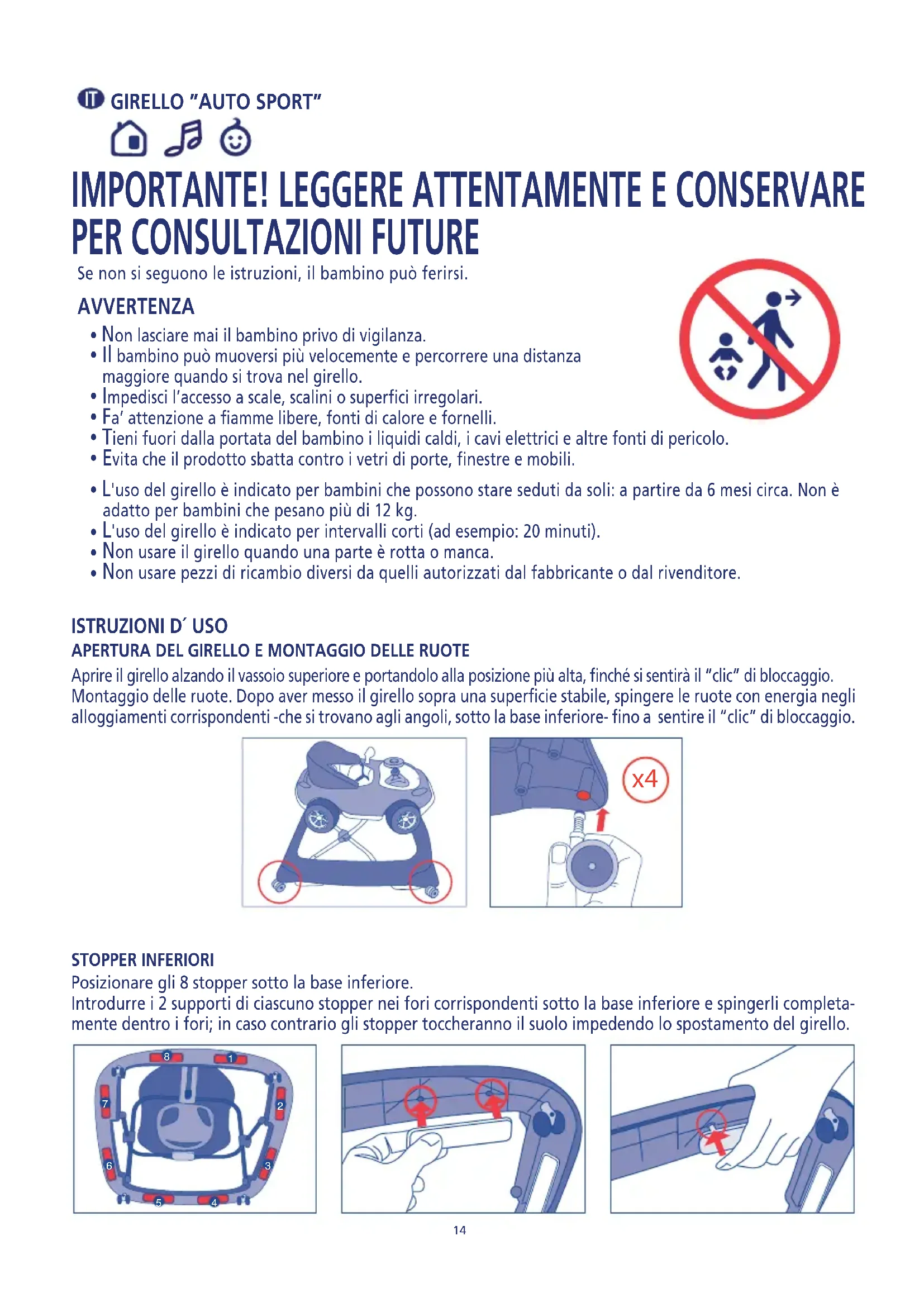 IT GIRELLO "AUTO SPORT"

IMPORTANTE! LEGGERE ATTENTAMENTE E CONSERVARE PER CONSULTAZIONI FUTURE

Se non si seguono le istruzioni, il bambino può ferirsi.

AVVERTENZA

• Non lasciare mai il bambino privo di vigilanza.
• Il bambino può muoversi più velocemente e percorrere una distanza maggiore quando si trova nel girello.
• Impedisci l'accesso a scale, scalini o superfici irregolari.
• Fa' attenzione a fiamme libere, fonti di calore e fornelli.
• Tieni fuori dalla portata del bambino i liquidi caldi, i cavi elettrici e altre fonti di pericolo.
• Evita che il prodotto sbatta contro i vetri di porte, finestre e mobili.

• L'uso del girello è indicato per bambini che possono stare seduti da soli: a partire da 6 mesi circa. Non è adatto per bambini che pesano più di 12 kg.
• L'uso del girello è indicato per intervalli corti (ad esempio: 20 minuti).
• Non usare il girello quando una parte è rotta o manca.
• Non usare pezzi di ricambio diversi da quelli autorizzati dal fabbricante o dal rivenditore.

ISTRUZIONI D´ USO
APERTURA DEL GIRELLO E MONTAGGIO DELLE RUOTE
Aprire il girello alzando il vassoio superiore e portandolo alla posizione più alta, finché si sentirà il "clic" di bloccaggio. Montaggio delle ruote. Dopo aver messo il girello sopra una superficie stabile, spingere le ruote con energia negli alloggiamenti corrispondenti -che si trovano agli angoli, sotto la base inferiore- fino a sentire il "clic" di bloccaggio.

x4

STOPPER INFERIORI
Posizionare gli 8 stopper sotto la base inferiore.
Introdurre i 2 supporti di ciascuno stopper nei fori corrispondenti sotto la base inferiore e spingerli completamente dentro i fori; in caso contrario gli stopper toccheranno il suolo impedendo lo spostamento del girello.

8 1 7 2 6 3 5 4

14