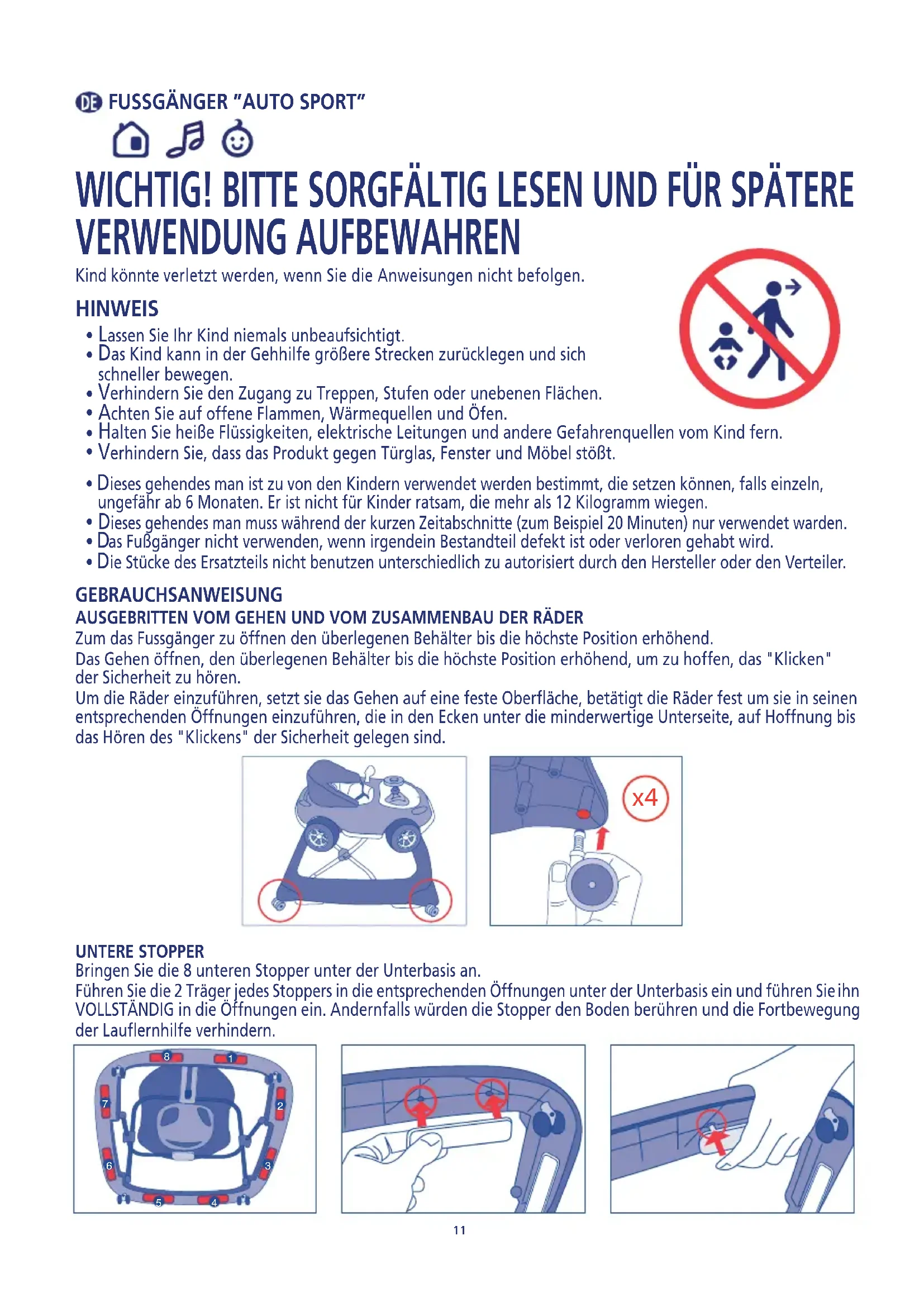 DE FUSSGÄNGER "AUTO SPORT"

WICHTIG! BITTE SORGFÄLTIG LESEN UND FÜR SPÄTERE VERWENDUNG AUFBEWAHREN

Kind könnte verletzt werden, wenn Sie die Anweisungen nicht befolgen.

HINWEIS
• Lassen Sie Ihr Kind niemals unbeaufsichtigt.
• Das Kind kann in der Gehhilfe größere Strecken zurücklegen und sich schneller bewegen.
• Verhindern Sie den Zugang zu Treppen, Stufen oder unebenen Flächen.
• Achten Sie auf offene Flammen, Wärmequellen und Öfen.
• Halten Sie heiße Flüssigkeiten, elektrische Leitungen und andere Gefahrenquellen vom Kind fern.
• Verhindern Sie, dass das Produkt gegen Türglas, Fenster und Möbel stößt.

• Dieses gehendes man ist zu von den Kindern verwendet werden bestimmt, die setzen können, falls einzeln, ungefähr ab 6 Monaten. Er ist nicht für Kinder ratsam, die mehr als 12 Kilogramm wiegen.
• Dieses gehendes man muss während der kurzen Zeitabschnitte (zum Beispiel 20 Minuten) nur verwendet warden.
• Das Fußgänger nicht verwenden, wenn irgendein Bestandteil defekt ist oder verloren gehabt wird.
• Die Stücke des Ersatzteils nicht benutzen unterschiedlich zu autorisiert durch den Hersteller oder den Verteiler.

GEBRAUCHSANWEISUNG
AUSGEBRITTEN VOM GEHEN UND VOM ZUSAMMENBAU DER RÄDER
Zum das Fussgänger zu öffnen den überlegenen Behälter bis die höchste Position erhöhend.
Das Gehen öffnen, den überlegenen Behälter bis die höchste Position erhöhend, um zu hoffen, das "Klicken" der Sicherheit zu hören.
Um die Räder einzuführen, setzt sie das Gehen auf eine feste Oberfläche, betätigt die Räder fest um sie in seinen entsprechenden Öffnungen einzuführen, die in den Ecken unter die minderwertige Unterseite, auf Hoffnung bis das Hören des "Klickens" der Sicherheit gelegen sind.

x4

UNTERE STOPPER
Bringen Sie die 8 unteren Stopper unter der Unterbasis an.
Führen Sie die 2 Träger jedes Stoppers in die entsprechenden Öffnungen unter der Unterbasis ein und führen Sie ihn VOLLSTÄNDIG in die Öffnungen ein. Andernfalls würden die Stopper den Boden berühren und die Fortbewegung der Lauflernhilfe verhindern.

8 1 7 2 6 3 5 4

11