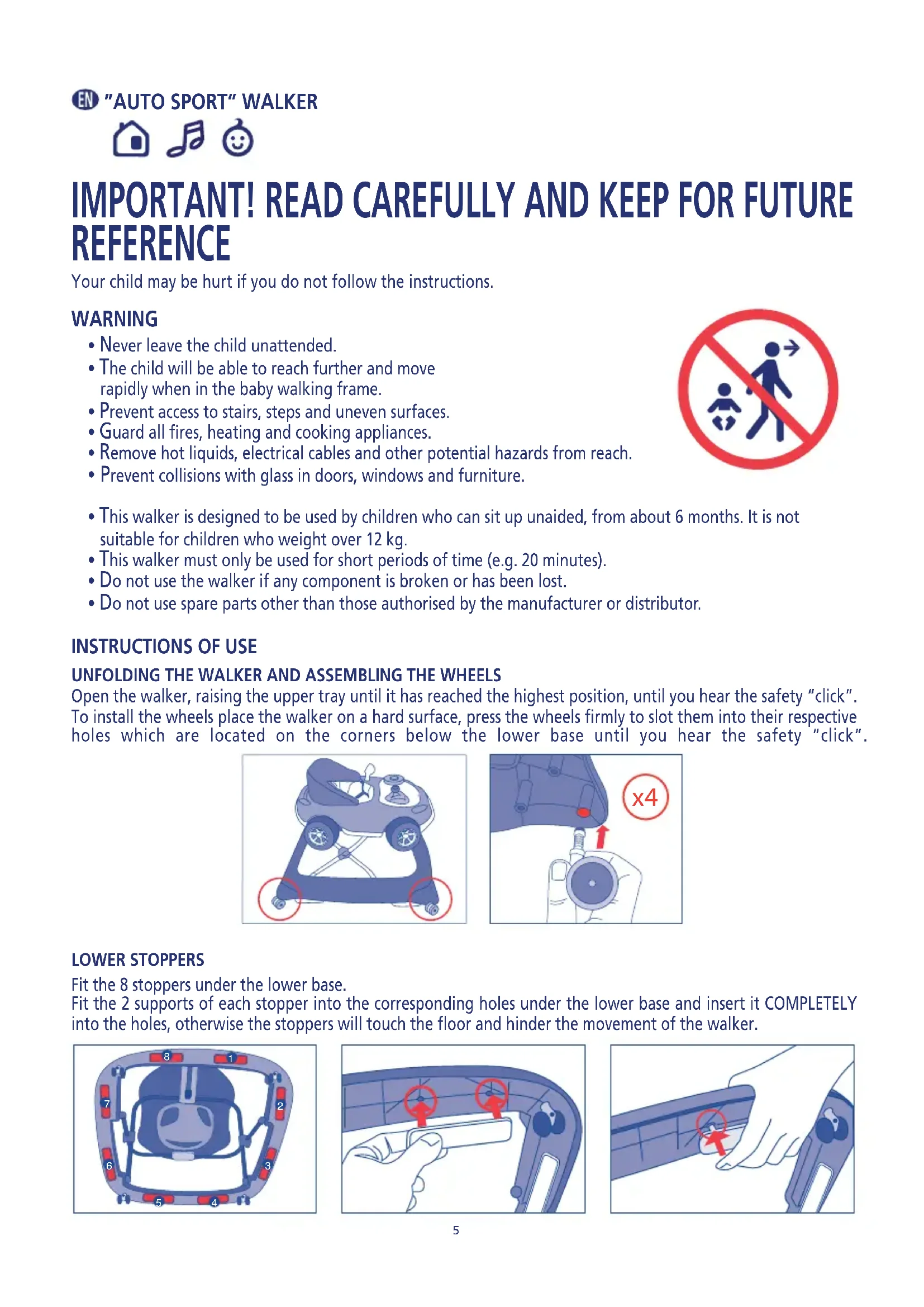 EN "AUTO SPORT" WALKER

IMPORTANT! READ CAREFULLY AND KEEP FOR FUTURE REFERENCE

Your child may be hurt if you do not follow the instructions.

WARNING

• Never leave the child unattended.
• The child will be able to reach further and move rapidly when in the baby walking frame.
• Prevent access to stairs, steps and uneven surfaces.
• Guard all fires, heating and cooking appliances.
• Remove hot liquids, electrical cables and other potential hazards from reach.
• Prevent collisions with glass in doors, windows and furniture.

• This walker is designed to be used by children who can sit up unaided, from about 6 months. It is not suitable for children who weight over 12 kg.
• This walker must only be used for short periods of time (e.g. 20 minutes).
• Do not use the walker if any component is broken or has been lost.
• Do not use spare parts other than those authorised by the manufacturer or distributor.

INSTRUCTIONS OF USE

UNFOLDING THE WALKER AND ASSEMBLING THE WHEELS

Open the walker, raising the upper tray until it has reached the highest position, until you hear the safety "click". To install the wheels place the walker on a hard surface, press the wheels firmly to slot them into their respective holes which are located on the corners below the lower base until you hear the safety "click".

x4

LOWER STOPPERS

Fit the 8 stoppers under the lower base.
Fit the 2 supports of each stopper into the corresponding holes under the lower base and insert it COMPLETELY into the holes, otherwise the stoppers will touch the floor and hinder the movement of the walker.

8 1 7 2 6 3 5 4

5