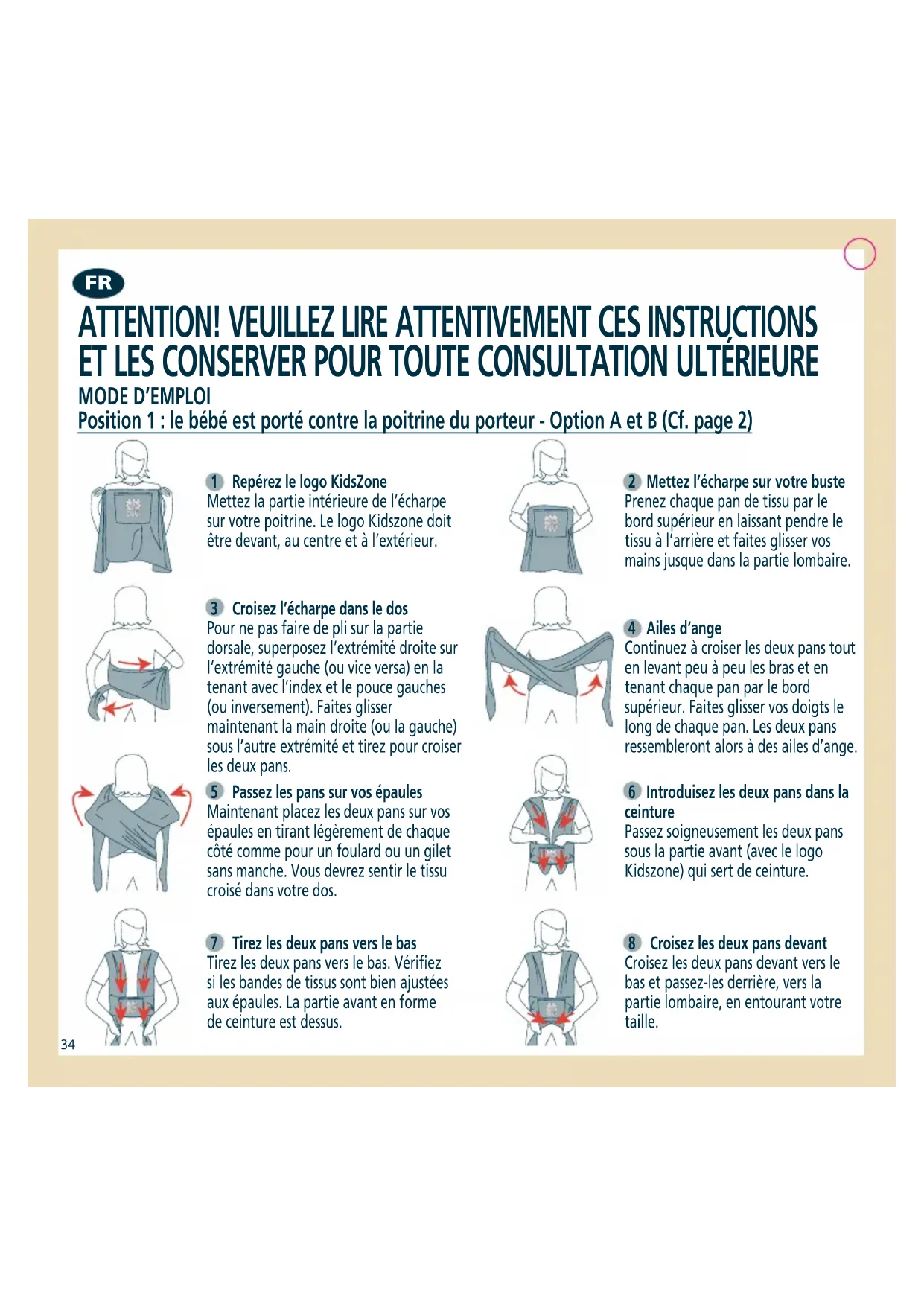 FR

ATTENTION! VEUILLEZ LIRE ATTENTIVEMENT CES INSTRUCTIONS ET LES CONSERVER POUR TOUTE CONSULTATION ULTÉRIEURE

MODE D'EMPLOI

Position 1 : le bébé est porté contre la poitrine du porteur - Option A et B (Cf. page 2)

1 Repérez le logo KidsZone
Mettez la partie intérieure de l'écharpe sur votre poitrine. Le logo Kidszone doit être devant, au centre et à l'extérieur.

2 Mettez l'écharpe sur votre buste
Prenez chaque pan de tissu par le bord supérieur en laissant pendre le tissu à l'arrière et faites glisser vos mains jusque dans la partie lombaire.

3 Croisez l'écharpe dans le dos
Pour ne pas faire de pli sur la partie dorsale, superposez l'extrémité droite sur l'extrémité gauche (ou vice versa) en la tenant avec l'index et le pouce gauches (ou inversement). Faites glisser maintenant la main droite (ou la gauche) sous l'autre extrémité et tirez pour croiser les deux pans.

4 Ailes d'ange
Continuez à croiser les deux pans tout en levant peu à peu les bras et en tenant chaque pan par le bord supérieur. Faites glisser vos doigts le long de chaque pan. Les deux pans ressembleront alors à des ailes d'ange.

5 Passez les pans sur vos épaules
Maintenant placez les deux pans sur vos épaules en tirant légèrement de chaque côté comme pour un foulard ou un gilet sans manche. Vous devrez sentir le tissu croisé dans votre dos.

6 Introduisez les deux pans dans la ceinture
Passez soigneusement les deux pans sous la partie avant (avec le logo Kidszone) qui sert de ceinture.

7 Tirez les deux pans vers le bas
Tirez les deux pans vers le bas. Vérifiez si les bandes de tissus sont bien ajustées aux épaules. La partie avant en forme de ceinture est dessus.

8 Croisez les deux pans devant
Croisez les deux pans devant vers le bas et passez-les derrière, vers la partie lombaire, en entourant votre taille.

34