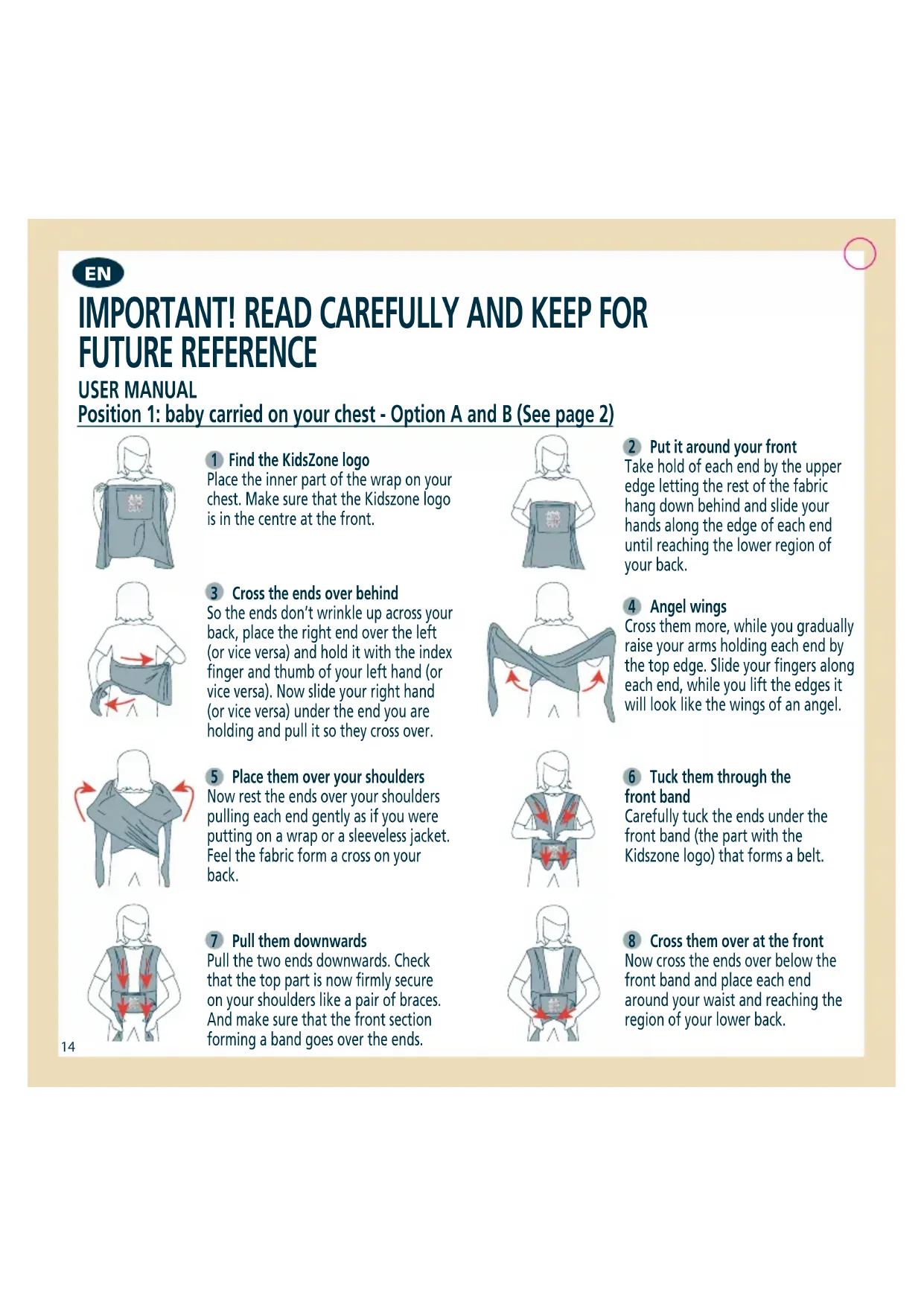 EN

IMPORTANT! READ CAREFULLY AND KEEP FOR FUTURE REFERENCE

USER MANUAL

Position 1: baby carried on your chest - Option A and B (See page 2)

1 Find the KidsZone logo
Place the inner part of the wrap on your chest. Make sure that the Kidszone logo is in the centre at the front.

2 Put it around your front
Take hold of each end by the upper edge letting the rest of the fabric hang down behind and slide your hands along the edge of each end until reaching the lower region of your back.

3 Cross the ends over behind
So the ends don't wrinkle up across your back, place the right end over the left (or vice versa) and hold it with the index finger and thumb of your left hand (or vice versa). Now slide your right hand (or vice versa) under the end you are holding and pull it so they cross over.

4 Angel wings
Cross them more, while you gradually raise your arms holding each end by the top edge. Slide your fingers along each end, while you lift the edges it will look like the wings of an angel.

5 Place them over your shoulders
Now rest the ends over your shoulders pulling each end gently as if you were putting on a wrap or a sleeveless jacket. Feel the fabric form a cross on your back.

6 Tuck them through the front band
Carefully tuck the ends under the front band (the part with the Kidszone logo) that forms a belt.

7 Pull them downwards
Pull the two ends downwards. Check that the top part is now firmly secure on your shoulders like a pair of braces. And make sure that the front section forming a band goes over the ends.

8 Cross them over at the front
Now cross the ends over below the front band and place each end around your waist and reaching the region of your lower back.

14