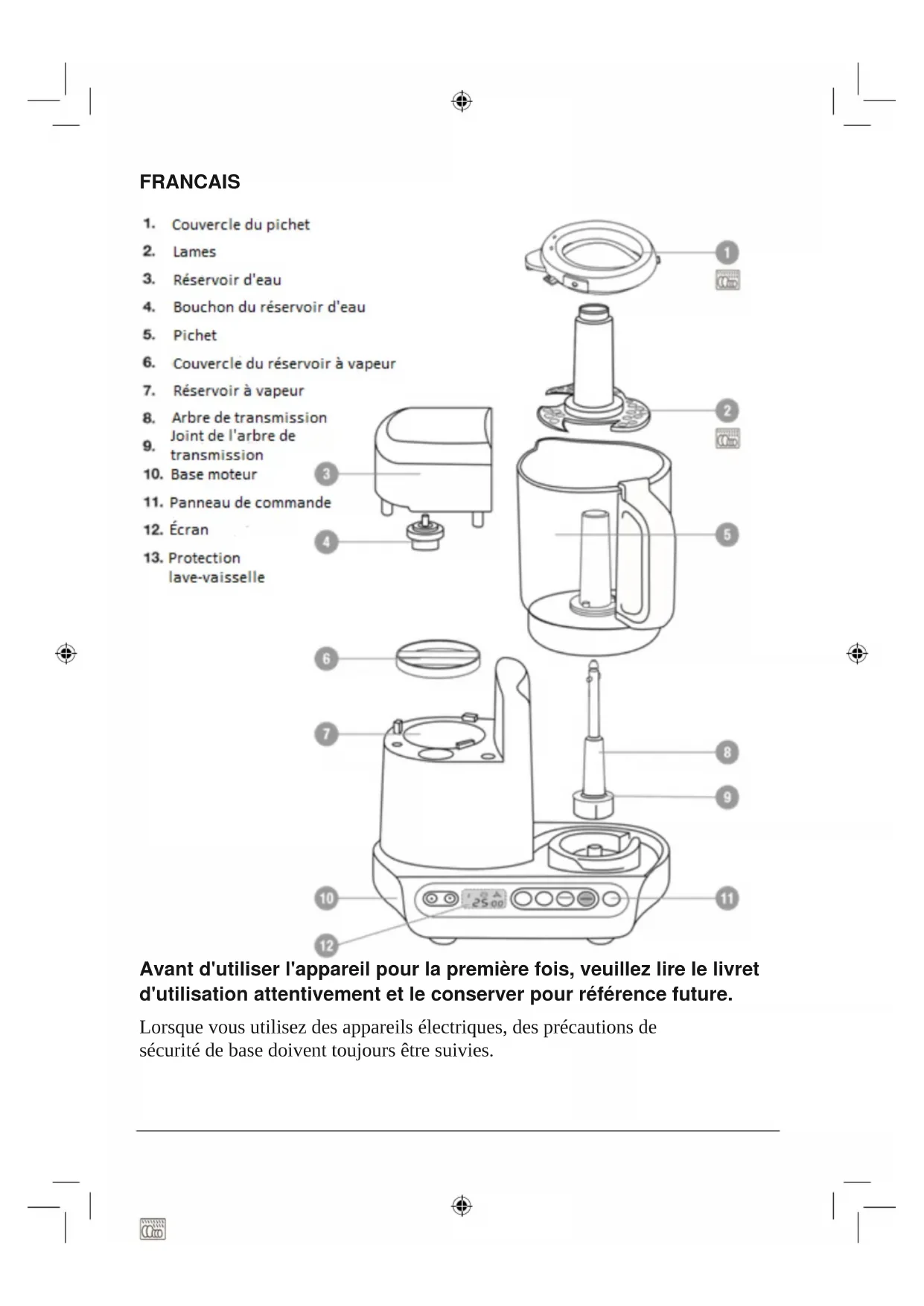 FRANCAIS

1. Couvercle du pichet
2. Lames
3. Réservoir d'eau
4. Bouchon du réservoir d'eau
5. Pichet
6. Couvercle du réservoir à vapeur
7. Réservoir à vapeur
8. Arbre de transmission
9. Joint de l'arbre de transmission
10. Base moteur
11. Panneau de commande
12. Écran
13. Protection lave-vaisselle

1
2
3
4
5
6
7
8
9
10
11
12

25:00

Avant d'utiliser l'appareil pour la première fois, veuillez lire le livret d'utilisation attentivement et le conserver pour référence future.

Lorsque vous utilisez des appareils électriques, des précautions de sécurité de base doivent toujours être suivies.