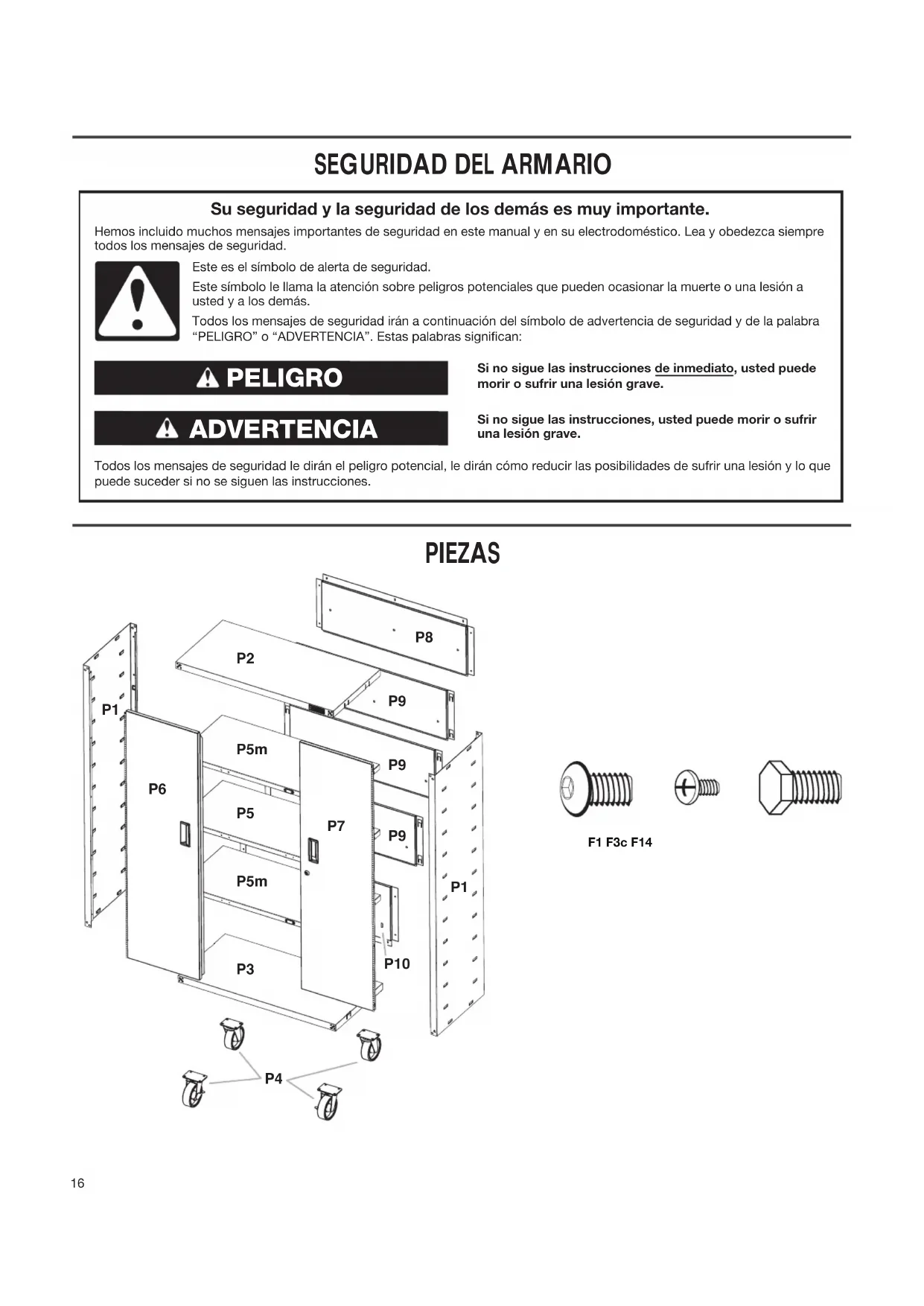 SEGURIDAD DEL ARMARIO

Su seguridad y la seguridad de los demás es muy importante.

Hemos incluido muchos mensajes importantes de seguridad en este manual y en su electrodoméstico. Lea y obedezca siempre todos los mensajes de seguridad.

Este es el símbolo de alerta de seguridad.

Este símbolo le llama la atención sobre peligros potenciales que pueden ocasionar la muerte o una lesión a usted y a los demás.

Todos los mensajes de seguridad irán a continuación del símbolo de advertencia de seguridad y de la palabra "PELIGRO" o "ADVERTENCIA". Estas palabras significan:

PELIGRO

Si no sigue las instrucciones de inmediato, usted puede morir o sufrir una lesión grave.

ADVERTENCIA

Si no sigue las instrucciones, usted puede morir o sufrir una lesión grave.

Todos los mensajes de seguridad le dirán el peligro potencial, le dirán cómo reducir las posibilidades de sufrir una lesión y lo que puede suceder si no se siguen las instrucciones.

PIEZAS

P8
P2
P9
P1
P5m
P9
P6
P5
P7
P9
P5m
P1
P10
P3
P4

F1 F3c F14

16