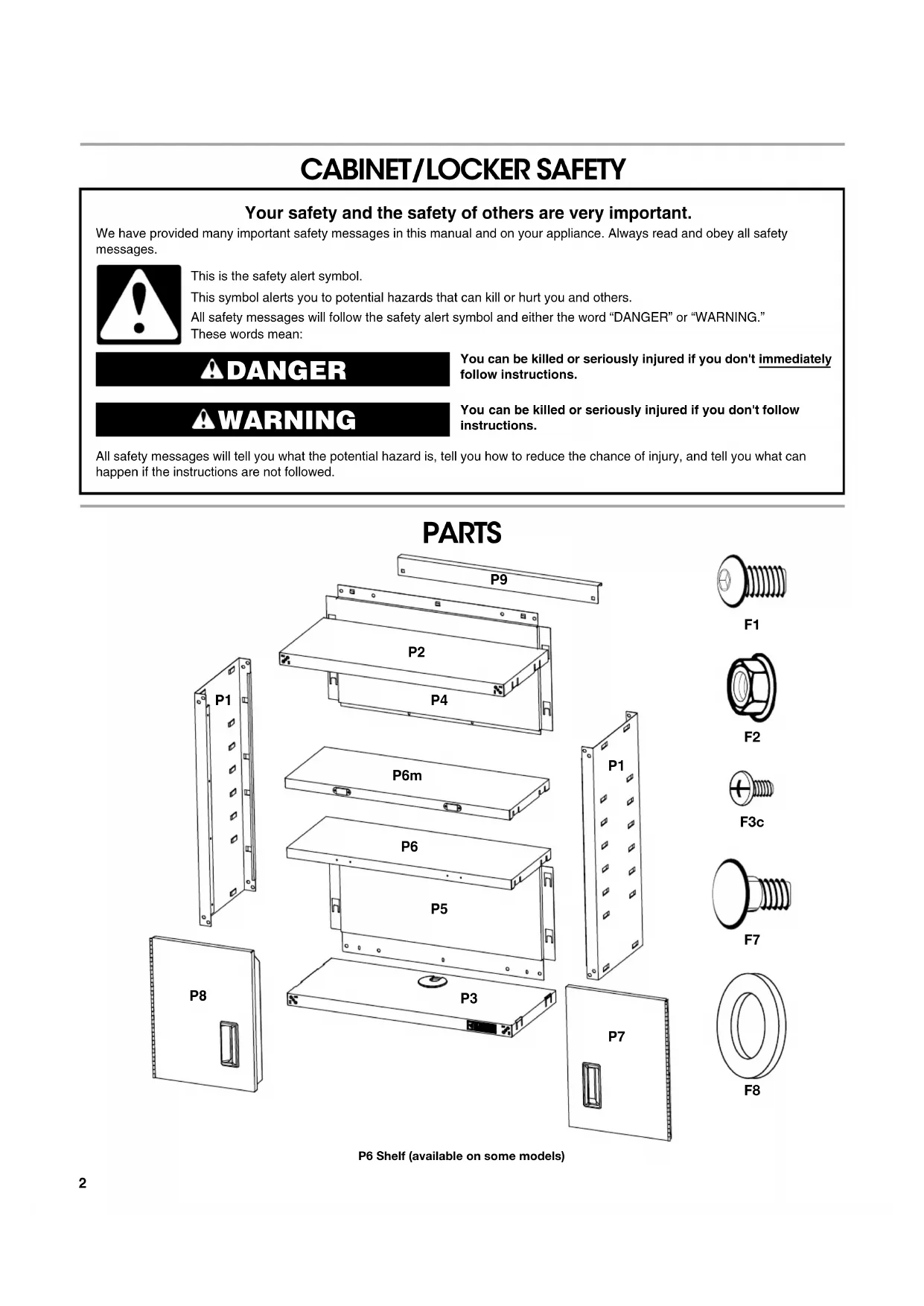 CABINET/LOCKER SAFETY

Your safety and the safety of others are very important.

We have provided many important safety messages in this manual and on your appliance. Always read and obey all safety messages.

This is the safety alert symbol.

This symbol alerts you to potential hazards that can kill or hurt you and others.

All safety messages will follow the safety alert symbol and either the word "DANGER" or "WARNING." These words mean:

DANGER

You can be killed or seriously injured if you don't immediately follow instructions.

WARNING

You can be killed or seriously injured if you don't follow instructions.

All safety messages will tell you what the potential hazard is, tell you how to reduce the chance of injury, and tell you what can happen if the instructions are not followed.

PARTS

P9
P2
P4
P1
P6m
P1
P6
P5
P8
P3
P7
F1
F2
F3c
F7
F8

P6 Shelf (available on some models)

2