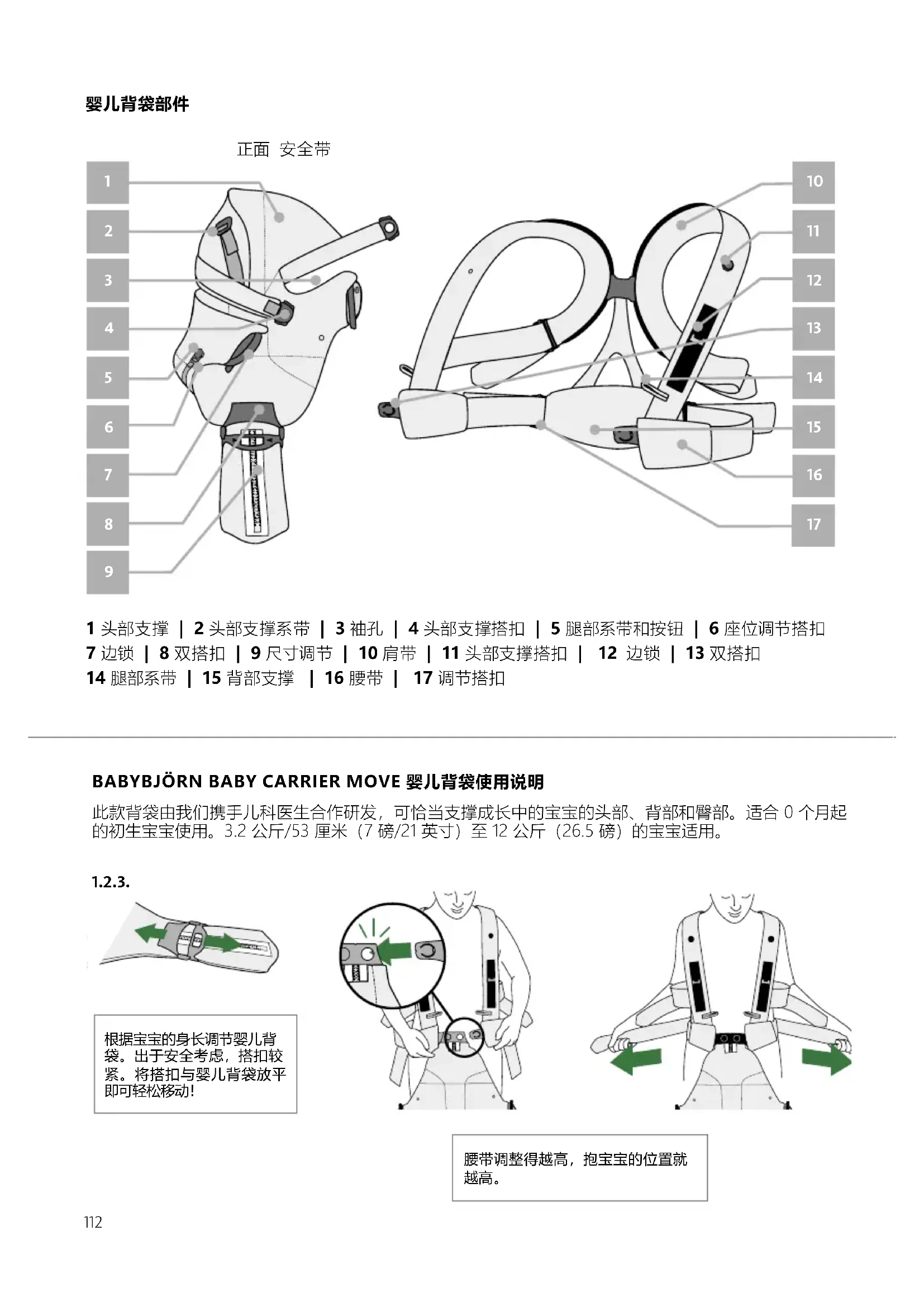 婴儿背袋部件

正面 安全带

1
2
3
4
5
6
7
8
9

10
11
12
13
14
15
16
17

1 头部支撑 | 2 头部支撑系带 | 3 袖孔 | 4 头部支撑搭扣 | 5 腿部系带和按钮 | 6 座位调节搭扣
7 边锁 | 8 双搭扣 | 9 尺寸调节 | 10 肩带 | 11 头部支撑搭扣 | 12 边锁 | 13 双搭扣
14 腿部系带 | 15 背部支撑 | 16 腰带 | 17 调节搭扣

BABYBJÖRN BABY CARRIER MOVE 婴儿背袋使用说明

此款背袋由我们携手儿科医生合作研发，可恰当支撑成长中的宝宝的头部、背部和臀部。适合 0 个月起的初生宝宝使用。3.2 公斤/53 厘米（7 磅/21 英寸）至 12 公斤（26.5 磅）的宝宝适用。

1.2.3.

根据宝宝的身长调节婴儿背袋。出于安全考虑，搭扣较紧。将搭扣与婴儿背袋放平即可轻松移动！

腰带调整得越高，抱宝宝的位置就越高。

112