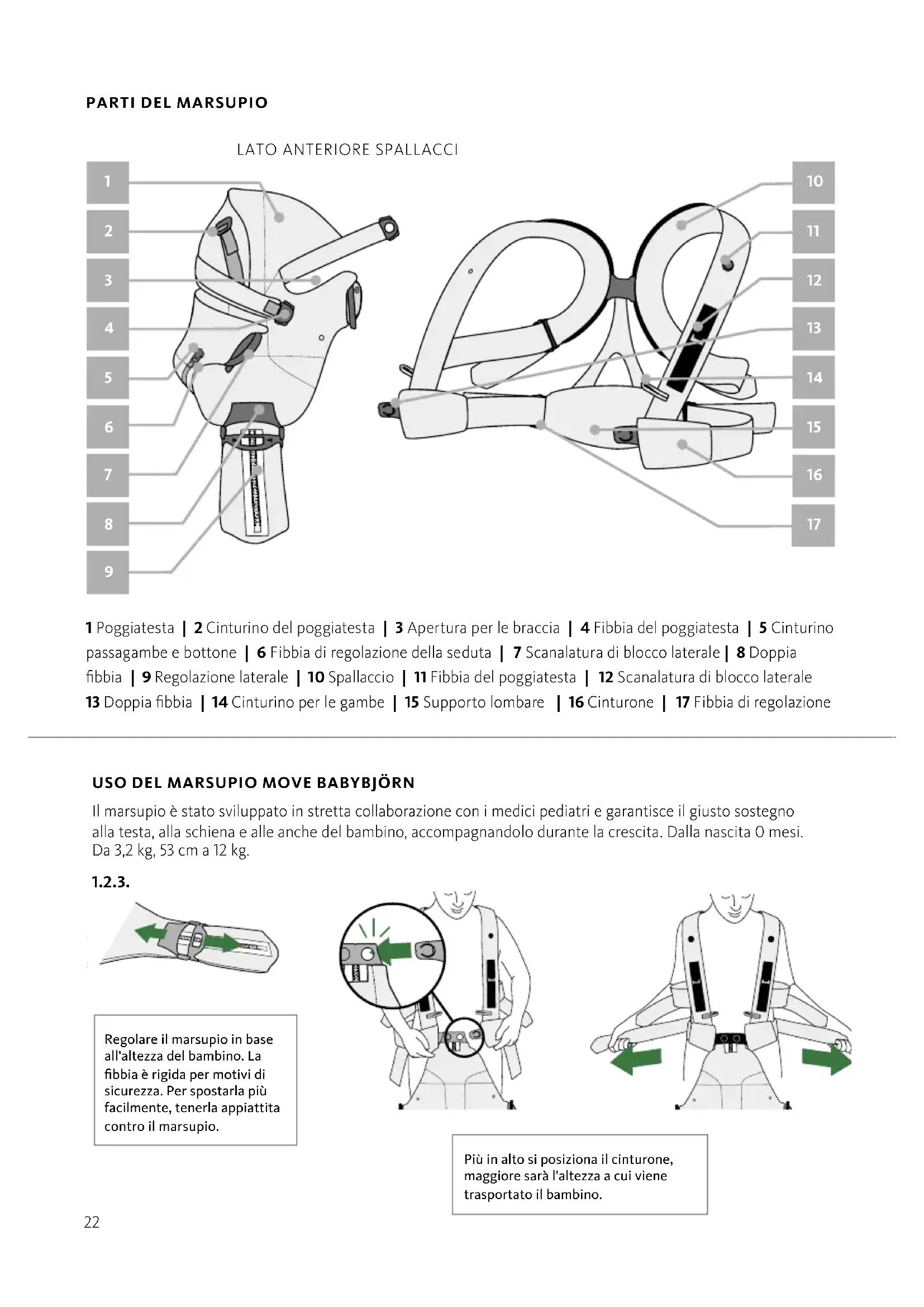 PARTI DEL MARSUPIO

LATO ANTERIORE SPALLACCI

1
2
3
4
5
6
7
8
9

10
11
12
13
14
15
16
17

**1** Poggiatesta | **2** Cinturino del poggiatesta | **3** Apertura per le braccia | **4** Fibbia del poggiatesta | **5** Cinturino passagambe e bottone | **6** Fibbia di regolazione della seduta | **7** Scanalatura di blocco laterale | **8** Doppia fibbia | **9** Regolazione laterale | **10** Spallaccio | **11** Fibbia del poggiatesta | **12** Scanalatura di blocco laterale **13** Doppia fibbia | **14** Cinturino per le gambe | **15** Supporto lombare | **16** Cinturone | **17** Fibbia di regolazione

USO DEL MARSUPIO MOVE BABYBJÖRN

Il marsupio è stato sviluppato in stretta collaborazione con i medici pediatri e garantisce il giusto sostegno alla testa, alla schiena e alle anche del bambino, accompagnandolo durante la crescita. Dalla nascita 0 mesi. Da 3,2 kg, 53 cm a 12 kg.

1.2.3.

Regolare il marsupio in base all'altezza del bambino. La fibbia è rigida per motivi di sicurezza. Per spostarla più facilmente, tenerla appiattita contro il marsupio.

Più in alto si posiziona il cinturone, maggiore sarà l'altezza a cui viene trasportato il bambino.

22