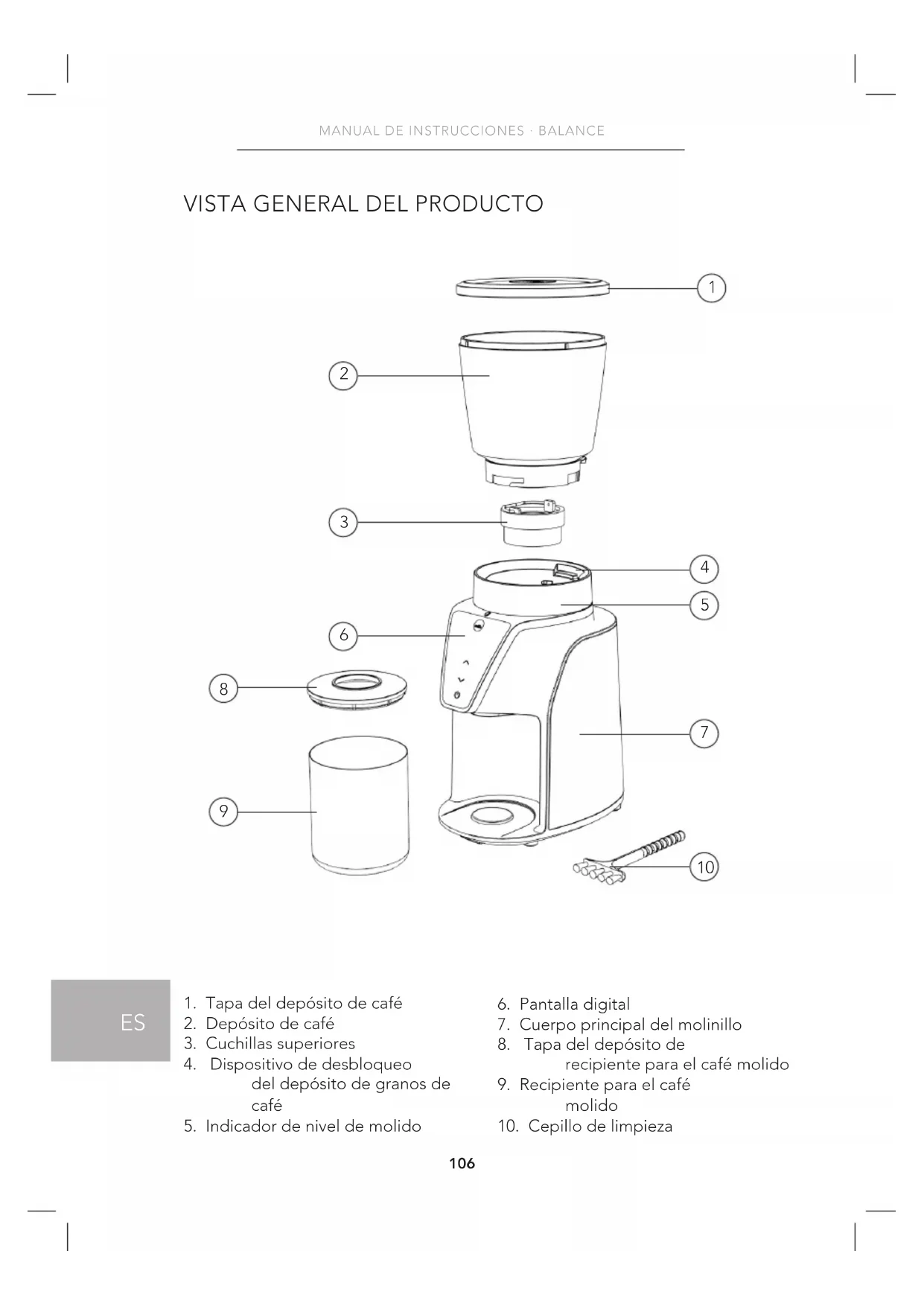 MANUAL DE INSTRUCCIONES · BALANCE

VISTA GENERAL DEL PRODUCTO

1
2
3
4
5
6
8
7
9
10

ES

1. Tapa del depósito de café
2. Depósito de café
3. Cuchillas superiores
4. Dispositivo de desbloqueo del depósito de granos de café
5. Indicador de nivel de molido

6. Pantalla digital
7. Cuerpo principal del molinillo
8. Tapa del depósito de recipiente para el café molido
9. Recipiente para el café molido
10. Cepillo de limpieza

106