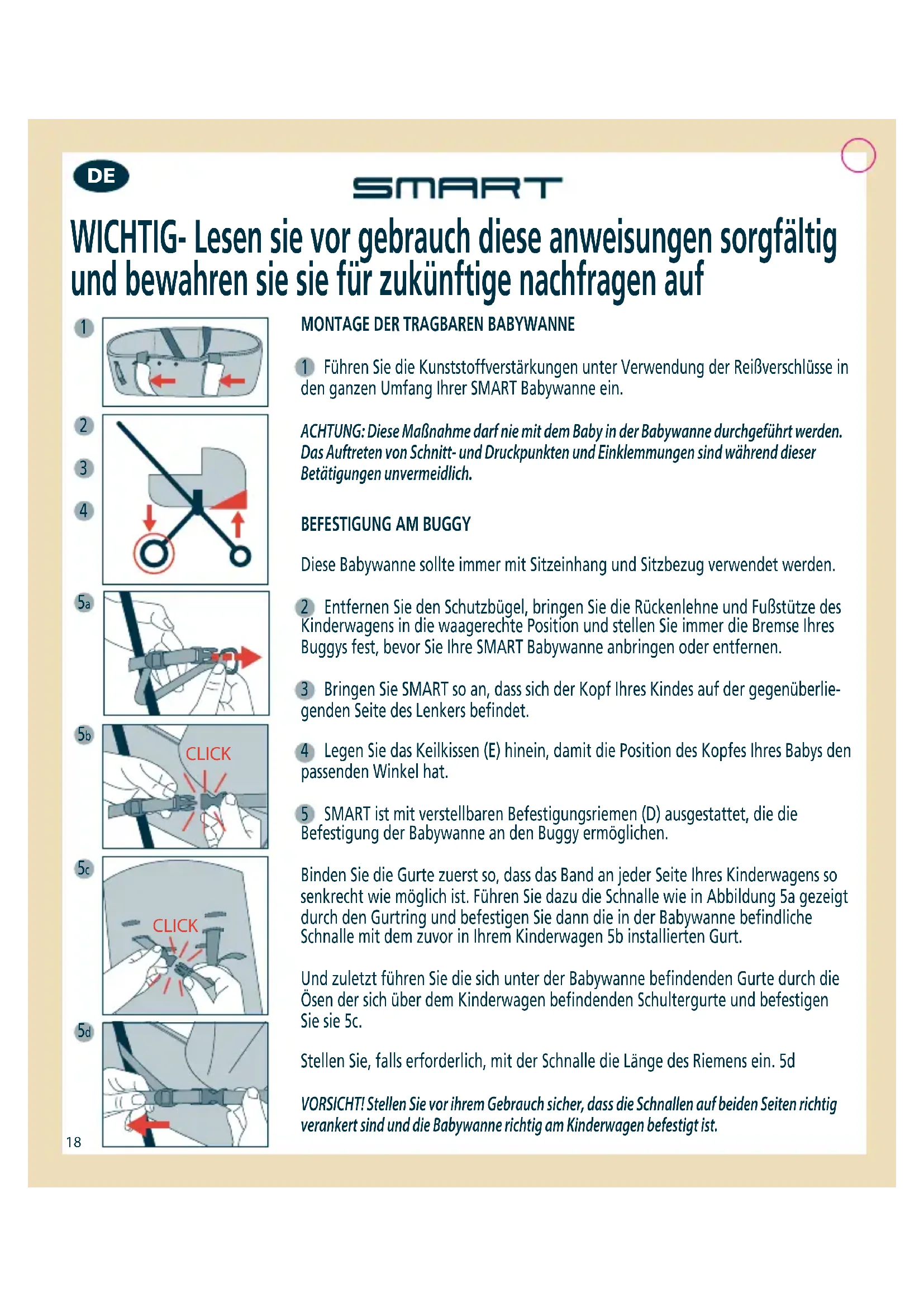 DE

SMART

WICHTIG- Lesen sie vor gebrauch diese anweisungen sorgfältig und bewahren sie sie für zukünftige nachfragen auf

1

2

3

4

5a

5b

CLICK

5c

CLICK

5d

18

MONTAGE DER TRAGBAREN BABYWANNE

1 Führen Sie die Kunststoffverstärkungen unter Verwendung der Reißverschlüsse in den ganzen Umfang Ihrer SMART Babywanne ein.

ACHTUNG: Diese Maßnahme darf nie mit dem Baby in der Babywanne durchgeführt werden. Das Auftreten von Schnitt- und Druckpunkten und Einklemmungen sind während dieser Betätigungen unvermeidlich.

BEFESTIGUNG AM BUGGY

Diese Babywanne sollte immer mit Sitzeinhang und Sitzbezug verwendet werden.

2 Entfernen Sie den Schutzbügel, bringen Sie die Rückenlehne und Fußstütze des Kinderwagens in die waagerechte Position und stellen Sie immer die Bremse Ihres Buggys fest, bevor Sie Ihre SMART Babywanne anbringen oder entfernen.

3 Bringen Sie SMART so an, dass sich der Kopf Ihres Kindes auf der gegenüberliegenden Seite des Lenkers befindet.

4 Legen Sie das Keilkissen (E) hinein, damit die Position des Kopfes Ihres Babys den passenden Winkel hat.

5 SMART ist mit verstellbaren Befestigungsriemen (D) ausgestattet, die die Befestigung der Babywanne an den Buggy ermöglichen.

Binden Sie die Gurte zuerst so, dass das Band an jeder Seite Ihres Kinderwagens so senkrecht wie möglich ist. Führen Sie dazu die Schnalle wie in Abbildung 5a gezeigt durch den Gurtring und befestigen Sie dann die in der Babywanne befindliche Schnalle mit dem zuvor in Ihrem Kinderwagen 5b installierten Gurt.

Und zuletzt führen Sie die sich unter der Babywanne befindenden Gurte durch die Ösen der sich über dem Kinderwagen befindenden Schultergurte und befestigen Sie sie 5c.

Stellen Sie, falls erforderlich, mit der Schnalle die Länge des Riemens ein. 5d

VORSICHT! Stellen Sie vor ihrem Gebrauch sicher, dass die Schnallen auf beiden Seiten richtig verankert sind und die Babywanne richtig am Kinderwagen befestigt ist.