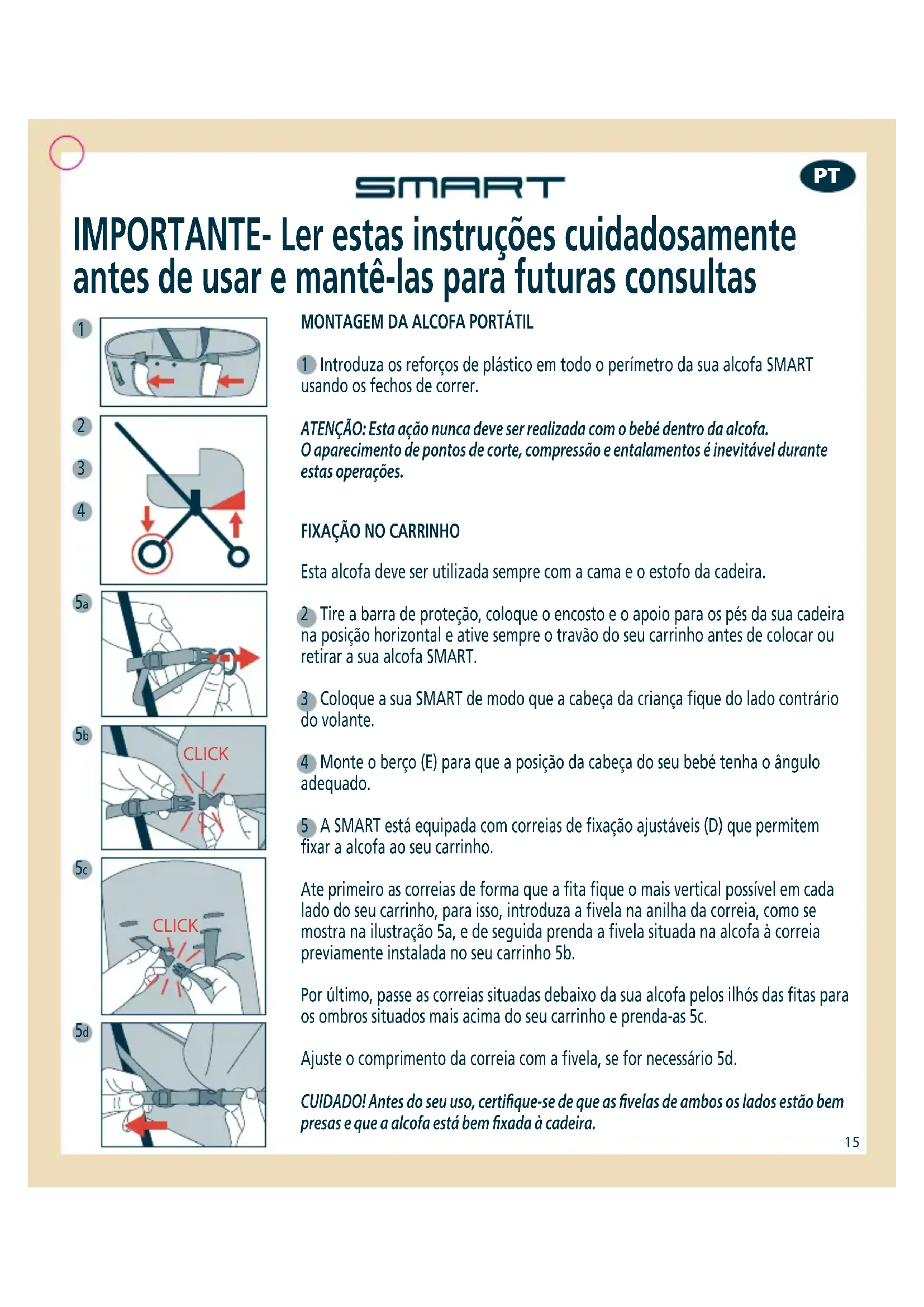 SMART

PT

IMPORTANTE- Ler estas instruções cuidadosamente antes de usar e mantê-las para futuras consultas

1

2

3

4

5a

5b

CLICK

5c

CLICK

5d

MONTAGEM DA ALCOFA PORTÁTIL

1 Introduza os reforços de plástico em todo o perímetro da sua alcofa SMART usando os fechos de correr.

ATENÇÃO: Esta ação nunca deve ser realizada com o bebé dentro da alcofa. O aparecimento de pontos de corte, compressão e entalamentos é inevitável durante estas operações.

FIXAÇÃO NO CARRINHO

Esta alcofa deve ser utilizada sempre com a cama e o estofo da cadeira.

2 Tire a barra de proteção, coloque o encosto e o apoio para os pés da sua cadeira na posição horizontal e ative sempre o travão do seu carrinho antes de colocar ou retirar a sua alcofa SMART.

3 Coloque a sua SMART de modo que a cabeça da criança fique do lado contrário do volante.

4 Monte o berço (E) para que a posição da cabeça do seu bebé tenha o ângulo adequado.

5 A SMART está equipada com correias de fixação ajustáveis (D) que permitem fixar a alcofa ao seu carrinho.

Ate primeiro as correias de forma que a fita fique o mais vertical possível em cada lado do seu carrinho, para isso, introduza a fivela na anilha da correia, como se mostra na ilustração 5a, e de seguida prenda a fivela situada na alcofa à correia previamente instalada no seu carrinho 5b.

Por último, passe as correias situadas debaixo da sua alcofa pelos ilhós das fitas para os ombros situados mais acima do seu carrinho e prenda-as 5c.

Ajuste o comprimento da correia com a fivela, se for necessário 5d.

CUIDADO! Antes do seu uso, certifique-se de que as fivelas de ambos os lados estão bem presas e que a alcofa está bem fixada à cadeira.

15