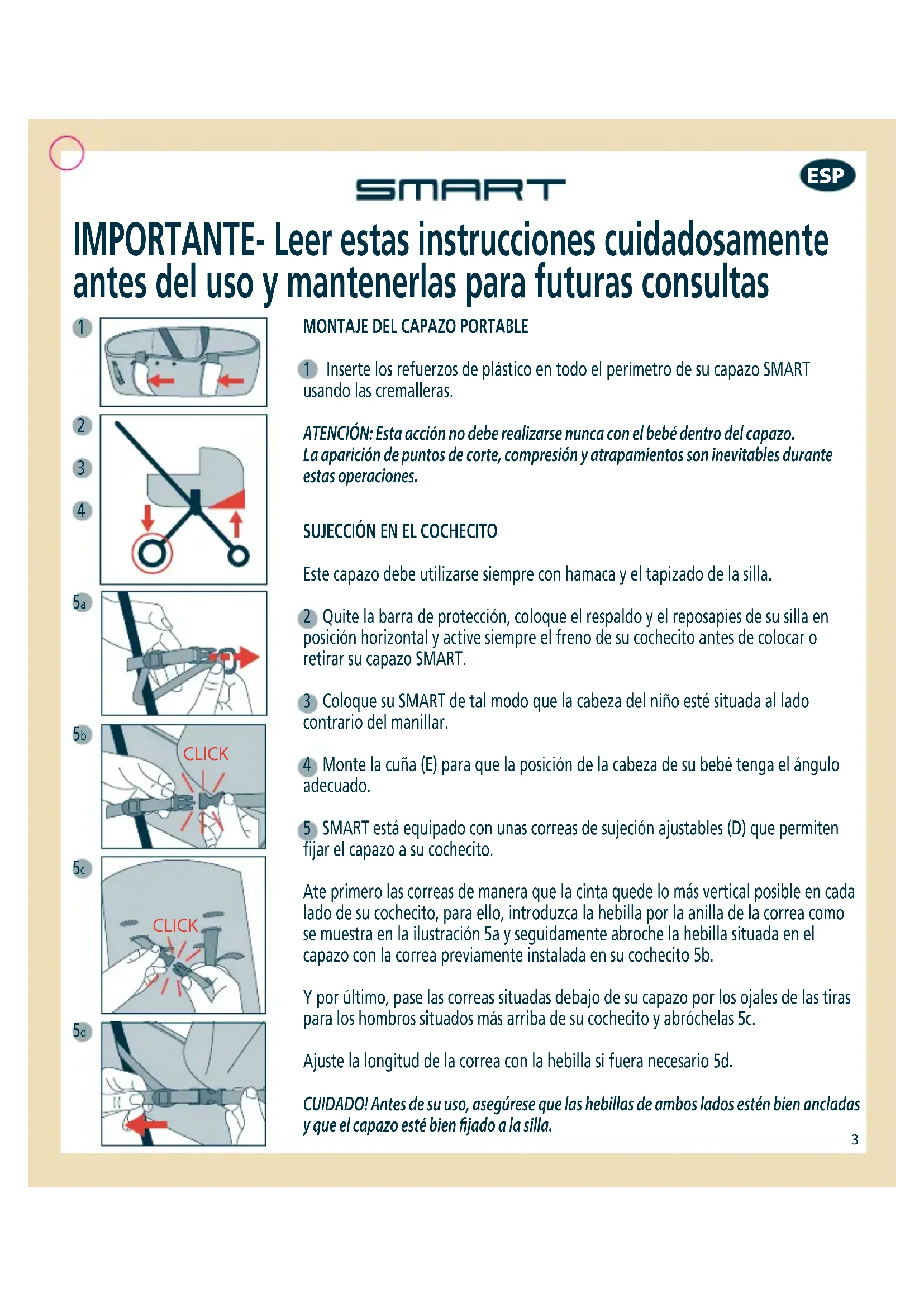 SMART

ESP

IMPORTANTE- Leer estas instrucciones cuidadosamente antes del uso y mantenerlas para futuras consultas

1

2

3

4

5a

5b

CLICK

5c

CLICK

5d

MONTAJE DEL CAPAZO PORTABLE

1 Inserte los refuerzos de plástico en todo el perímetro de su capazo SMART usando las cremalleras.

ATENCIÓN: Esta acción no debe realizarse nunca con el bebé dentro del capazo. La aparición de puntos de corte, compresión y atrapamientos son inevitables durante estas operaciones.

SUJECCIÓN EN EL COCHECITO

Este capazo debe utilizarse siempre con hamaca y el tapizado de la silla.

2 Quite la barra de protección, coloque el respaldo y el reposapies de su silla en posición horizontal y active siempre el freno de su cochecito antes de colocar o retirar su capazo SMART.

3 Coloque su SMART de tal modo que la cabeza del niño esté situada al lado contrario del manillar.

4 Monte la cuña (E) para que la posición de la cabeza de su bebé tenga el ángulo adecuado.

5 SMART está equipado con unas correas de sujeción ajustables (D) que permiten fijar el capazo a su cochecito.

Ate primero las correas de manera que la cinta quede lo más vertical posible en cada lado de su cochecito, para ello, introduzca la hebilla por la anilla de la correa como se muestra en la ilustración 5a y seguidamente abroche la hebilla situada en el capazo con la correa previamente instalada en su cochecito 5b.

Y por último, pase las correas situadas debajo de su capazo por los ojales de las tiras para los hombros situados más arriba de su cochecito y abróchelas 5c.

Ajuste la longitud de la correa con la hebilla si fuera necesario 5d.

CUIDADO! Antes de su uso, asegúrese que las hebillas de ambos lados estén bien ancladas y que el capazo esté bien fijado a la silla.

3