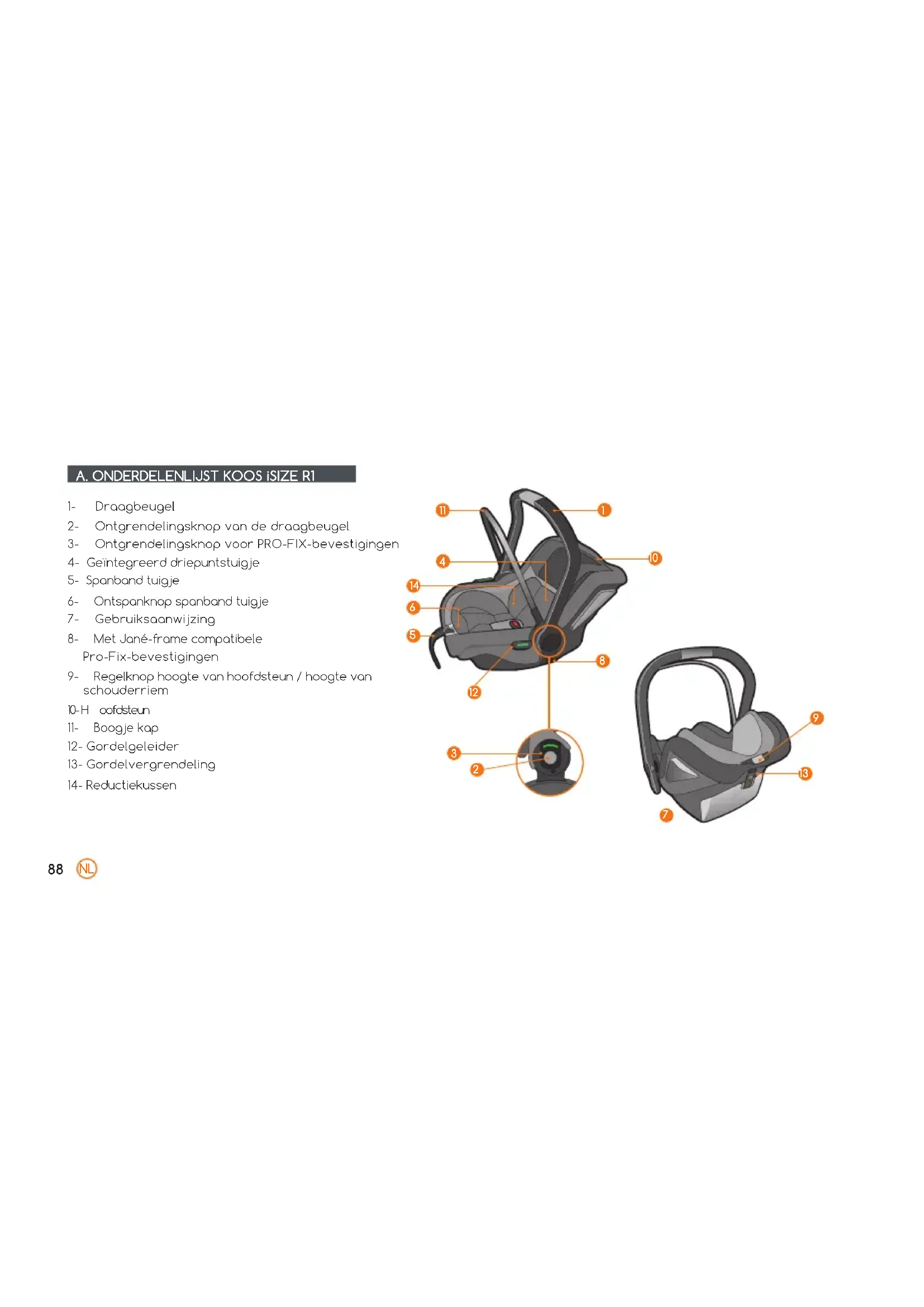 A. ONDERDELENLIJST KOOS iSIZE R1

1- Draagbeugel
2- Ontgrendelingsknop van de draagbeugel
3- Ontgrendelingsknop voor PRO-FIX-bevestigingen
4- Geïntegreerd driepuntstuigje
5- Spanband tuigje
6- Ontspanknop spanband tuigje
7- Gebruiksaanwijzing
8- Met Jané-frame compatibele Pro-Fix-bevestigingen
9- Regelknop hoogte van hoofdsteun / hoogte van schouderriem
10-H oofdsteun
11- Boogje kap
12- Gordelgeleider
13- Gordelvergrendeling
14- Reductiekussen

11 1 4 10 14 6 5 8 12 3 2 9 13 7

88 NL